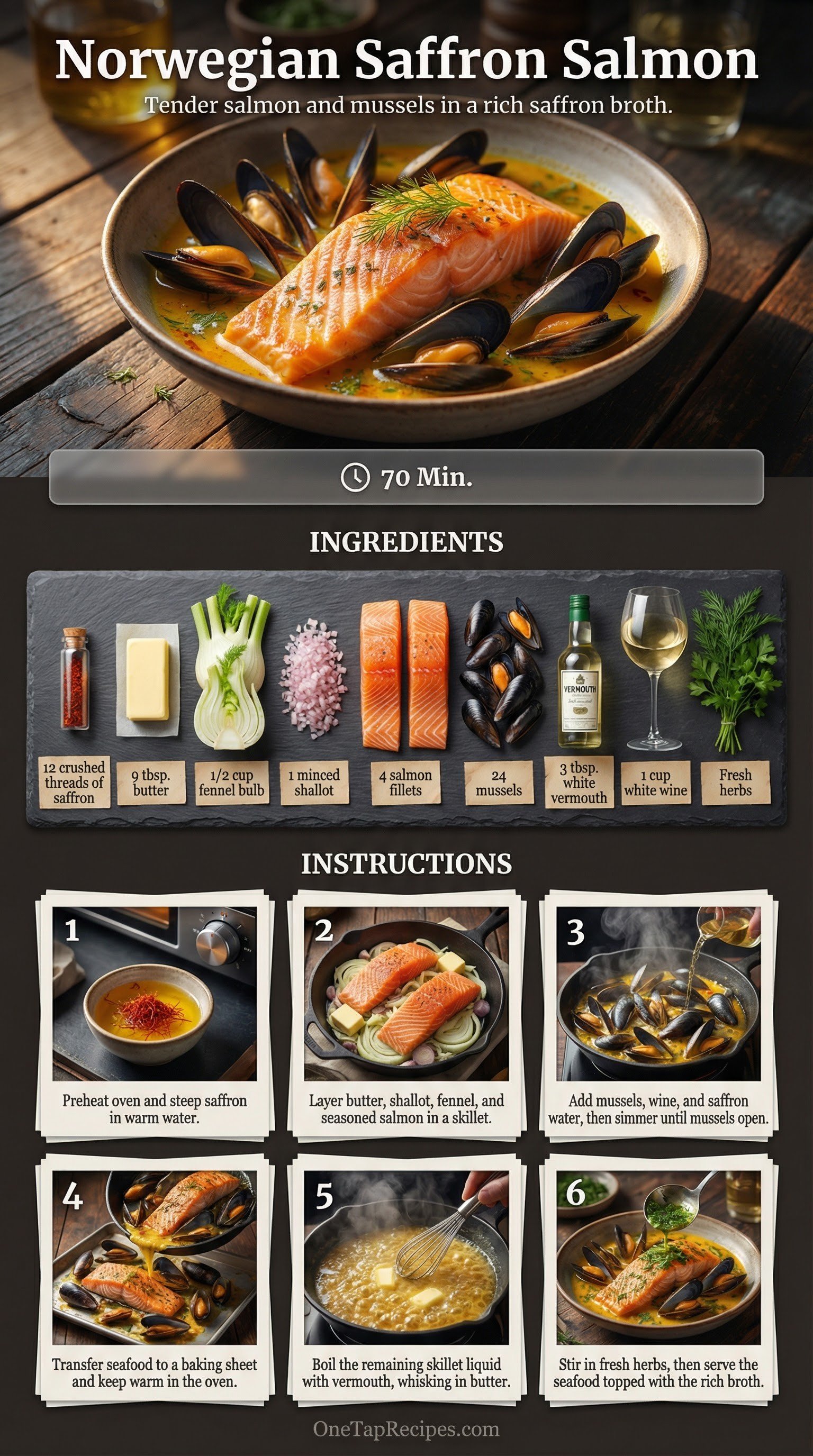 Norwegian Saffron Salmon

Tender salmon and mussels in a rich saffron broth.

70 Min.

INGREDIENTS

VERMOUTH

12 crushed threads of saffron

9 tbsp. butter

1/2 cup fennel bulb

1 minced shallot

4 salmon fillets

24 mussels

3 tbsp. white vermouth

1 cup white wine

Fresh herbs

INSTRUCTIONS

1
Preheat oven and steep saffron in warm water.

2
Layer butter, shallot, fennel, and seasoned salmon in a skillet.

3
Add mussels, wine, and saffron water, then simmer until mussels open.

4
Transfer seafood to a baking sheet and keep warm in the oven.

5
Boil the remaining skillet liquid with vermouth, whisking in butter.

6
Stir in fresh herbs, then serve the seafood topped with the rich broth.

OneTapRecipes.com