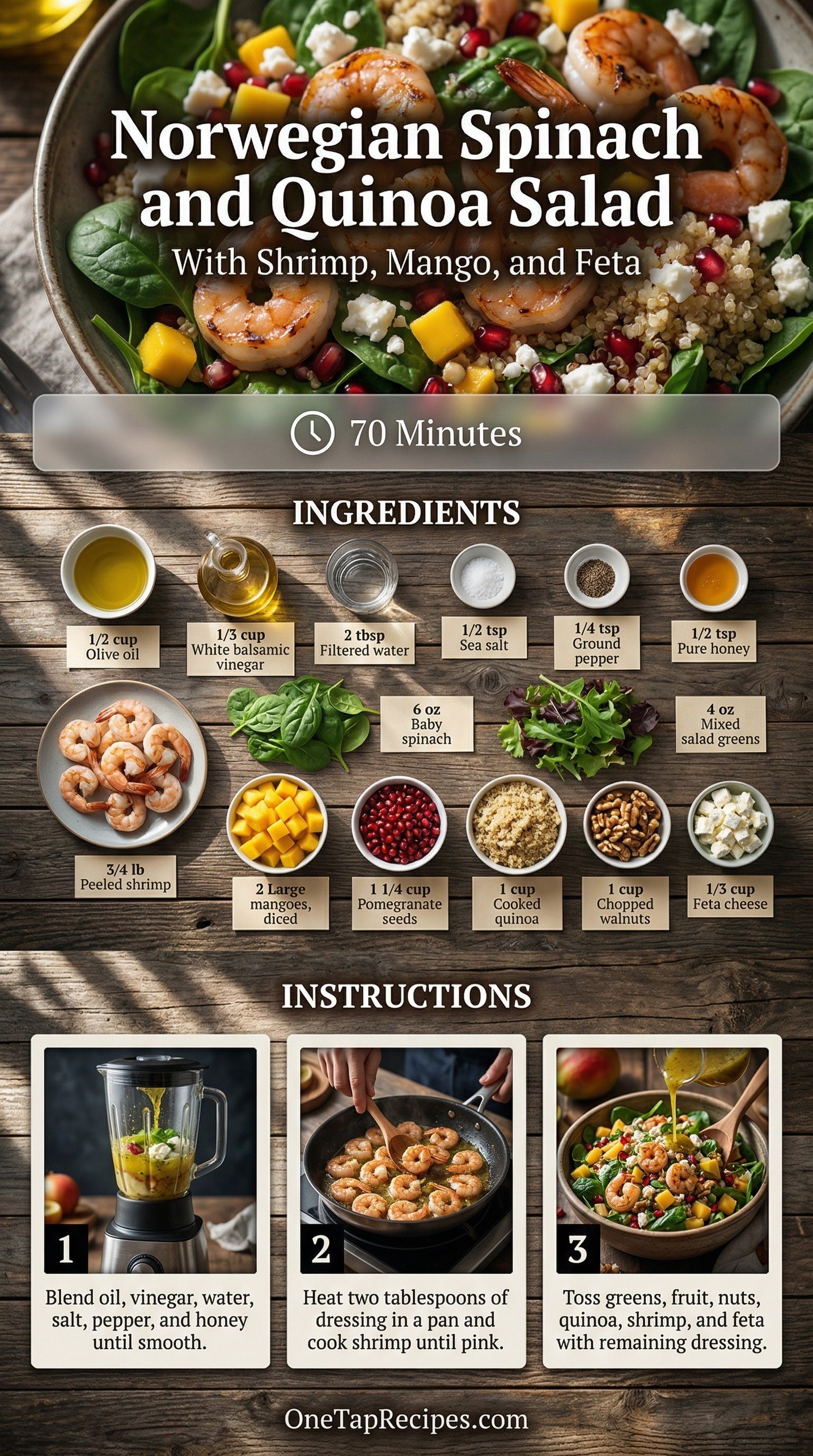 Norwegian Spinach and Quinoa Salad

With Shrimp, Mango, and Feta

70 Minutes

INGREDIENTS

1/2 cup Olive oil

1/3 cup White balsamic vinegar

2 tbsp Filtered water

1/2 tsp Sea salt

1/4 tsp Ground pepper

1/2 tsp Pure honey

6 oz Baby spinach

4 oz Mixed salad greens

3/4 lb Peeled shrimp

2 Large mangoes, diced

1 1/4 cup Pomegranate seeds

1 cup Cooked quinoa

1 cup Chopped walnuts

1/3 cup Feta cheese

INSTRUCTIONS

1
Blend oil, vinegar, water, salt, pepper, and honey until smooth.

2
Heat two tablespoons of dressing in a pan and cook shrimp until pink.

3
Toss greens, fruit, nuts, quinoa, shrimp, and feta with remaining dressing.

OneTapRecipes.com