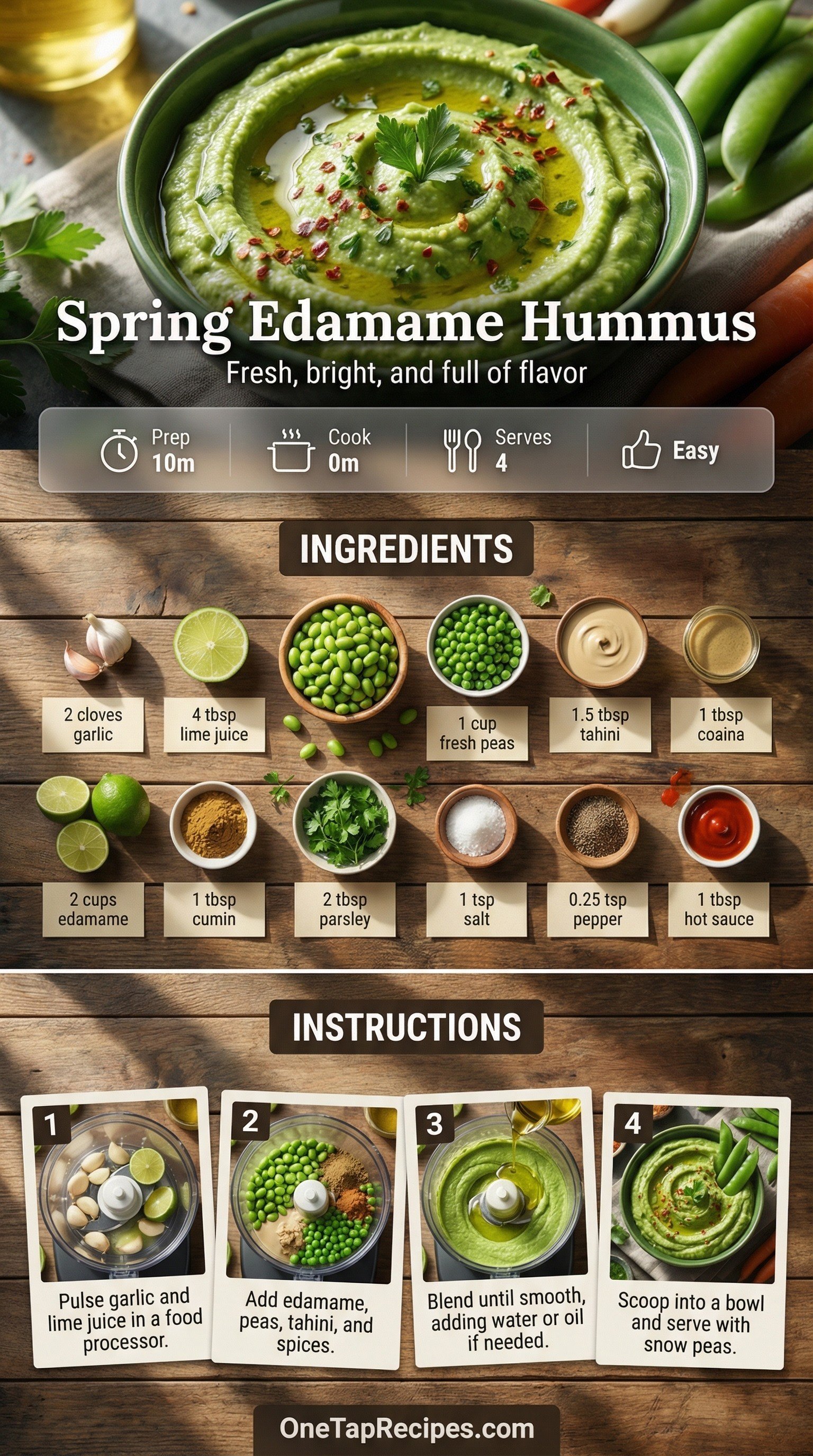 Spring Edamame Hummus
Fresh, bright, and full of flavor

Prep 10m

Cook 0m

Serves 4

Easy

INGREDIENTS

2 cloves garlic

4 tbsp lime juice

1 cup fresh peas

1.5 tbsp tahini

1 tbsp coaina

2 cups edamame

1 tbsp cumin

2 tbsp parsley

1 tsp salt

0.25 tsp pepper

1 tbsp hot sauce

INSTRUCTIONS

1 Pulse garlic and lime juice in a food processor.

2 Add edamame, peas, tahini, and spices.

3 Blend until smooth, adding water or oil if needed.

4 Scoop into a bowl and serve with snow peas.

OneTapRecipes.com