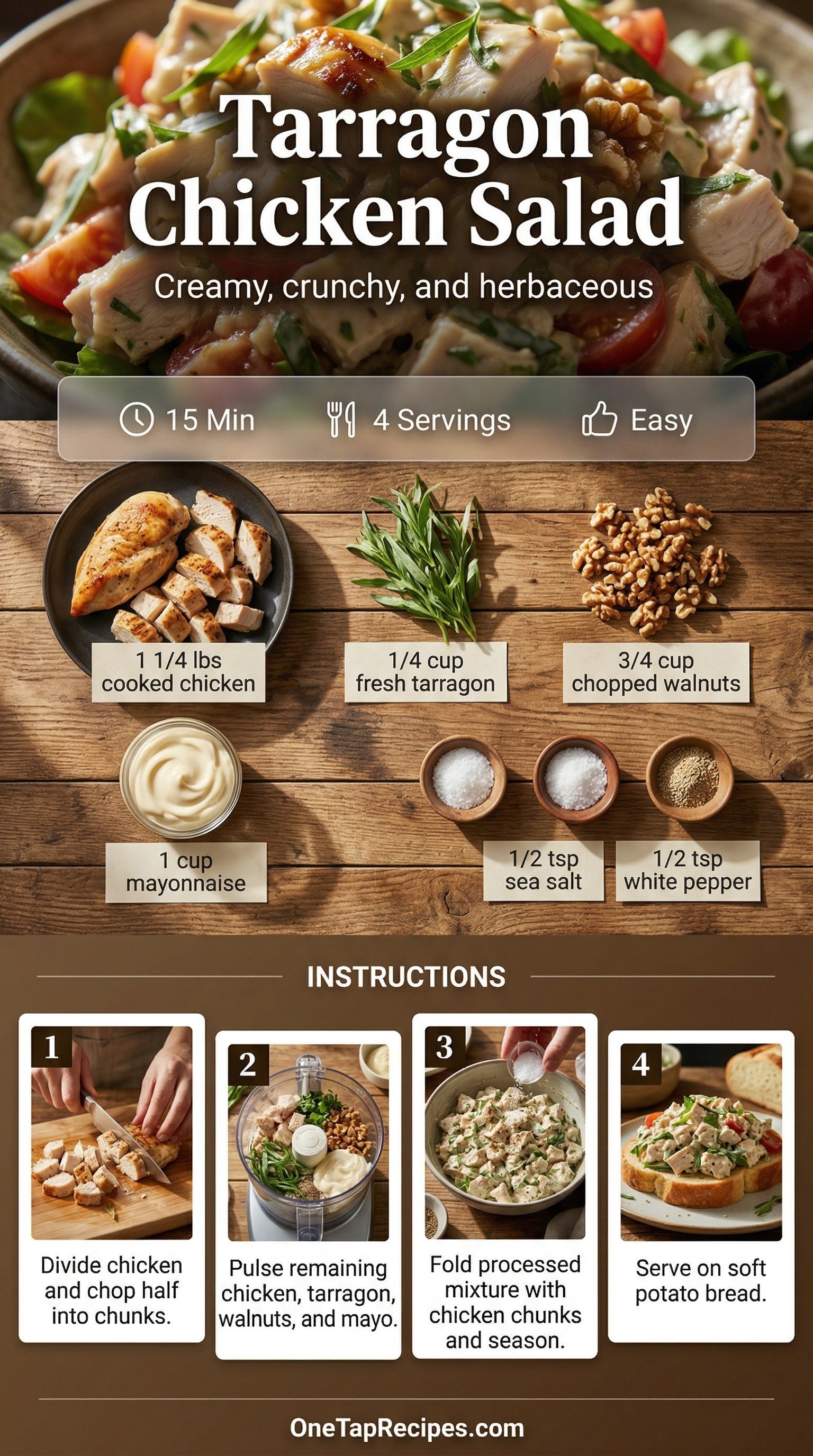 Tarragon Chicken Salad

Creamy, crunchy, and herbaceous

15 Min
4 Servings
Easy

1 1/4 lbs cooked chicken

1/4 cup fresh tarragon

3/4 cup chopped walnuts

1 cup mayonnaise

1/2 tsp sea salt

1/2 tsp white pepper

INSTRUCTIONS

1
Divide chicken and chop half into chunks.

2
Pulse remaining chicken, tarragon, walnuts, and mayo.

3
Fold processed mixture with chicken chunks and season.

4
Serve on soft potato bread.

OneTapRecipes.com