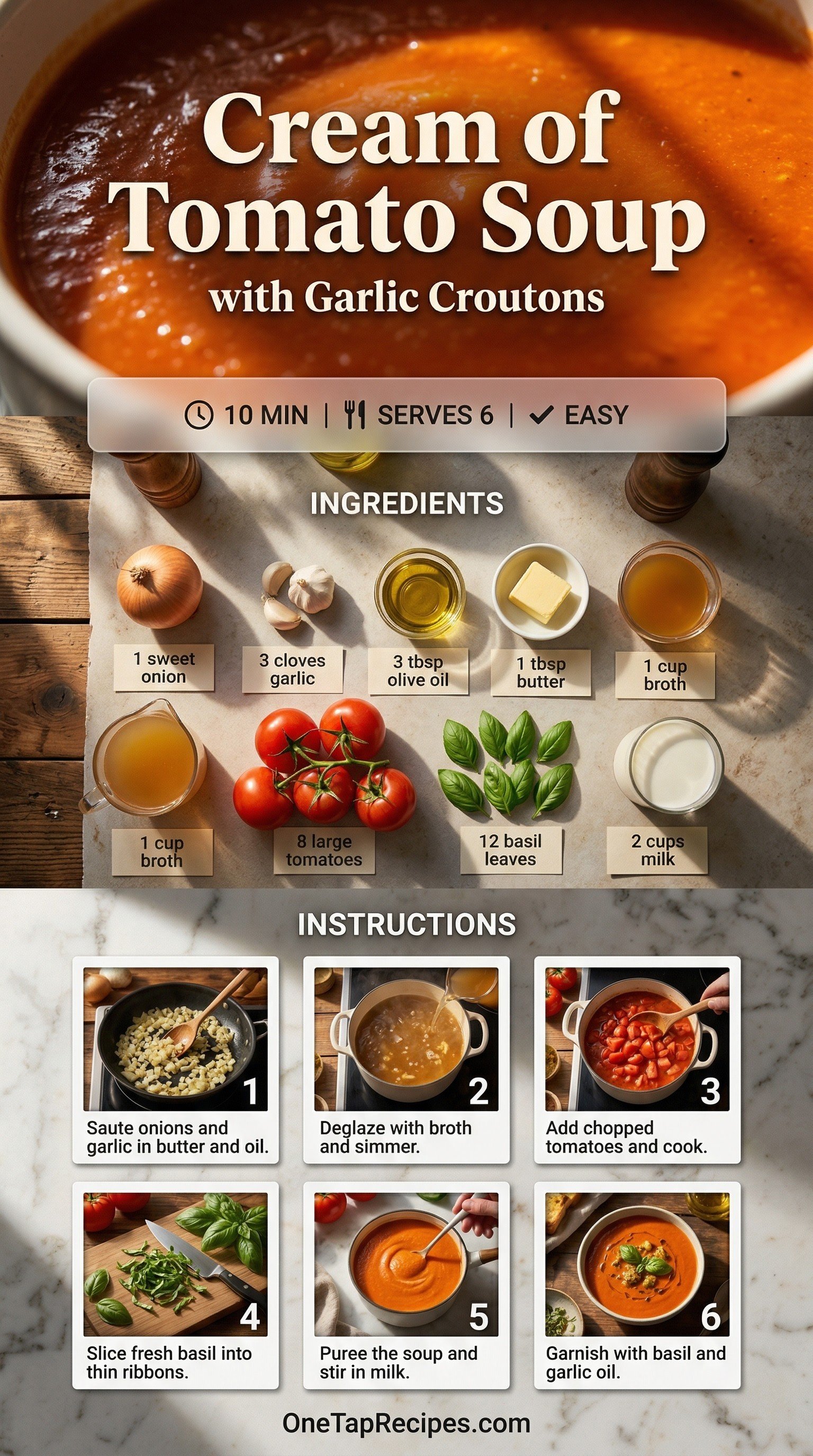 Cream of Tomato Soup
with Garlic Croutons

10 MIN | SERVES 6 | EASY

INGREDIENTS

1 sweet onion
3 cloves garlic
3 tbsp olive oil
1 tbsp butter
1 cup broth
1 cup broth
8 large tomatoes
12 basil leaves
2 cups milk

INSTRUCTIONS

1
Saute onions and garlic in butter and oil.

2
Deglaze with broth and simmer.

3
Add chopped tomatoes and cook.

4
Slice fresh basil into thin ribbons.

5
Puree the soup and stir in milk.

6
Garnish with basil and garlic oil.

OneTapRecipes.com