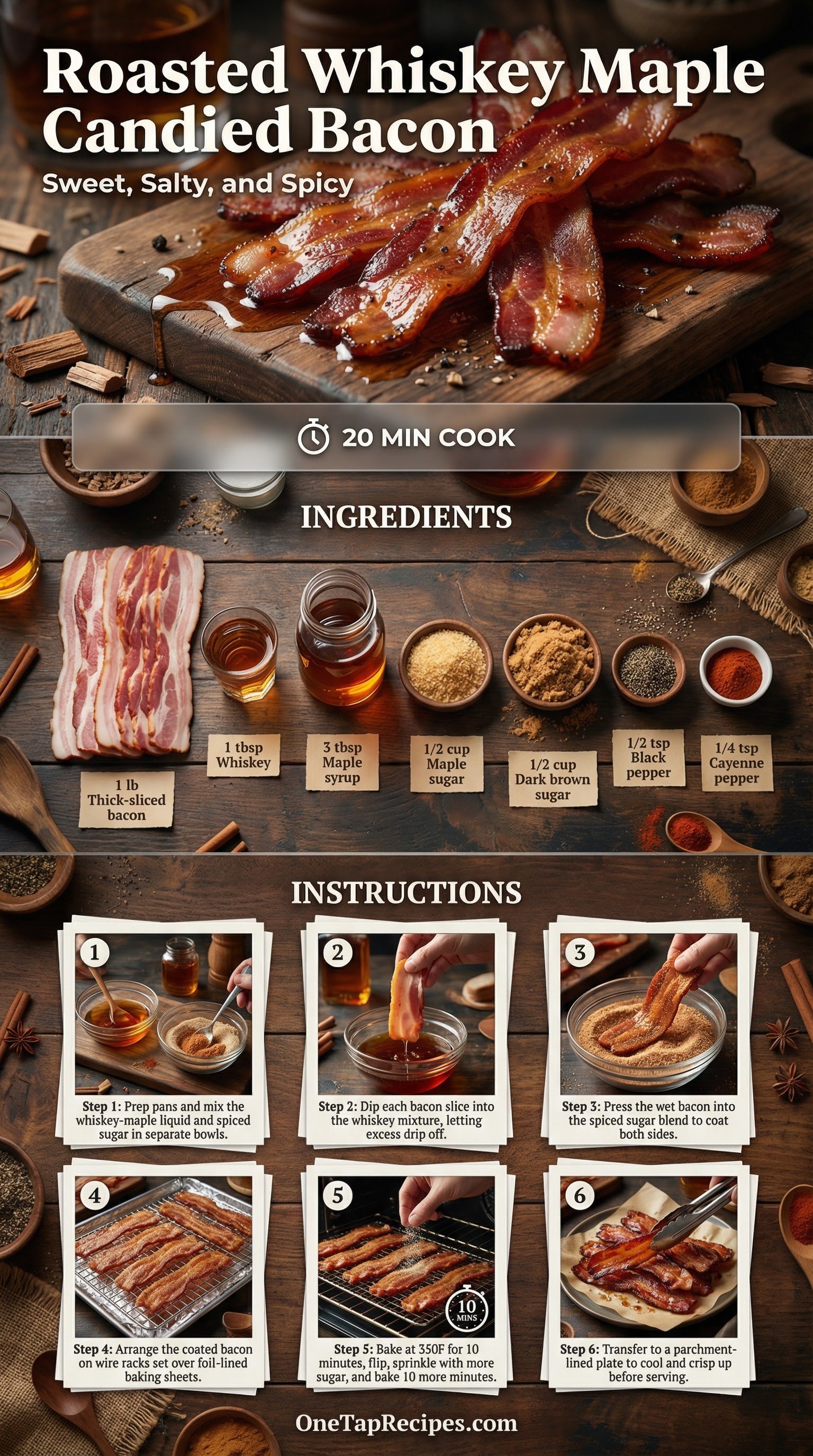 Roasted Whiskey Maple Candied Bacon

Sweet, Salty, and Spicy

20 MIN COOK

INGREDIENTS

1 lb Thick-sliced bacon

1 tbsp Whiskey

3 tbsp Maple syrup

1/2 cup Maple sugar

1/2 cup Dark brown sugar

1/2 tsp Black pepper

1/4 tsp Cayenne pepper

INSTRUCTIONS

1

Step 1: Prep pans and mix the whiskey-maple liquid and spiced sugar in separate bowls.

2

Step 2: Dip each bacon slice into the whiskey mixture, letting excess drip off.

3

Step 3: Press the wet bacon into the spiced sugar blend to coat both sides.

4

Step 4: Arrange the coated bacon on wire racks set over foil-lined baking sheets.

5

10 MINS

Step 5: Bake at 350F for 10 minutes, flip, sprinkle with more sugar, and bake 10 more minutes.

6

Step 6: Transfer to a parchment-lined plate to cool and crisp up before serving.

OneTapRecipes.com