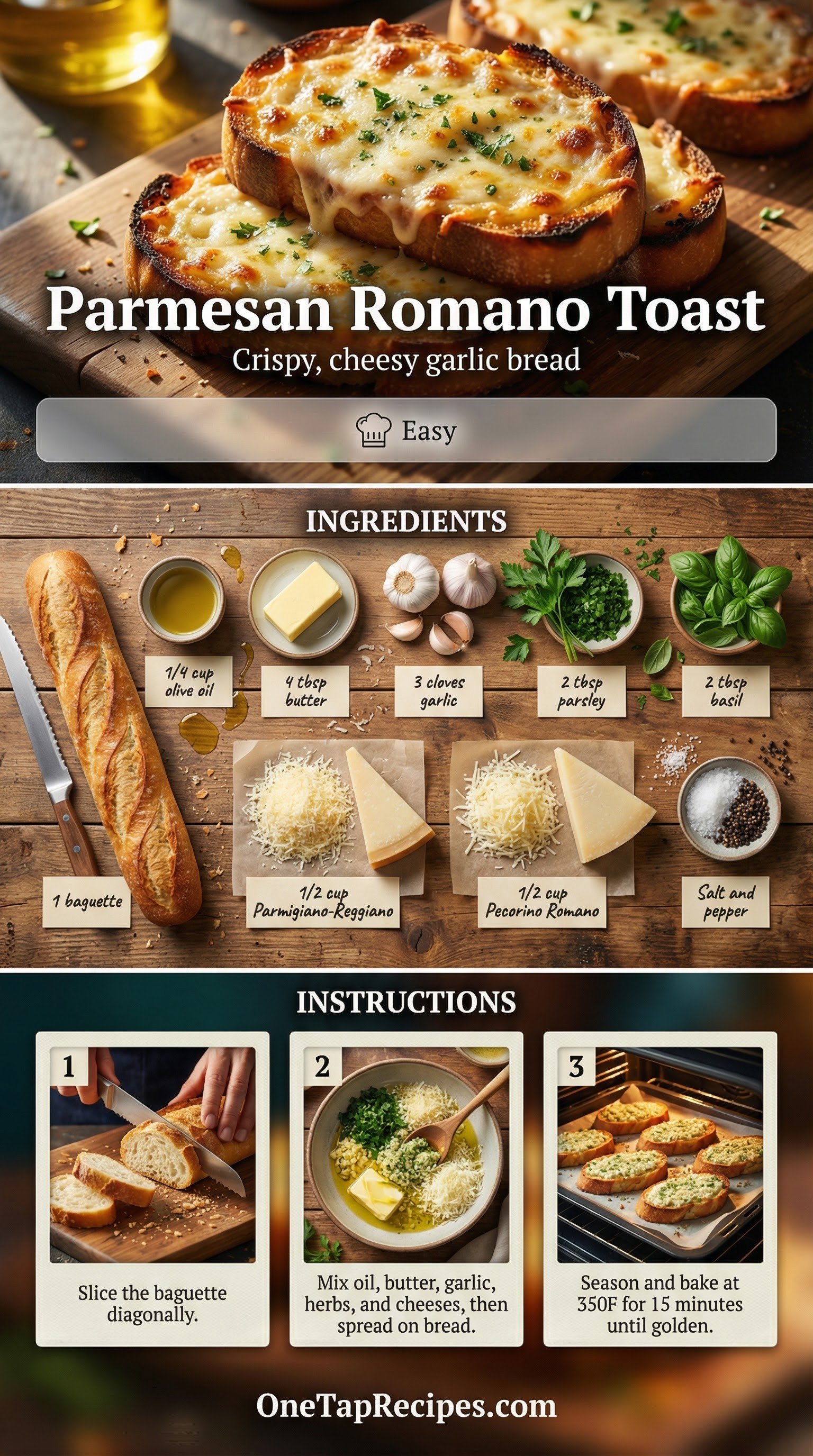 Parmesan Romano Toast
Crispy, cheesy garlic bread

Easy

INGREDIENTS

1/4 cup olive oil

4 tbsp butter

3 cloves garlic

2 tbsp parsley

2 tbsp basil

1 baguette

1/2 cup Parmigiano-Reggiano

1/2 cup Pecorino Romano

Salt and pepper

INSTRUCTIONS

1
Slice the baguette diagonally.

2
Mix oil, butter, garlic, herbs, and cheeses, then spread on bread.

3
Season and bake at 350F for 15 minutes until golden.

OneTapRecipes.com