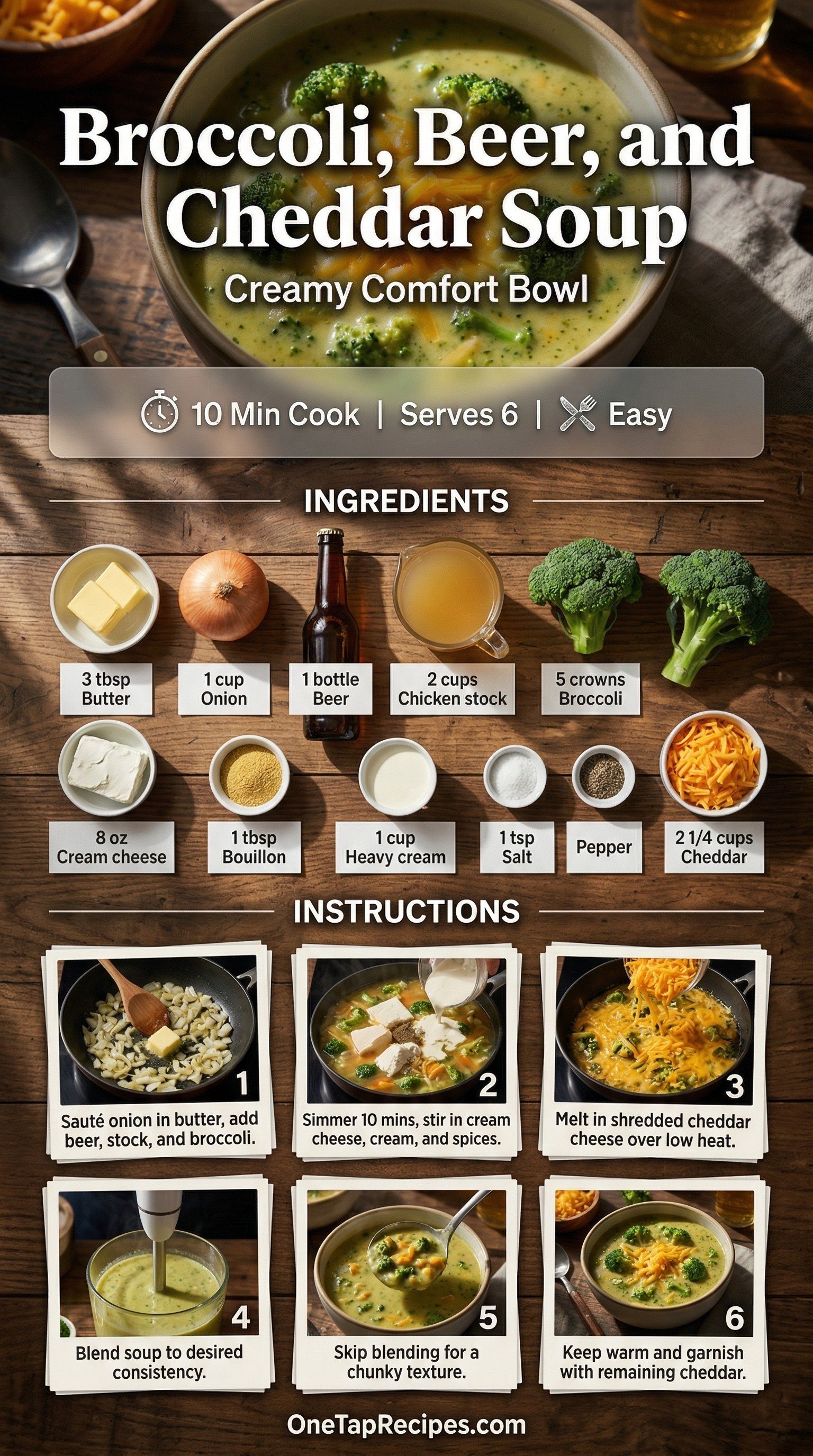 Broccoli, Beer, and Cheddar Soup

Creamy Comfort Bowl

10 Min Cook | Serves 6 | Easy

INGREDIENTS

3 tbsp Butter

1 cup Onion

1 bottle Beer

2 cups Chicken stock

5 crowns Broccoli

8 oz Cream cheese

1 tbsp Bouillon

1 cup Heavy cream

1 tsp Salt

Pepper

2 1/4 cups Cheddar

INSTRUCTIONS

1
Sauté onion in butter, add beer, stock, and broccoli.

2
Simmer 10 mins, stir in cream cheese, cream, and spices.

3
Melt in shredded cheddar cheese over low heat.

4
Blend soup to desired consistency.

5
Skip blending for a chunky texture.

6
Keep warm and garnish with remaining cheddar.

OneTapRecipes.com