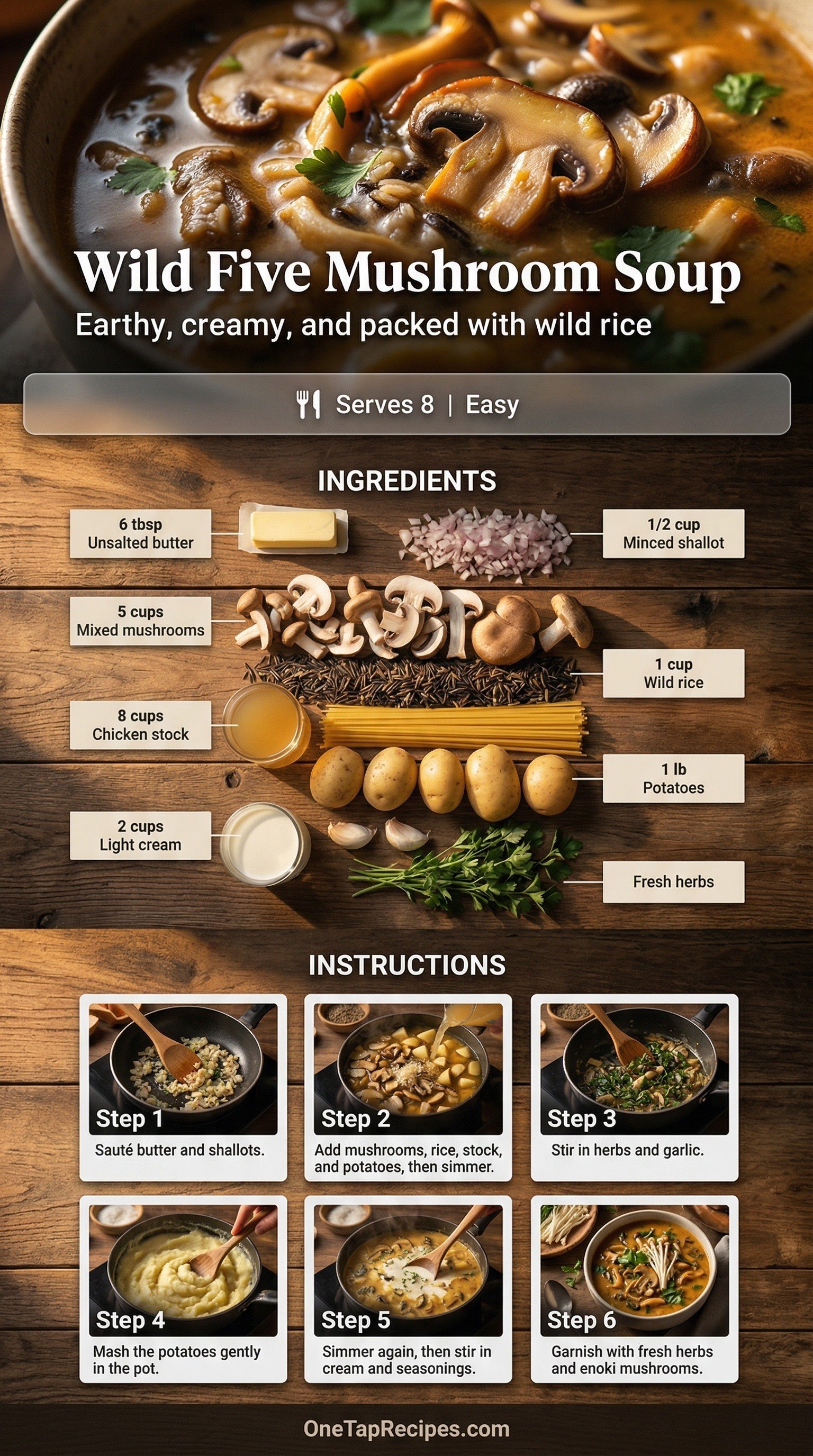 Wild Five Mushroom Soup
Earthy, creamy, and packed with wild rice

Serves 8 | Easy

INGREDIENTS

6 tbsp
Unsalted butter

1/2 cup
Minced shallot

5 cups
Mixed mushrooms

1 cup
Wild rice

8 cups
Chicken stock

1 lb
Potatoes

2 cups
Light cream

Fresh herbs

INSTRUCTIONS

Step 1
Sauté butter and shallots.

Step 2
Add mushrooms, rice, stock, and potatoes, then simmer.

Step 3
Stir in herbs and garlic.

Step 4
Mash the potatoes gently in the pot.

Step 5
Simmer again, then stir in cream and seasonings.

Step 6
Garnish with fresh herbs and enoki mushrooms.

OneTapRecipes.com