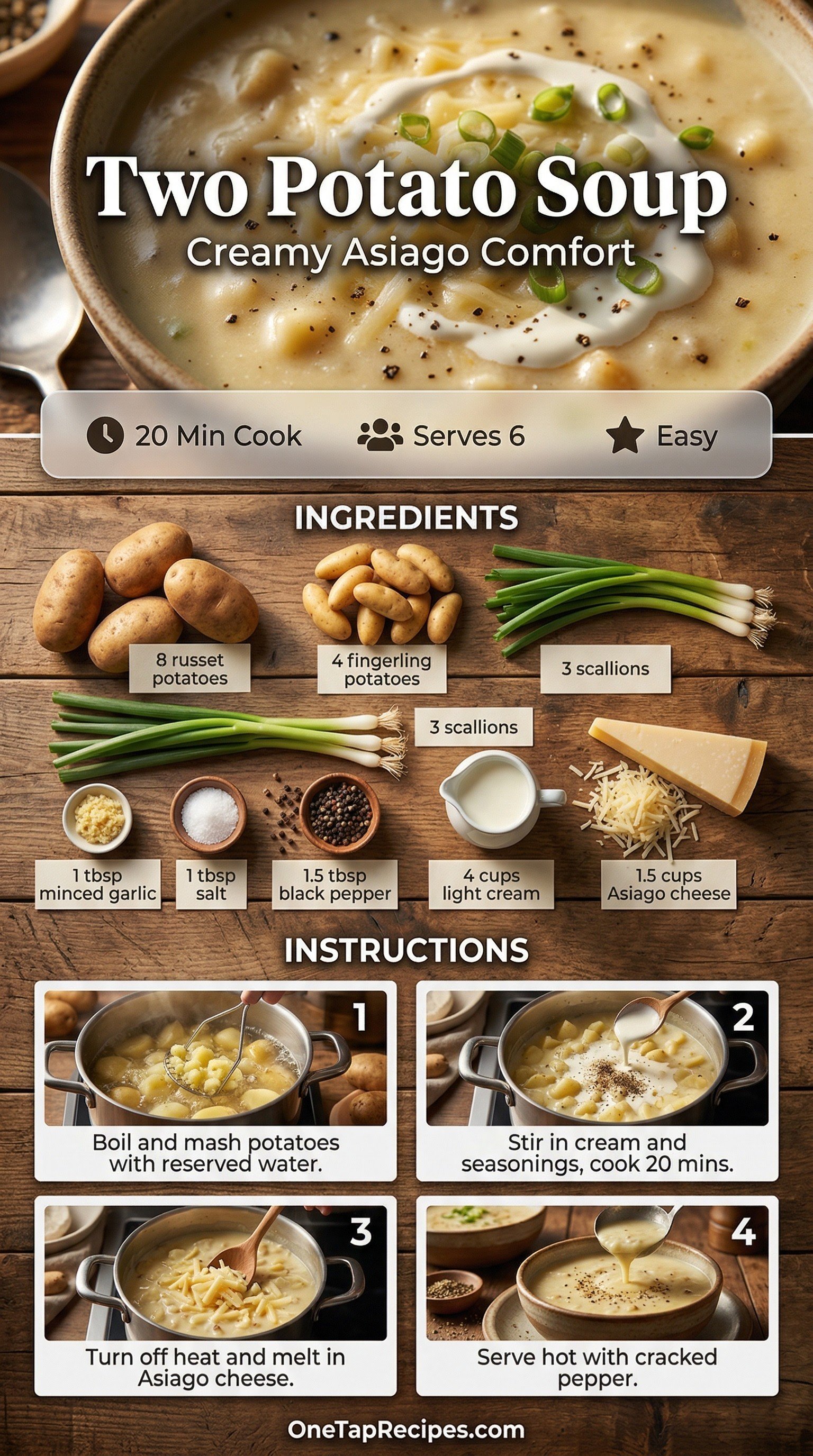 Two Potato Soup
Creamy Asiago Comfort

20 Min Cook
Serves 6
Easy

INGREDIENTS

8 russet potatoes
4 fingerling potatoes
3 scallions
3 scallions
1 tbsp minced garlic
1 tbsp salt
1.5 tbsp black pepper
4 cups light cream
1.5 cups Asiago cheese

INSTRUCTIONS

1
Boil and mash potatoes with reserved water.

2
Stir in cream and seasonings, cook 20 mins.

3
Turn off heat and melt in Asiago cheese.

4
Serve hot with cracked pepper.

OneTapRecipes.com