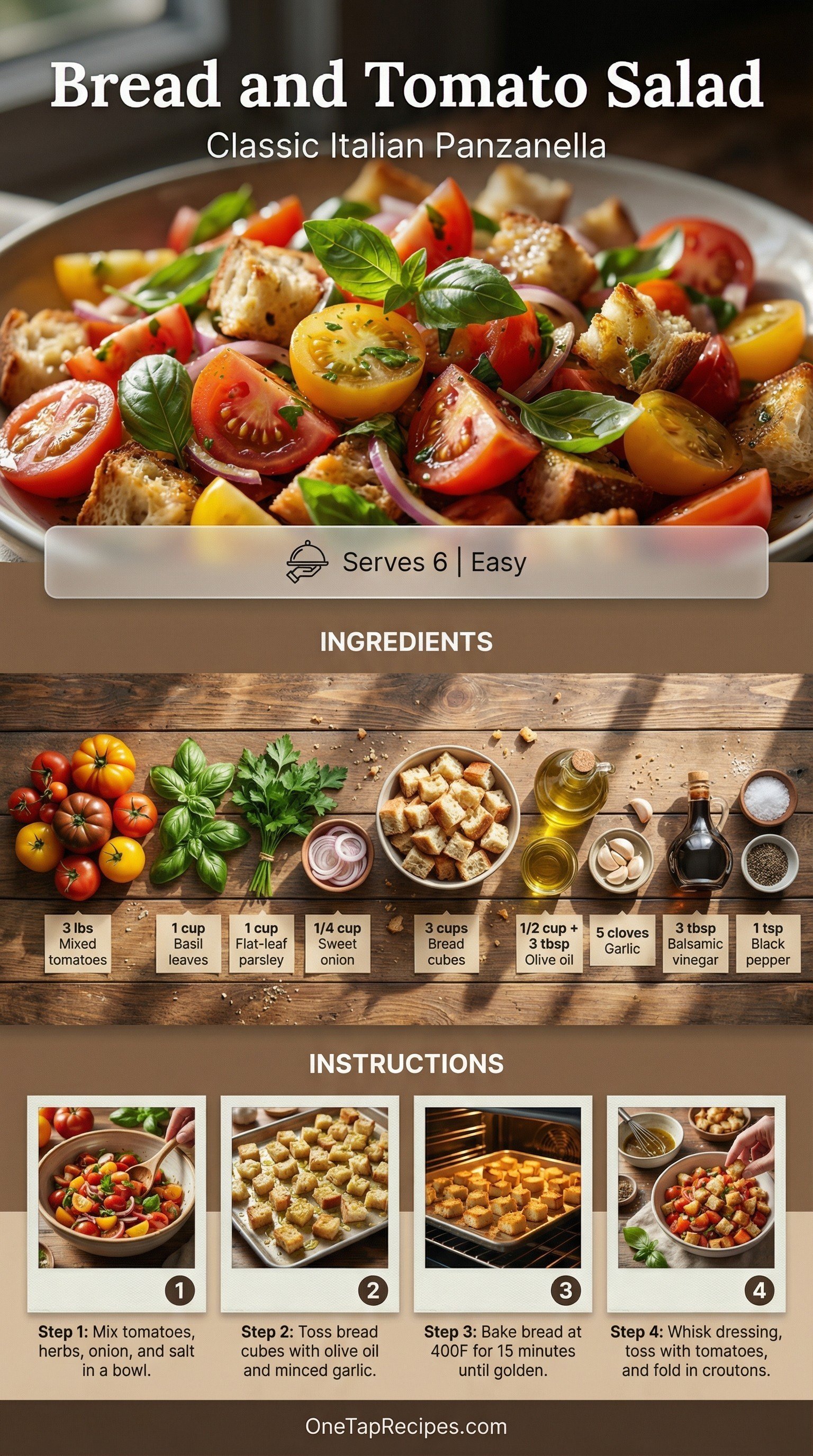 Bread and Tomato Salad

Classic Italian Panzanella

Serves 6 | Easy

INGREDIENTS

3 lbs Mixed tomatoes

1 cup Basil leaves

1 cup Flat-leaf parsley

1/4 cup Sweet onion

3 cups Bread cubes

1/2 cup + 3 tbsp Olive oil

5 cloves Garlic

3 tbsp Balsamic vinegar

1 tsp Black pepper

INSTRUCTIONS

1

Step 1: Mix tomatoes, herbs, onion, and salt in a bowl.

2

Step 2: Toss bread cubes with olive oil and minced garlic.

3

Step 3: Bake bread at 400F for 15 minutes until golden.

4

Step 4: Whisk dressing, toss with tomatoes, and fold in croutons.

OneTapRecipes.com