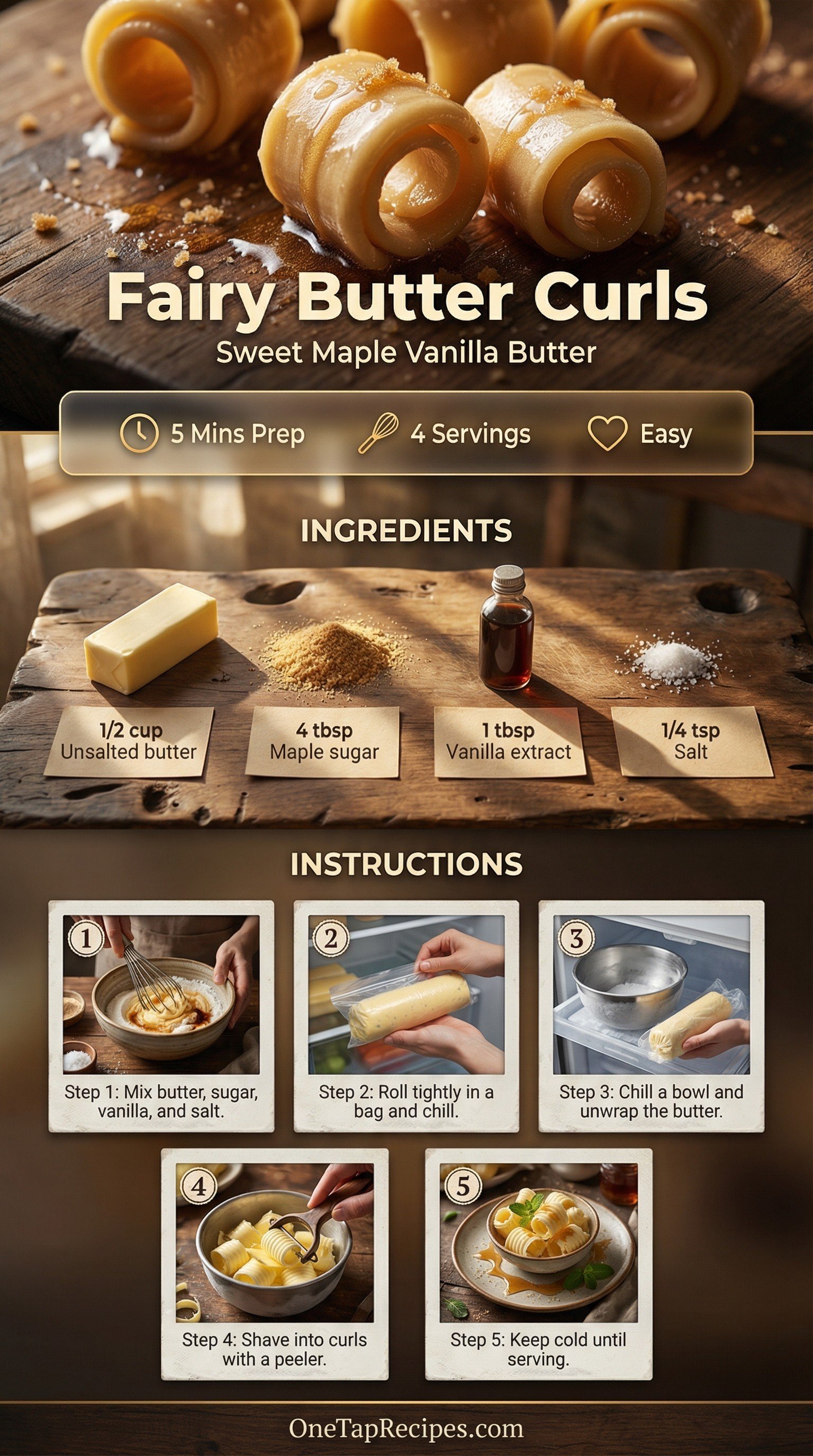 Fairy Butter Curls
Sweet Maple Vanilla Butter

5 Mins Prep 4 Servings Easy

INGREDIENTS

1/2 cup
Unsalted butter

4 tbsp
Maple sugar

1 tbsp
Vanilla extract

1/4 tsp
Salt

INSTRUCTIONS

1
Step 1: Mix butter, sugar, vanilla, and salt.

2
Step 2: Roll tightly in a bag and chill.

3
Step 3: Chill a bowl and unwrap the butter.

4
Step 4: Shave into curls with a peeler.

5
Step 5: Keep cold until serving.

OneTapRecipes.com