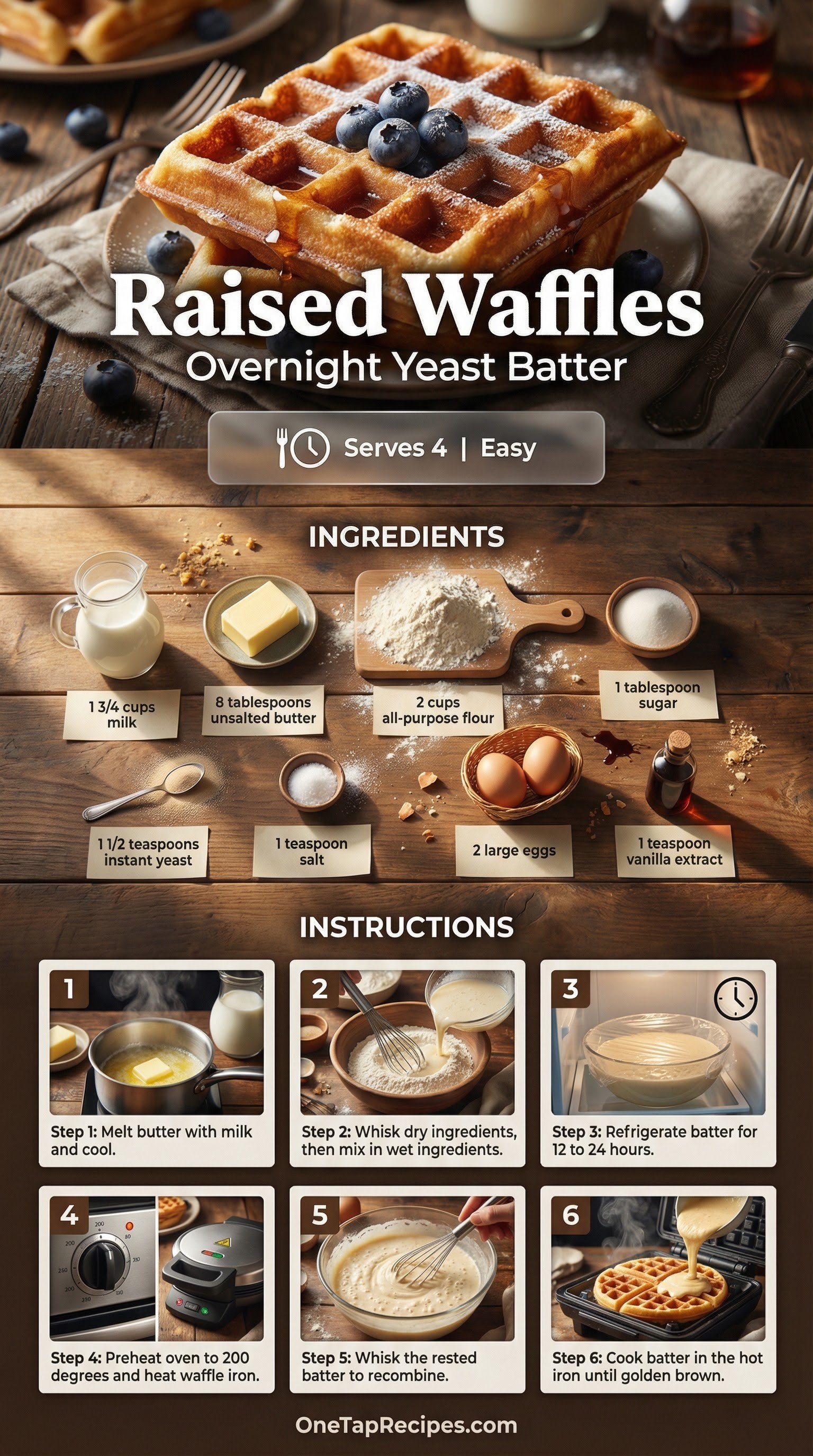 Raised Waffles
Overnight Yeast Batter

Serves 4 | Easy

INGREDIENTS

1 3/4 cups milk

8 tablespoons unsalted butter

2 cups all-purpose flour

1 tablespoon sugar

1 1/2 teaspoons instant yeast

1 teaspoon salt

2 large eggs

1 teaspoon vanilla extract

INSTRUCTIONS

1
Step 1: Melt butter with milk and cool.

2
Step 2: Whisk dry ingredients, then mix in wet ingredients.

3
Step 3: Refrigerate batter for 12 to 24 hours.

4
Step 4: Preheat oven to 200 degrees and heat waffle iron.

5
Step 5: Whisk the rested batter to recombine.

6
Step 6: Cook batter in the hot iron until golden brown.

OneTapRecipes.com