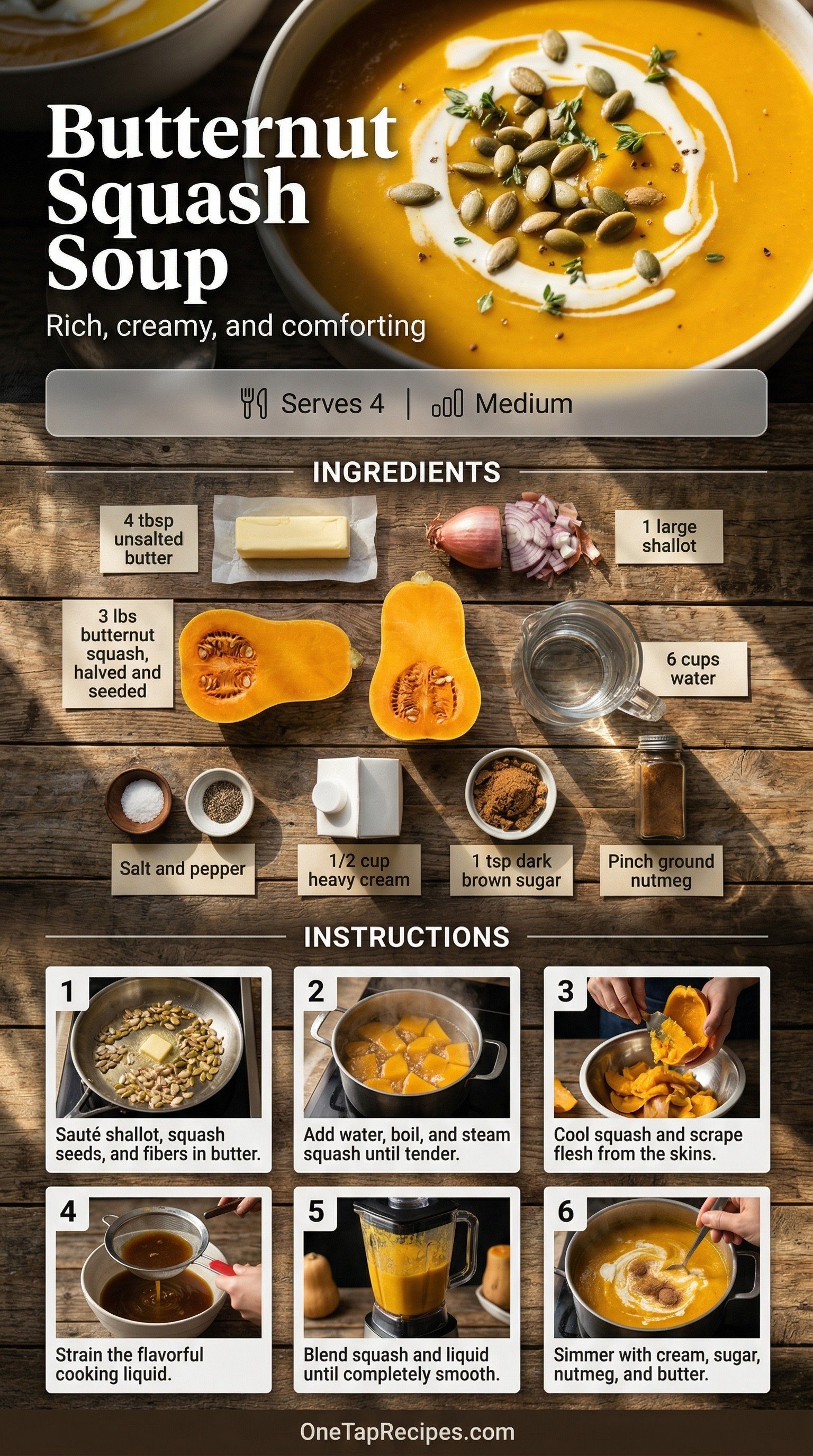 Butternut Squash Soup

Rich, creamy, and comforting

Serves 4 | Medium

INGREDIENTS

4 tbsp unsalted butter

1 large shallot

3 lbs butternut squash, halved and seeded

6 cups water

Salt and pepper

1/2 cup heavy cream

1 tsp dark brown sugar

Pinch ground nutmeg

INSTRUCTIONS

1 Sauté shallot, squash seeds, and fibers in butter.

2 Add water, boil, and steam squash until tender.

3 Cool squash and scrape flesh from the skins.

4 Strain the flavorful cooking liquid.

5 Blend squash and liquid until completely smooth.

6 Simmer with cream, sugar, nutmeg, and butter.

OneTapRecipes.com