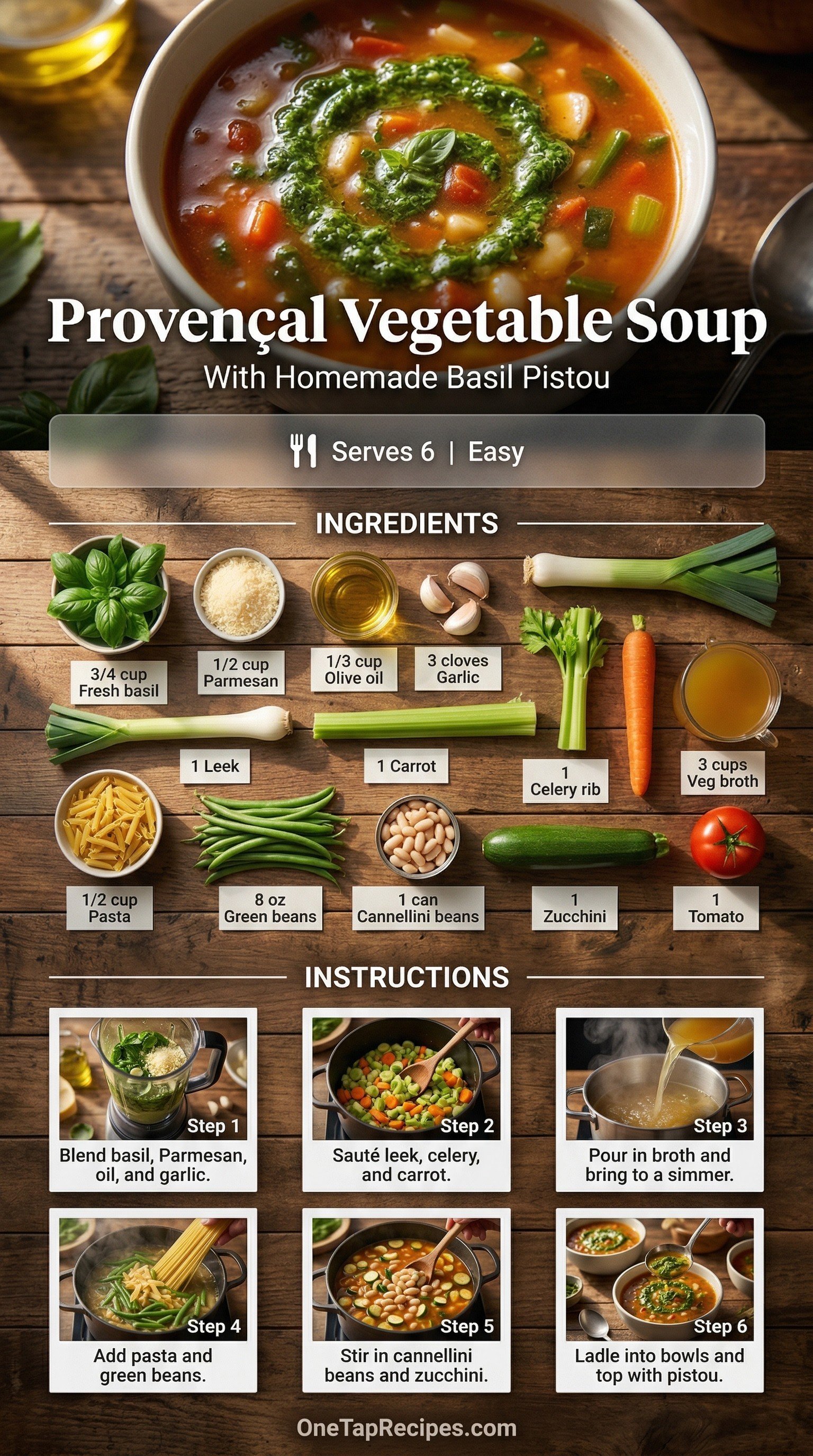 Provençal Vegetable Soup
With Homemade Basil Pistou

Serves 6 | Easy

INGREDIENTS

3/4 cup Fresh basil

1/2 cup Parmesan

1/3 cup Olive oil

3 cloves Garlic

1 Leek

1 Carrot

1 Celery rib

3 cups Veg broth

1/2 cup Pasta

8 oz Green beans

1 can Cannellini beans

1 Zucchini

1 Tomato

INSTRUCTIONS

Step 1
Blend basil, Parmesan, oil, and garlic.

Step 2
Sauté leek, celery, and carrot.

Step 3
Pour in broth and bring to a simmer.

Step 4
Add pasta and green beans.

Step 5
Stir in cannellini beans and zucchini.

Step 6
Ladle into bowls and top with pistou.

OneTapRecipes.com