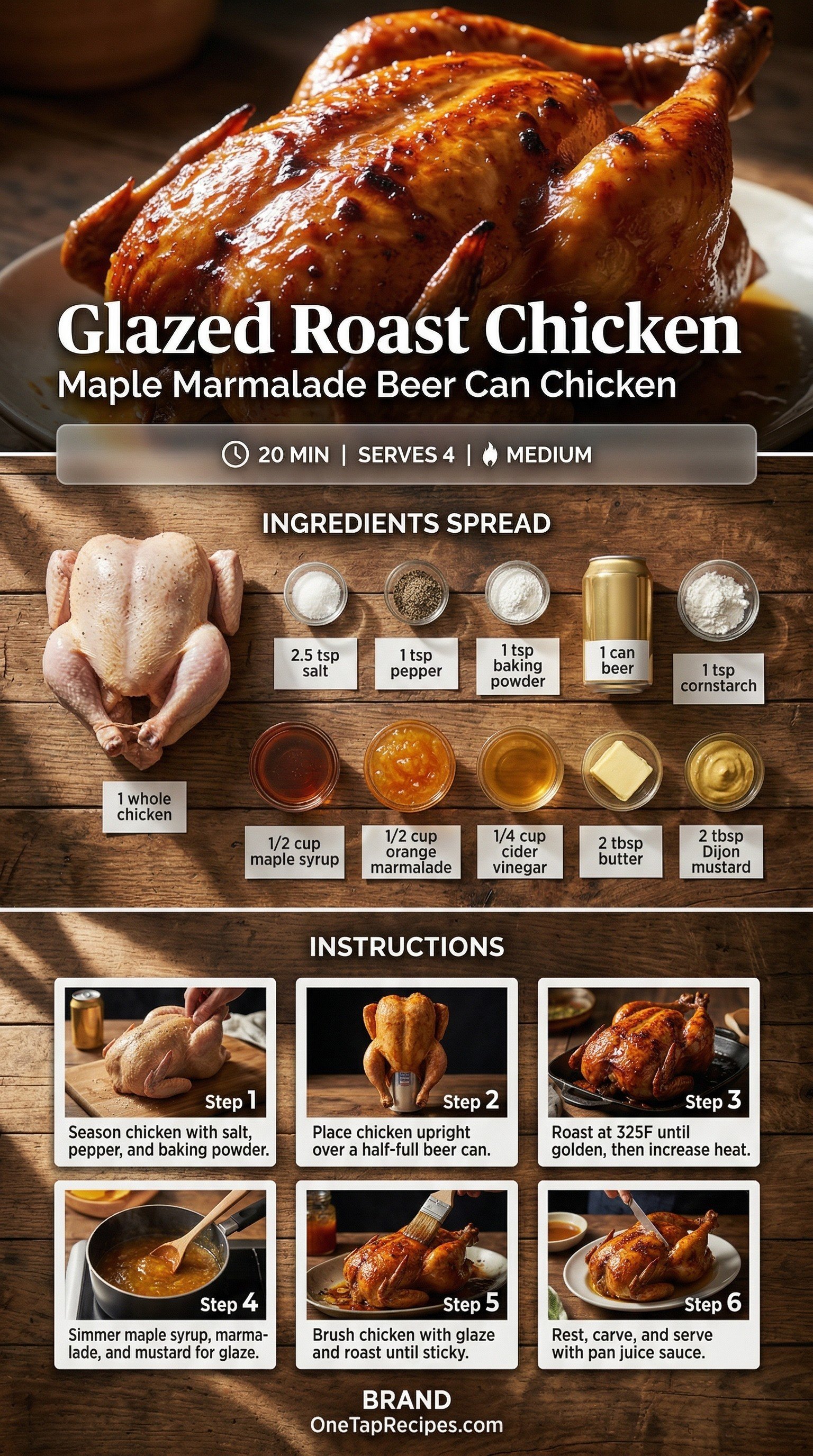 Glazed Roast Chicken
Maple Marmalade Beer Can Chicken

20 MIN | SERVES 4 | MEDIUM

INGREDIENTS SPREAD

2.5 tsp salt

1 tsp pepper

1 tsp baking powder

1 can beer

1 tsp cornstarch

1 whole chicken

1/2 cup maple syrup

1/2 cup orange marmalade

1/4 cup cider vinegar

2 tbsp butter

2 tbsp Dijon mustard

INSTRUCTIONS

Step 1
Season chicken with salt, pepper, and baking powder.

Step 2
Place chicken upright over a half-full beer can.

Step 3
Roast at 325F until golden, then increase heat.

Step 4
Simmer maple syrup, marmalade, and mustard for glaze.

Step 5
Brush chicken with glaze and roast until sticky.

Step 6
Rest, carve, and serve with pan juice sauce.

BRAND
OneTapRecipes.com