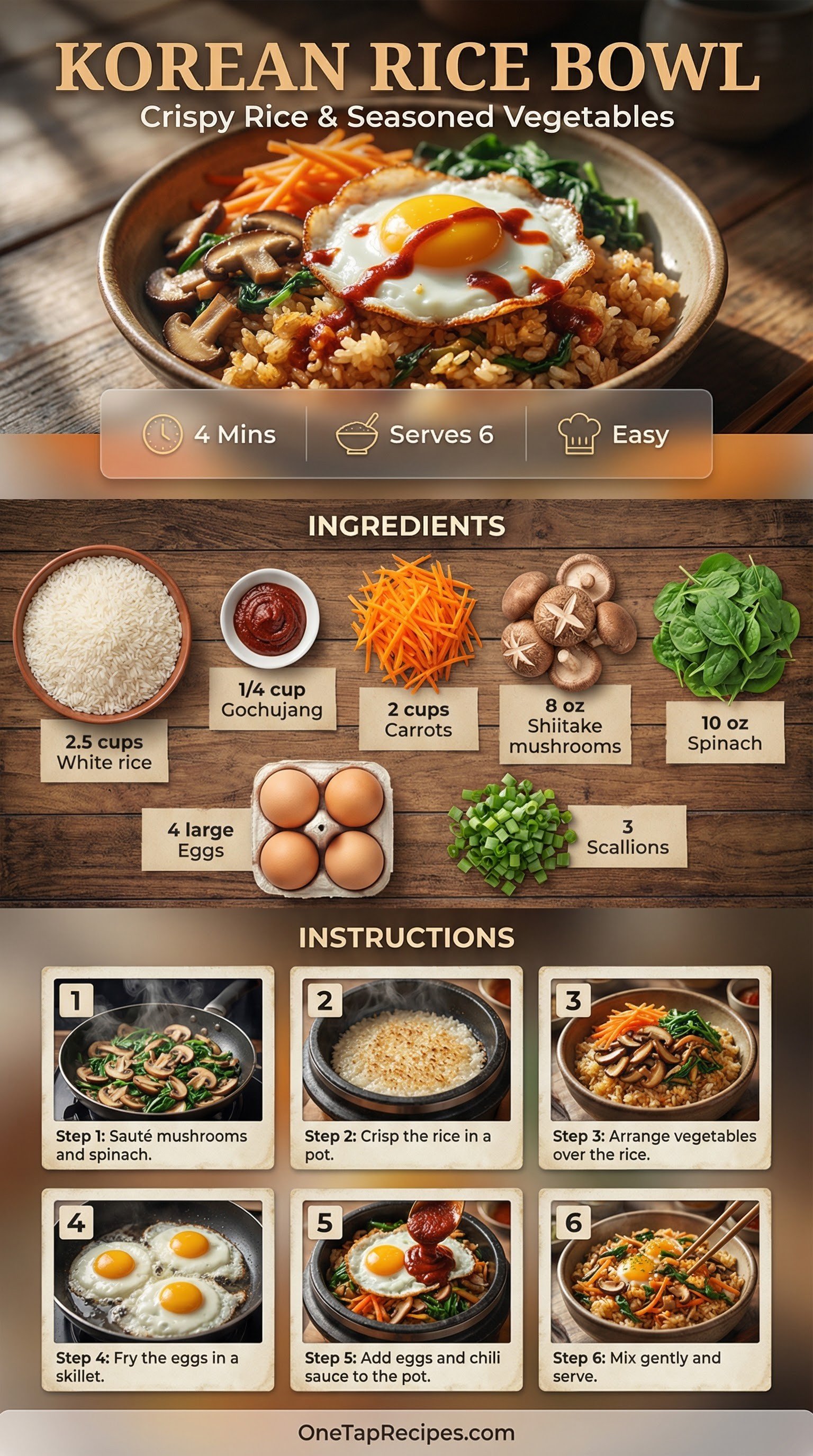 KOREAN RICE BOWL
Crispy Rice & Seasoned Vegetables

4 Mins
Serves 6
Easy

INGREDIENTS

2.5 cups
White rice

1/4 cup
Gochujang

2 cups
Carrots

8 oz
Shiitake mushrooms

10 oz
Spinach

4 large
Eggs

3
Scallions

INSTRUCTIONS

1
Step 1: Sauté mushrooms and spinach.

2
Step 2: Crisp the rice in a pot.

3
Step 3: Arrange vegetables over the rice.

4
Step 4: Fry the eggs in a skillet.

5
Step 5: Add eggs and chili sauce to the pot.

6
Step 6: Mix gently and serve.

OneTapRecipes.com