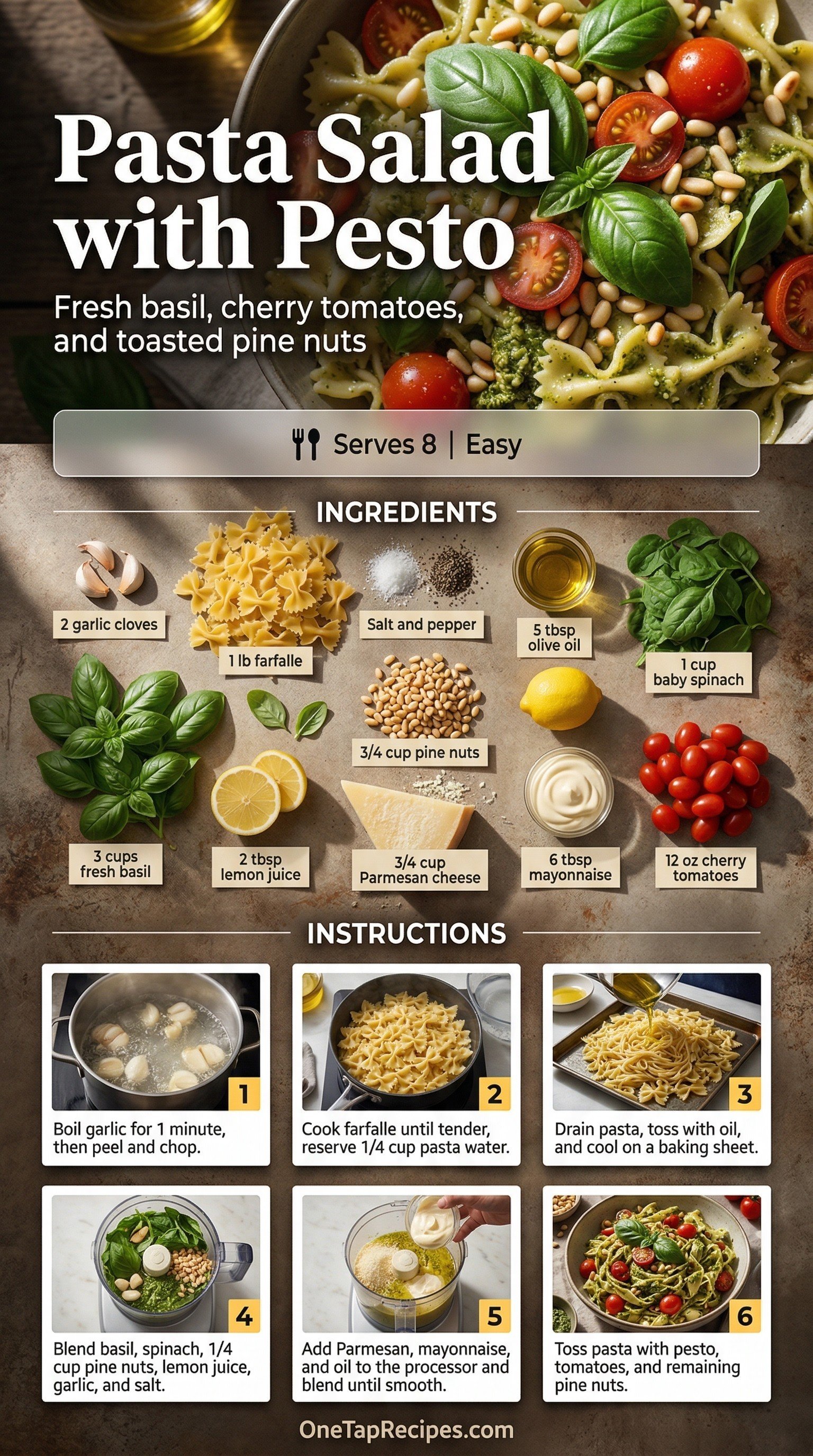 Pasta Salad with Pesto

Fresh basil, cherry tomatoes, and toasted pine nuts

Serves 8 | Easy

INGREDIENTS

2 garlic cloves

1 lb farfalle

Salt and pepper

5 tbsp olive oil

1 cup baby spinach

3/4 cup pine nuts

3 cups fresh basil

2 tbsp lemon juice

3/4 cup Parmesan cheese

6 tbsp mayonnaise

12 oz cherry tomatoes

INSTRUCTIONS

1
Boil garlic for 1 minute, then peel and chop.

2
Cook farfalle until tender, reserve 1/4 cup pasta water.

3
Drain pasta, toss with oil, and cool on a baking sheet.

4
Blend basil, spinach, 1/4 cup pine nuts, lemon juice, garlic, and salt.

5
Add Parmesan, mayonnaise, and oil to the processor and blend until smooth.

6
Toss pasta with pesto, tomatoes, and remaining pine nuts.

OneTapRecipes.com