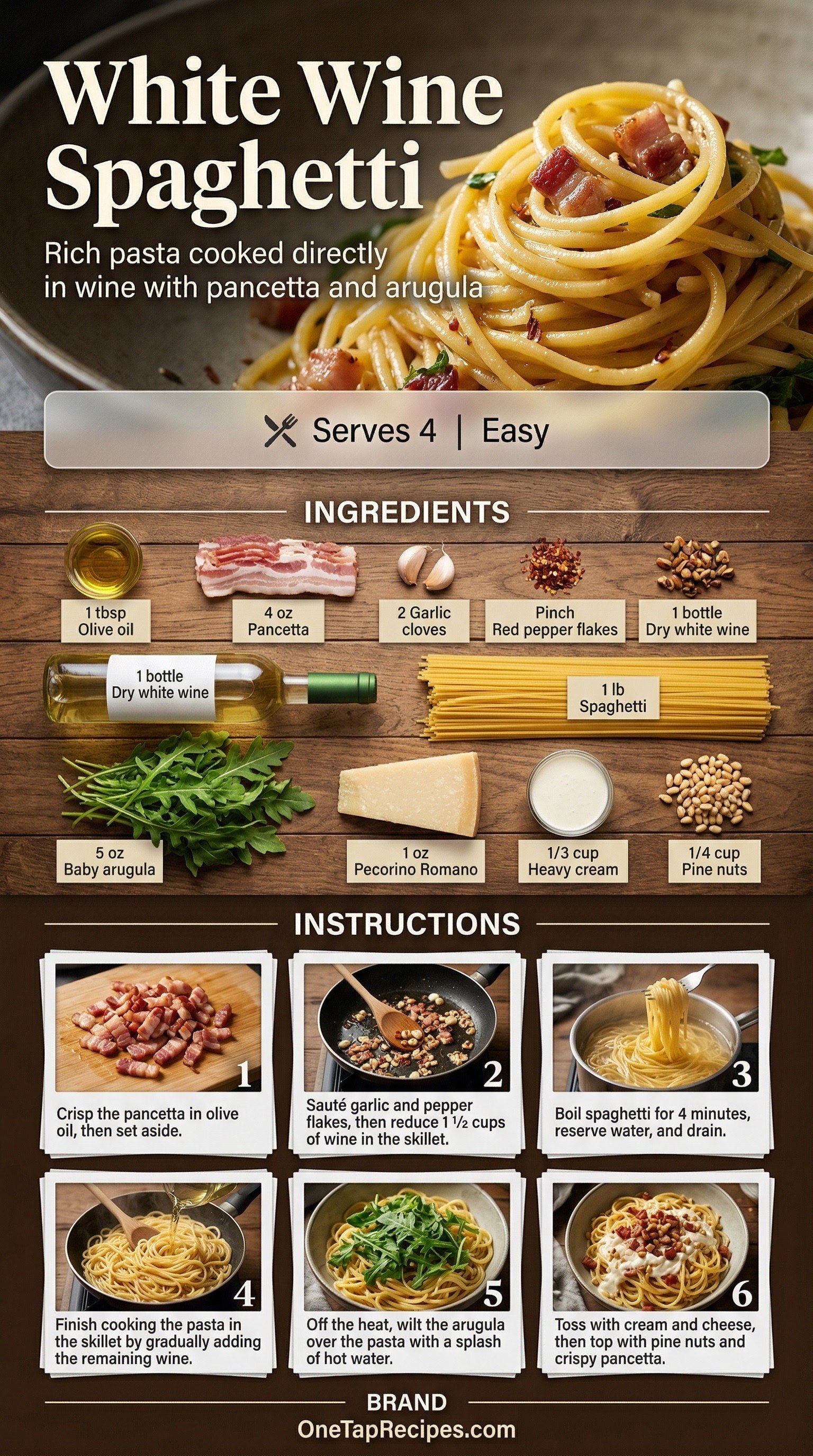 White Wine Spaghetti

Rich pasta cooked directly in wine with pancetta and arugula

Serves 4 | Easy

INGREDIENTS

1 tbsp Olive oil

4 oz Pancetta

2 Garlic cloves

Pinch Red pepper flakes

1 bottle Dry white wine

1 bottle Dry white wine

1 lb Spaghetti

5 oz Baby arugula

1 oz Pecorino Romano

1/3 cup Heavy cream

1/4 cup Pine nuts

INSTRUCTIONS

1
Crisp the pancetta in olive oil, then set aside.

2
Sauté garlic and pepper flakes, then reduce 1 ½ cups of wine in the skillet.

3
Boil spaghetti for 4 minutes, reserve water, and drain.

4
Finish cooking the pasta in the skillet by gradually adding the remaining wine.

5
Off the heat, wilt the arugula over the pasta with a splash of hot water.

6
Toss with cream and cheese, then top with pine nuts and crispy pancetta.

BRAND
OneTapRecipes.com