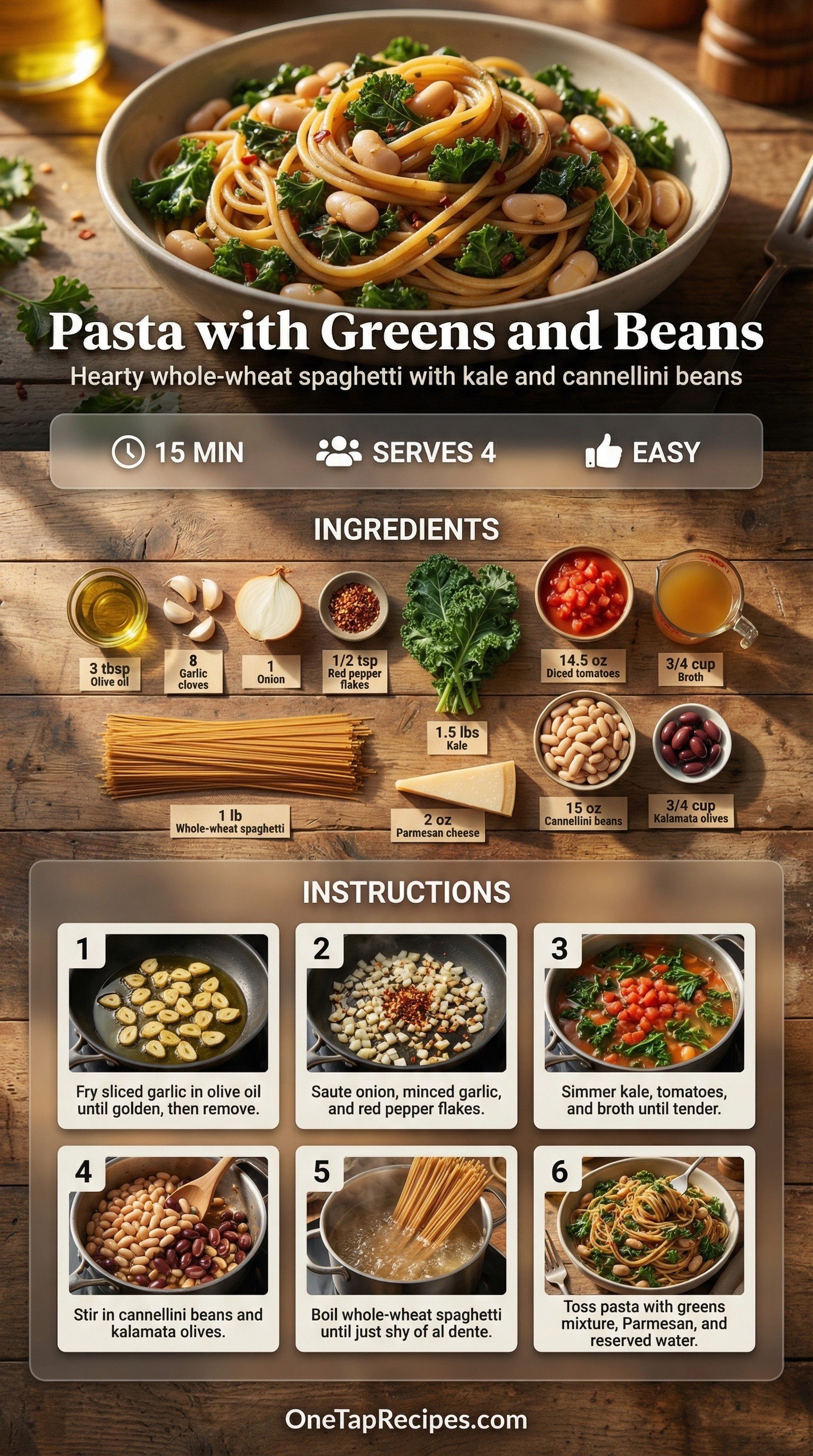 Pasta with Greens and Beans

Hearty whole-wheat spaghetti with kale and cannellini beans

15 MIN SERVES 4 EASY

INGREDIENTS

3 tbsp Olive oil

8 Garlic cloves

1 Onion

1/2 tsp Red pepper flakes

14.5 oz Diced tomatoes

3/4 cup Broth

1.5 lbs Kale

1 lb Whole-wheat spaghetti

2 oz Parmesan cheese

15 oz Cannellini beans

3/4 cup Kalamata olives

INSTRUCTIONS

1 Fry sliced garlic in olive oil until golden, then remove.

2 Saute onion, minced garlic, and red pepper flakes.

3 Simmer kale, tomatoes, and broth until tender.

4 Stir in cannellini beans and kalamata olives.

5 Boil whole-wheat spaghetti until just shy of al dente.

6 Toss pasta with greens mixture, Parmesan, and reserved water.

OneTapRecipes.com