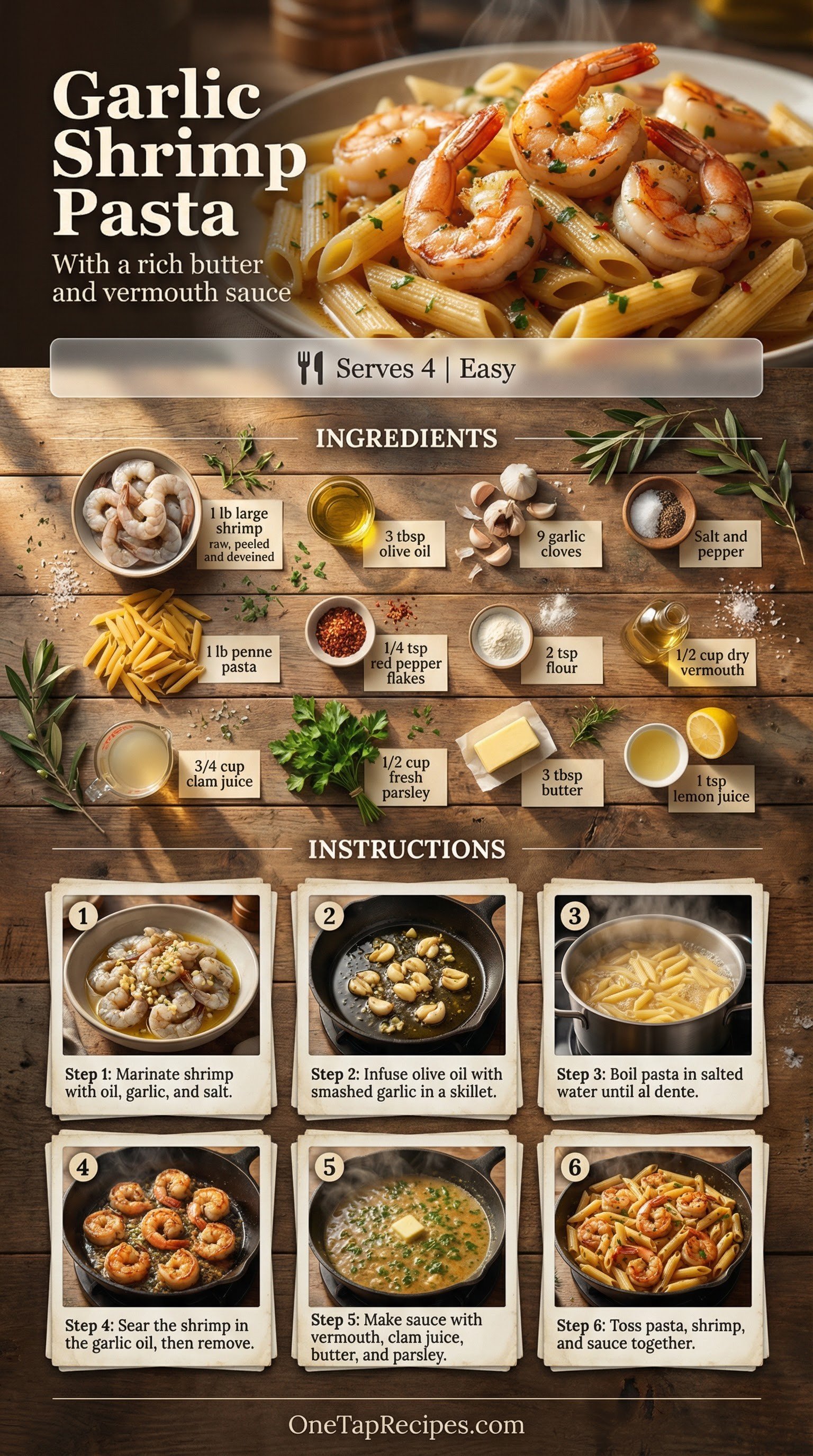 Garlic Shrimp Pasta

With a rich butter and vermouth sauce

Serves 4 | Easy

INGREDIENTS

1 lb large shrimp raw, peeled and deveined

3 tbsp olive oil

9 garlic cloves

Salt and pepper

1 lb penne pasta

1/4 tsp red pepper flakes

2 tsp flour

1/2 cup dry vermouth

3/4 cup clam juice

1/2 cup fresh parsley

3 tbsp butter

1 tsp lemon juice

INSTRUCTIONS

1
Step 1: Marinate shrimp with oil, garlic, and salt.

2
Step 2: Infuse olive oil with smashed garlic in a skillet.

3
Step 3: Boil pasta in salted water until al dente.

4
Step 4: Sear the shrimp in the garlic oil, then remove.

5
Step 5: Make sauce with vermouth, clam juice, butter, and parsley.

6
Step 6: Toss pasta, shrimp, and sauce together.

OneTapRecipes.com