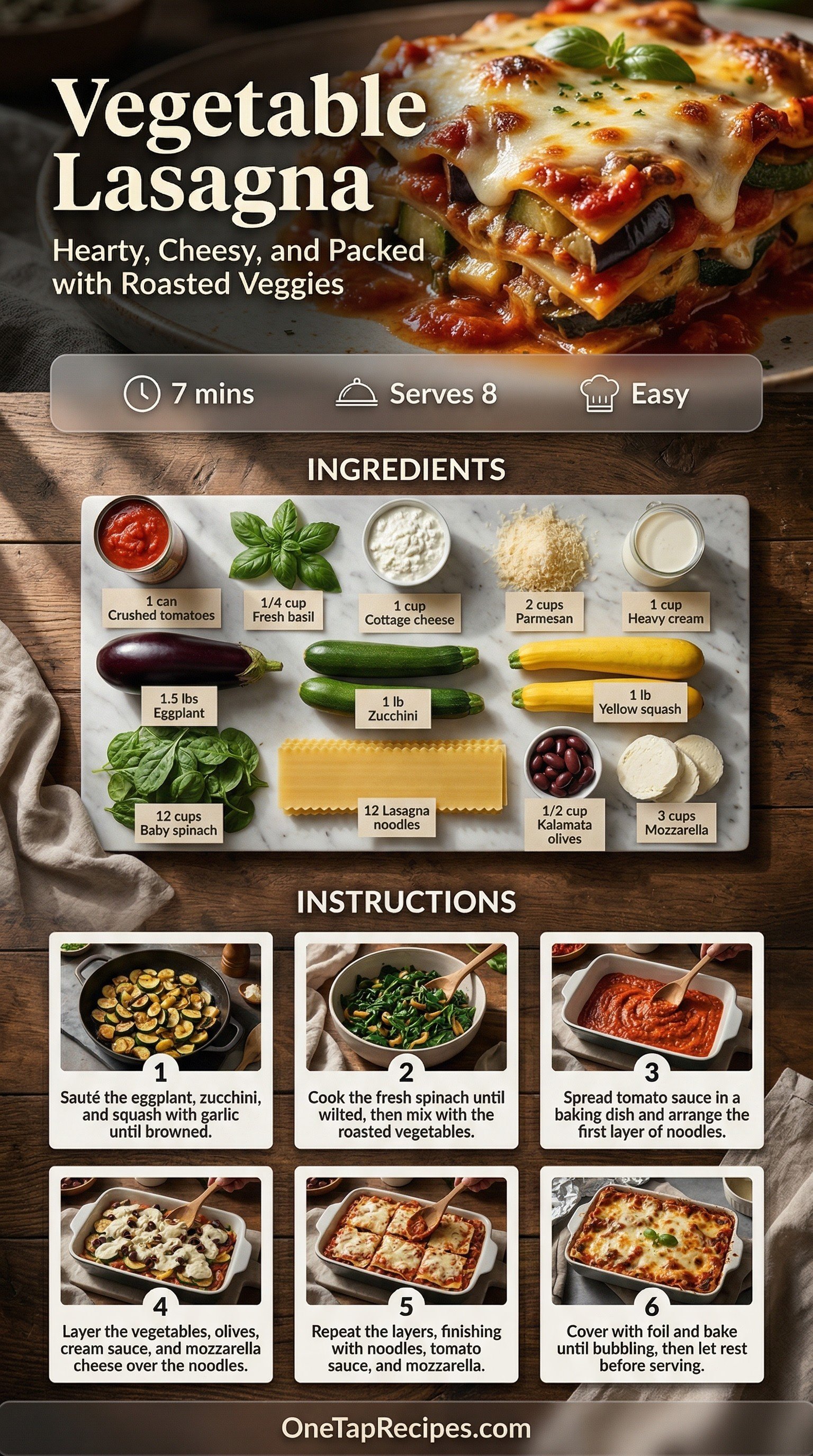 Vegetable Lasagna

Hearty, Cheesy, and Packed with Roasted Veggies

7 mins

Serves 8

Easy

INGREDIENTS

1 can Crushed tomatoes

1/4 cup Fresh basil

1 cup Cottage cheese

2 cups Parmesan

1 cup Heavy cream

1.5 lbs Eggplant

1 lb Zucchini

1 lb Yellow squash

12 cups Baby spinach

12 Lasagna noodles

1/2 cup Kalamata olives

3 cups Mozzarella

INSTRUCTIONS

1
Sauté the eggplant, zucchini, and squash with garlic until browned.

2
Cook the fresh spinach until wilted, then mix with the roasted vegetables.

3
Spread tomato sauce in a baking dish and arrange the first layer of noodles.

4
Layer the vegetables, olives, cream sauce, and mozzarella cheese over the noodles.

5
Repeat the layers, finishing with noodles, tomato sauce, and mozzarella.

6
Cover with foil and bake until bubbling, then let rest before serving.

OneTapRecipes.com