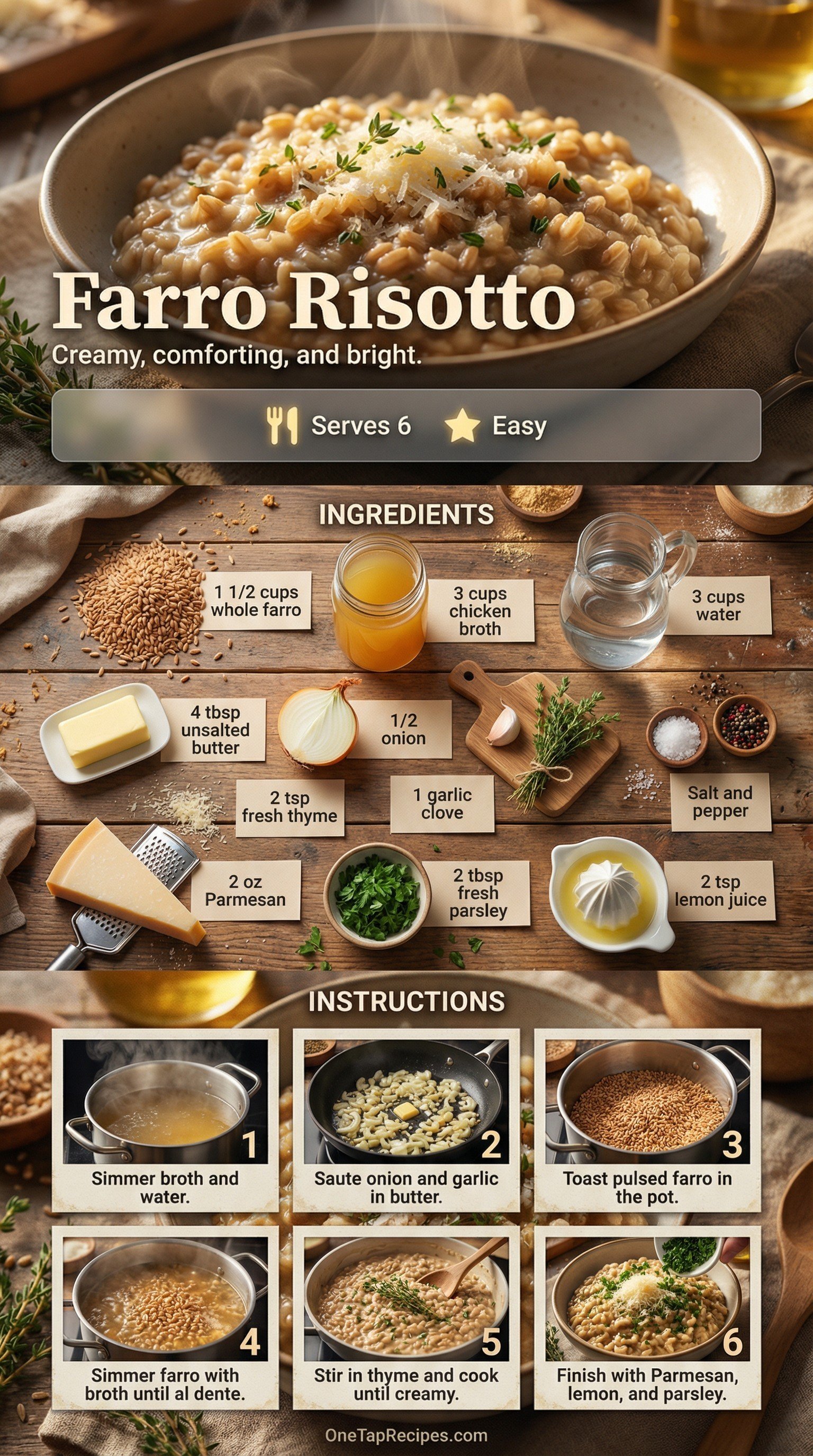 Farro Risotto

Creamy, comforting, and bright.

Serves 6 Easy

INGREDIENTS

1 1/2 cups whole farro

3 cups chicken broth

3 cups water

4 tbsp unsalted butter

1/2 onion

2 tsp fresh thyme

1 garlic clove

Salt and pepper

2 oz Parmesan

2 tbsp fresh parsley

2 tsp lemon juice

INSTRUCTIONS

1 Simmer broth and water.

2 Saute onion and garlic in butter.

3 Toast pulsed farro in the pot.

4 Simmer farro with broth until al dente.

5 Stir in thyme and cook until creamy.

6 Finish with Parmesan, lemon, and parsley.

OneTapRecipes.com