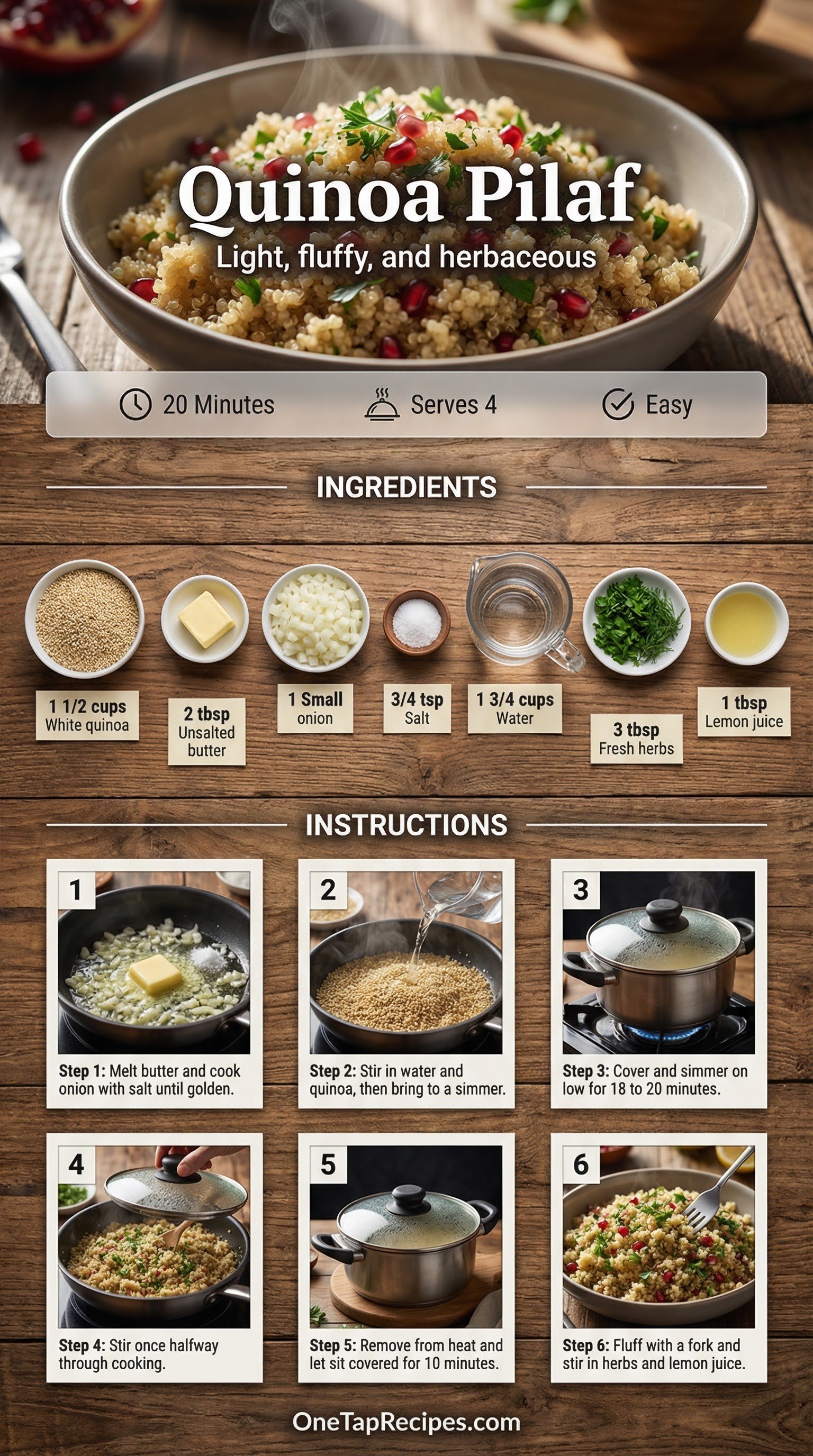 Quinoa Pilaf
Light, fluffy, and herbaceous

20 Minutes
Serves 4
Easy

INGREDIENTS

1 1/2 cups
White quinoa

2 tbsp
Unsalted butter

1 Small
onion

3/4 tsp
Salt

1 3/4 cups
Water

3 tbsp
Fresh herbs

1 tbsp
Lemon juice

INSTRUCTIONS

1
Step 1: Melt butter and cook onion with salt until golden.

2
Step 2: Stir in water and quinoa, then bring to a simmer.

3
Step 3: Cover and simmer on low for 18 to 20 minutes.

4
Step 4: Stir once halfway through cooking.

5
Step 5: Remove from heat and let sit covered for 10 minutes.

6
Step 6: Fluff with a fork and stir in herbs and lemon juice.

OneTapRecipes.com