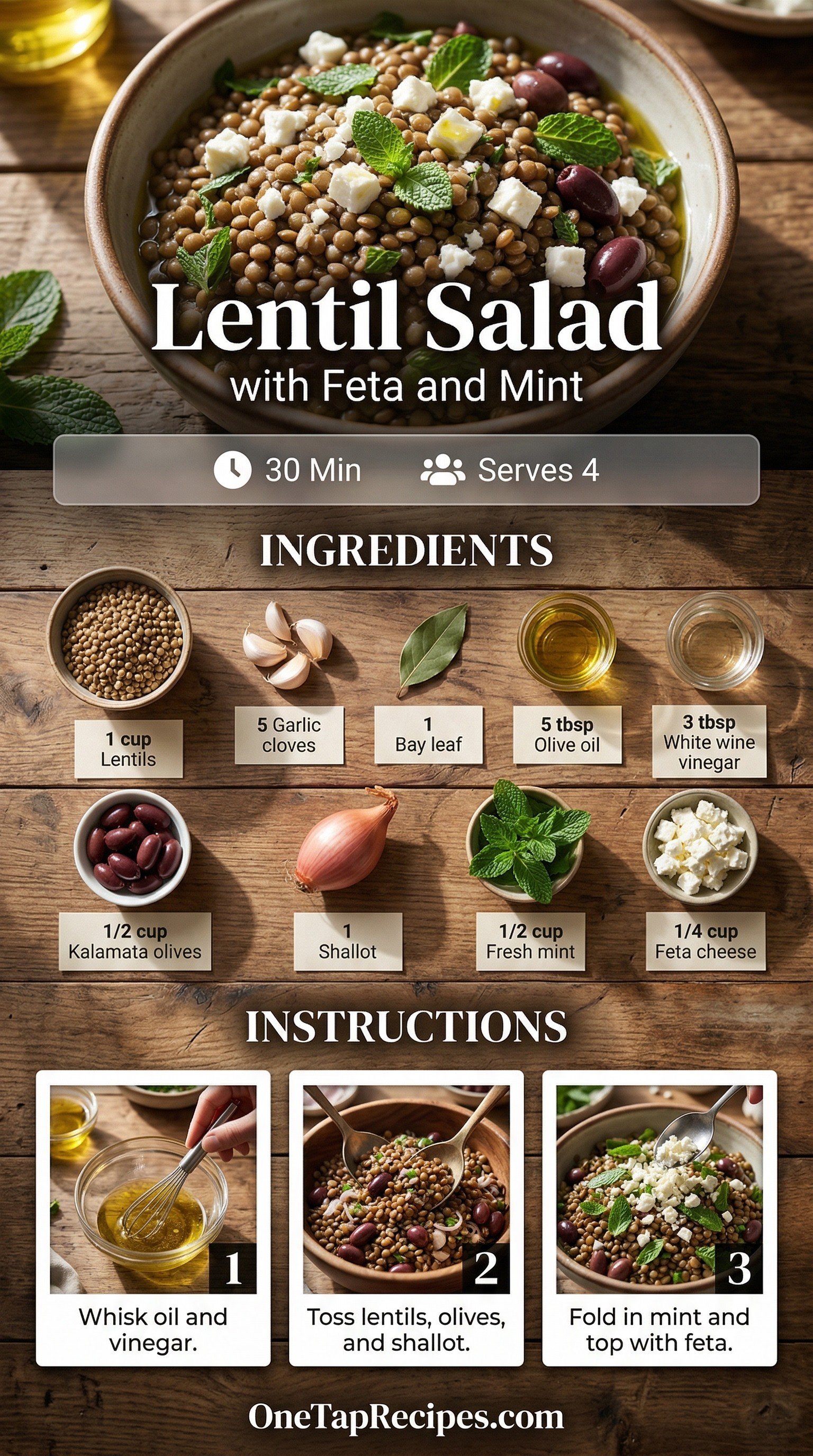 Lentil Salad
with Feta and Mint

30 Min Serves 4

INGREDIENTS

1 cup
Lentils

5 Garlic cloves

1
Bay leaf

5 tbsp
Olive oil

3 tbsp
White wine vinegar

1/2 cup
Kalamata olives

1
Shallot

1/2 cup
Fresh mint

1/4 cup
Feta cheese

INSTRUCTIONS

1
Whisk oil and vinegar.

2
Toss lentils, olives, and shallot.

3
Fold in mint and top with feta.

OneTapRecipes.com