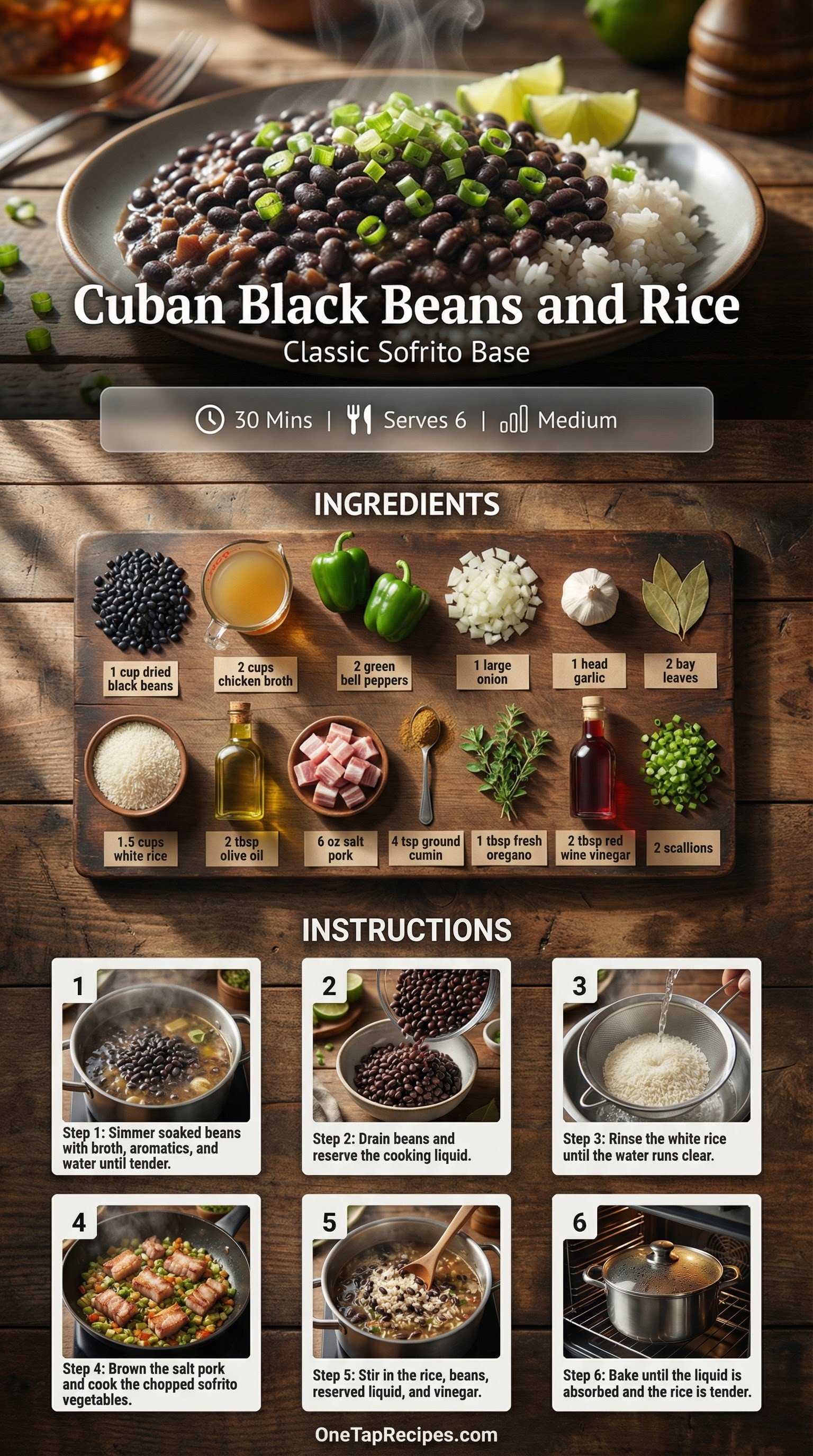 Cuban Black Beans and Rice
Classic Sofrito Base

30 Mins | Serves 6 | Medium

INGREDIENTS

1 cup dried black beans
2 cups chicken broth
2 green bell peppers
1 large onion
1 head garlic
2 bay leaves
1.5 cups white rice
2 tbsp olive oil
6 oz salt pork
4 tsp ground cumin
1 tbsp fresh oregano
2 tbsp red wine vinegar
2 scallions

INSTRUCTIONS

1
Step 1: Simmer soaked beans with broth, aromatics, and water until tender.

2
Step 2: Drain beans and reserve the cooking liquid.

3
Step 3: Rinse the white rice until the water runs clear.

4
Step 4: Brown the salt pork and cook the chopped sofrito vegetables.

5
Step 5: Stir in the rice, beans, reserved liquid, and vinegar.

6
Step 6: Bake until the liquid is absorbed and the rice is tender.

OneTapRecipes.com