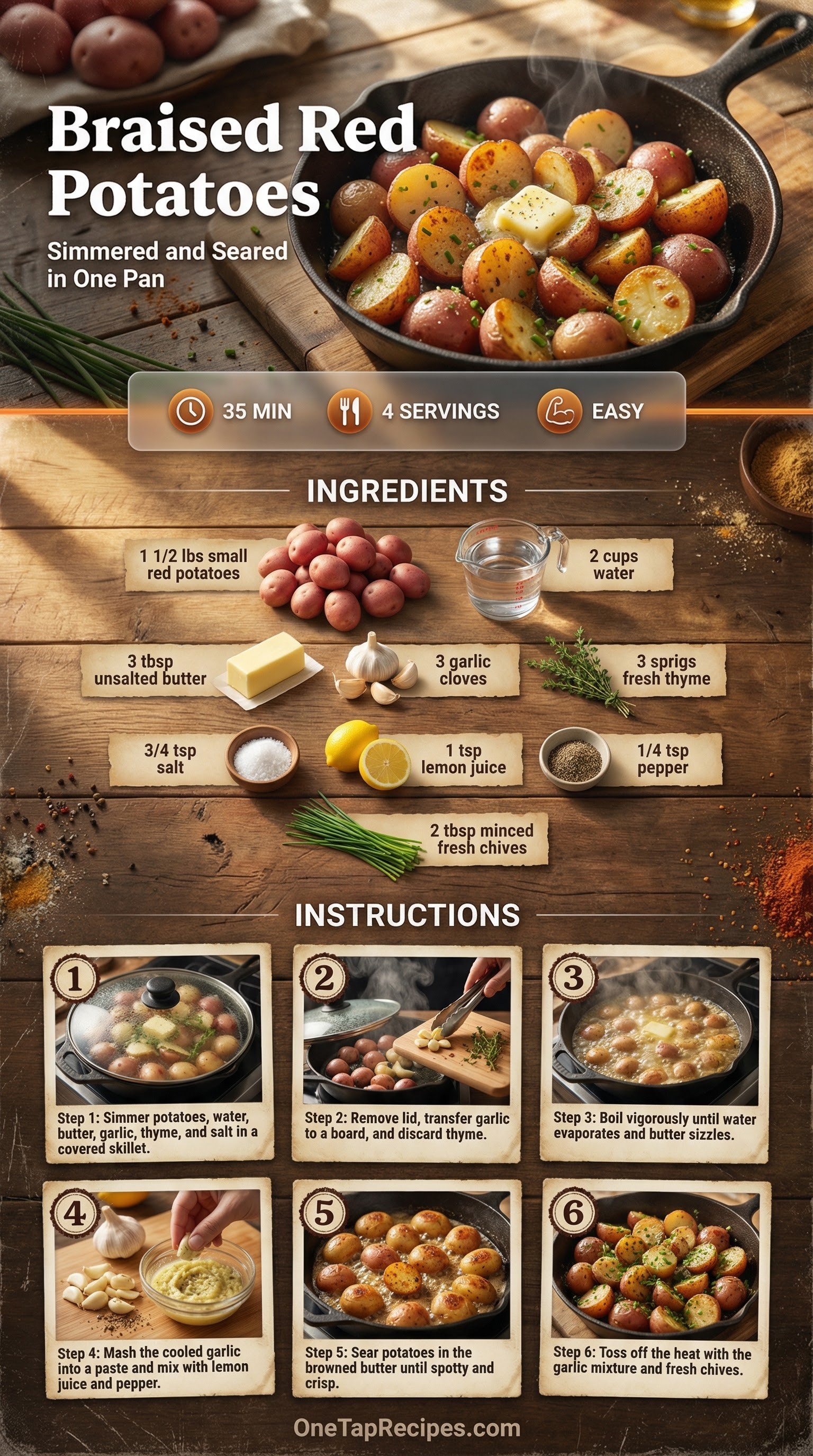 Braised Red Potatoes

Simmered and Seared in One Pan

35 MIN

4 SERVINGS

EASY

INGREDIENTS

1 1/2 lbs small red potatoes

2 cups water

3 tbsp unsalted butter

3 garlic cloves

3 sprigs fresh thyme

3/4 tsp salt

1 tsp lemon juice

1/4 tsp pepper

2 tbsp minced fresh chives

INSTRUCTIONS

1
Step 1: Simmer potatoes, water, butter, garlic, thyme, and salt in a covered skillet.

2
Step 2: Remove lid, transfer garlic to a board, and discard thyme.

3
Step 3: Boil vigorously until water evaporates and butter sizzles.

4
Step 4: Mash the cooled garlic into a paste and mix with lemon juice and pepper.

5
Step 5: Sear potatoes in the browned butter until spotty and crisp.

6
Step 6: Toss off the heat with the garlic mixture and fresh chives.

OneTapRecipes.com