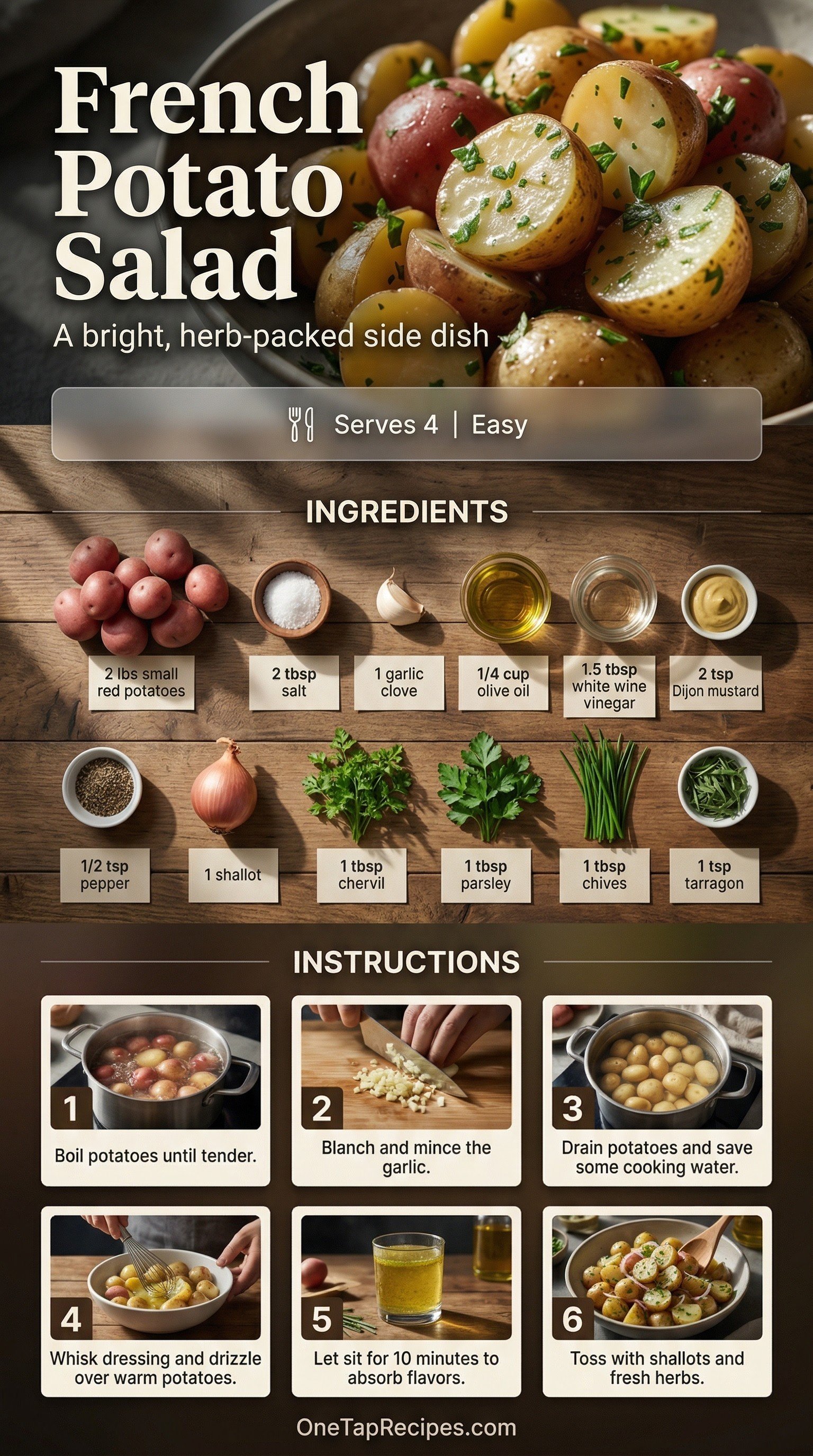 French Potato Salad

A bright, herb-packed side dish

Serves 4 | Easy

INGREDIENTS

2 lbs small red potatoes

2 tbsp salt

1 garlic clove

1/4 cup olive oil

1.5 tbsp white wine vinegar

2 tsp Dijon mustard

1/2 tsp pepper

1 shallot

1 tbsp chervil

1 tbsp parsley

1 tbsp chives

1 tsp tarragon

INSTRUCTIONS

1
Boil potatoes until tender.

2
Blanch and mince the garlic.

3
Drain potatoes and save some cooking water.

4
Whisk dressing and drizzle over warm potatoes.

5
Let sit for 10 minutes to absorb flavors.

6
Toss with shallots and fresh herbs.

OneTapRecipes.com