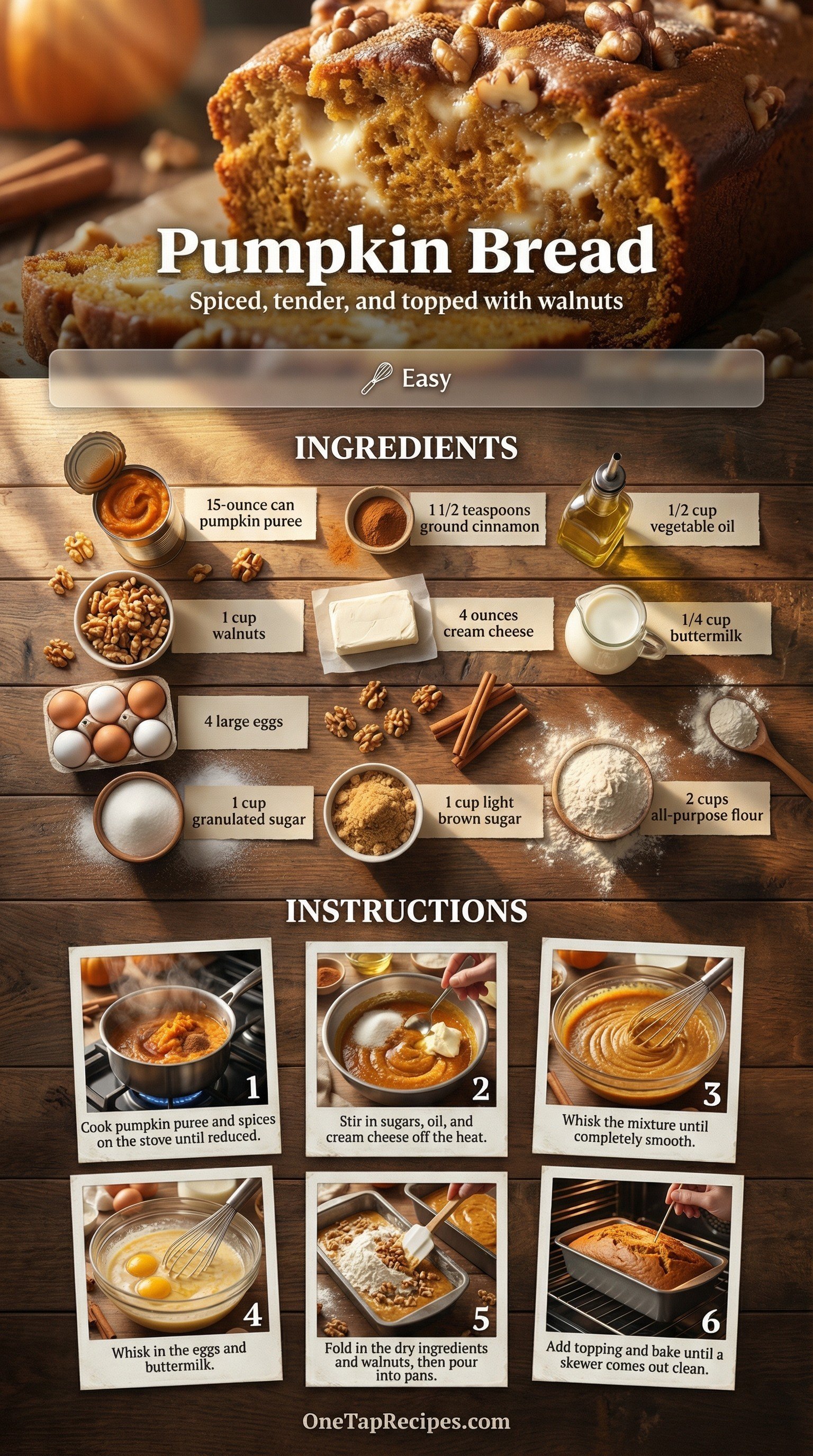 Pumpkin Bread
Spiced, tender, and topped with walnuts

Easy

INGREDIENTS

15-ounce can pumpkin puree

1 1/2 teaspoons ground cinnamon

1/2 cup vegetable oil

1 cup walnuts

4 ounces cream cheese

1/4 cup buttermilk

4 large eggs

1 cup granulated sugar

1 cup light brown sugar

2 cups all-purpose flour

INSTRUCTIONS

1
Cook pumpkin puree and spices on the stove until reduced.

2
Stir in sugars, oil, and cream cheese off the heat.

3
Whisk the mixture until completely smooth.

4
Whisk in the eggs and buttermilk.

5
Fold in the dry ingredients and walnuts, then pour into pans.

6
Add topping and bake until a skewer comes out clean.

OneTapRecipes.com