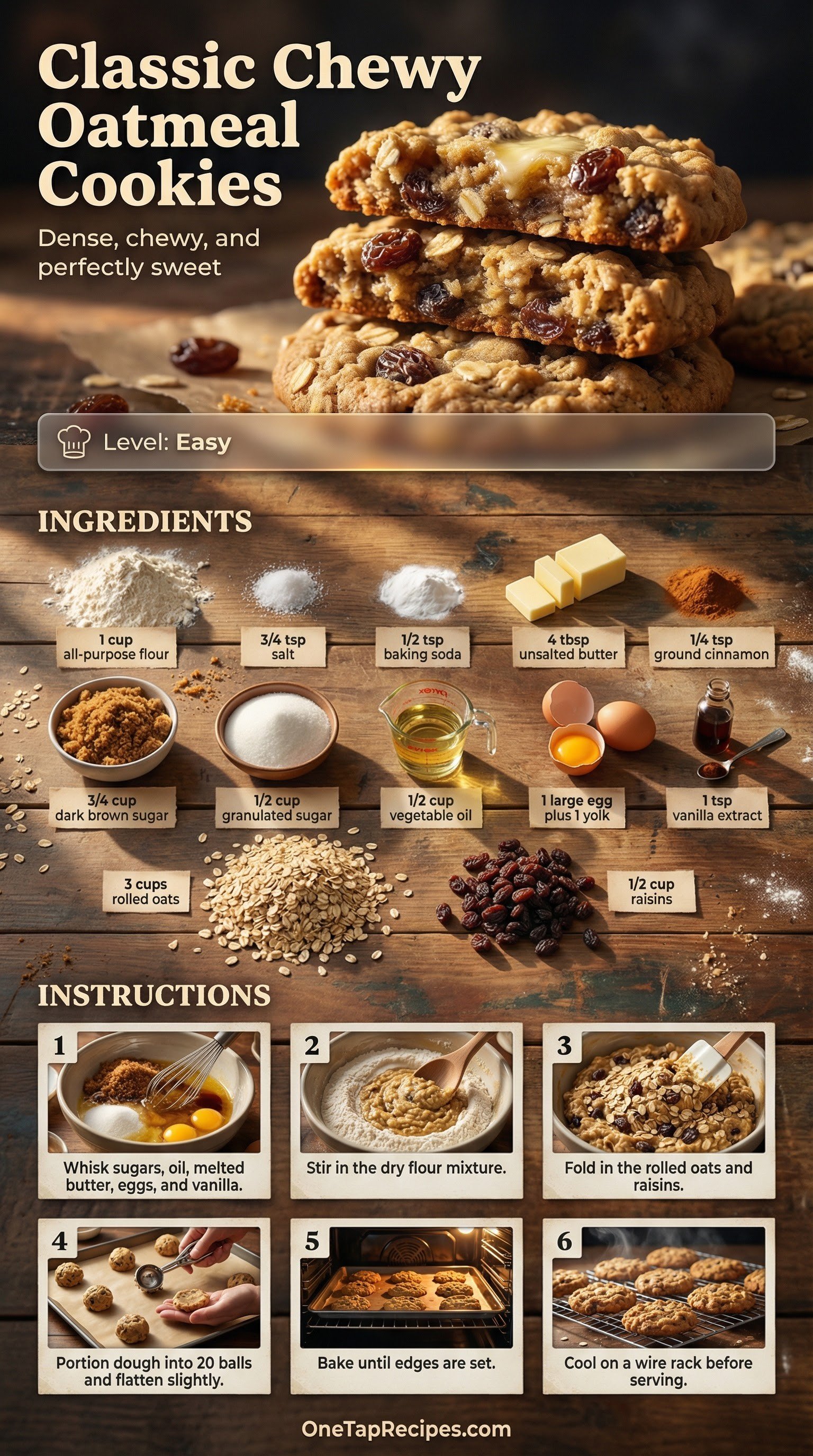 Classic Chewy Oatmeal Cookies

Dense, chewy, and perfectly sweet

Level: Easy

INGREDIENTS

1 cup all-purpose flour

3/4 tsp salt

1/2 tsp baking soda

4 tbsp unsalted butter

1/4 tsp ground cinnamon

3/4 cup dark brown sugar

1/2 cup granulated sugar

1/2 cup vegetable oil

1 large egg plus 1 yolk

1 tsp vanilla extract

3 cups rolled oats

1/2 cup raisins

INSTRUCTIONS

1 Whisk sugars, oil, melted butter, eggs, and vanilla.

2 Stir in the dry flour mixture.

3 Fold in the rolled oats and raisins.

4 Portion dough into 20 balls and flatten slightly.

5 Bake until edges are set.

6 Cool on a wire rack before serving.

OneTapRecipes.com