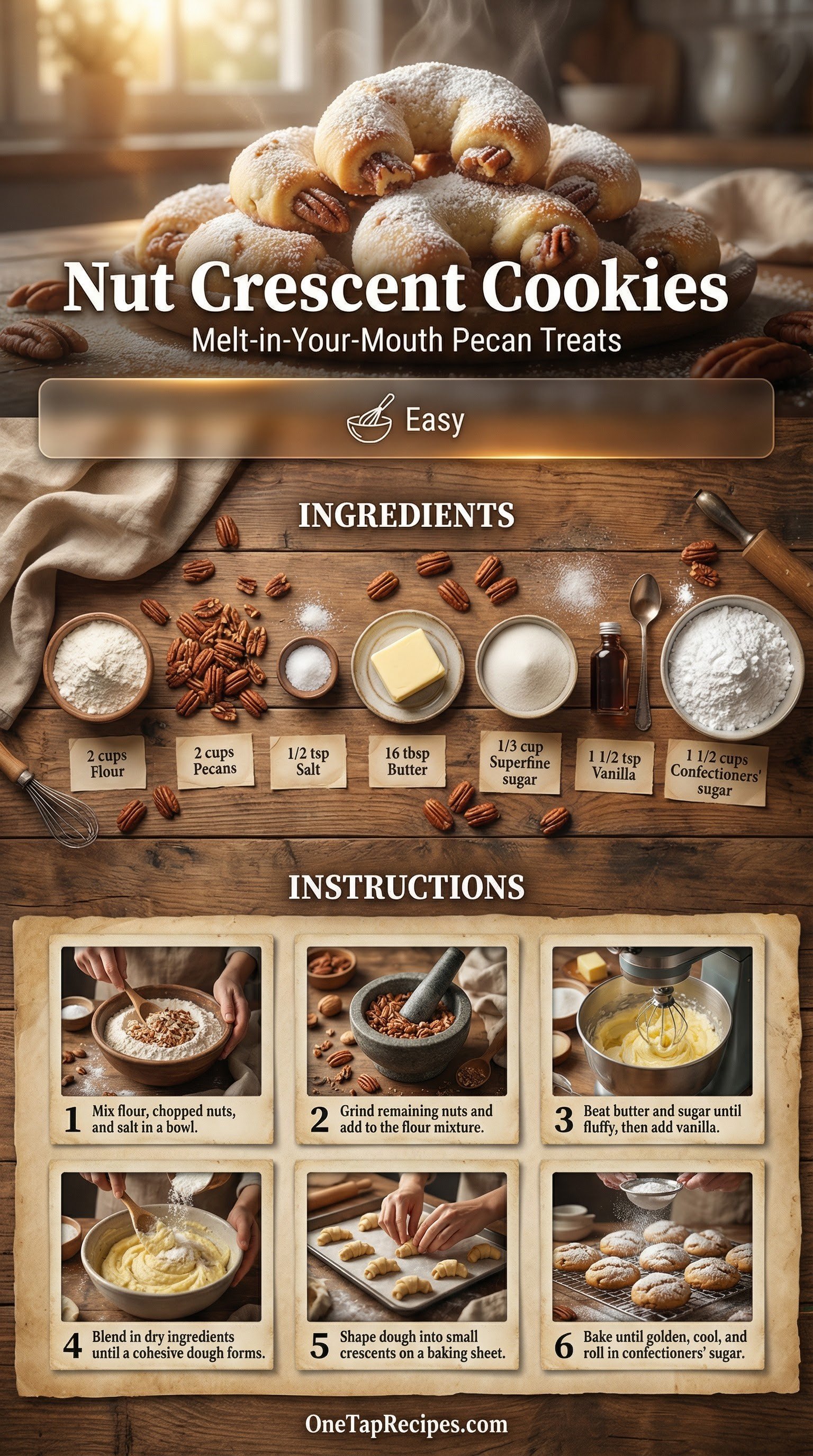 Nut Crescent Cookies
Melt-in-Your-Mouth Pecan Treats

Easy

INGREDIENTS

2 cups Flour

2 cups Pecans

1/2 tsp Salt

16 tbsp Butter

1/3 cup Superfine sugar

1 1/2 tsp Vanilla

1 1/2 cups Confectioners' sugar

INSTRUCTIONS

1 Mix flour, chopped nuts, and salt in a bowl.

2 Grind remaining nuts and add to the flour mixture.

3 Beat butter and sugar until fluffy, then add vanilla.

4 Blend in dry ingredients until a cohesive dough forms.

5 Shape dough into small crescents on a baking sheet.

6 Bake until golden, cool, and roll in confectioners' sugar.

OneTapRecipes.com