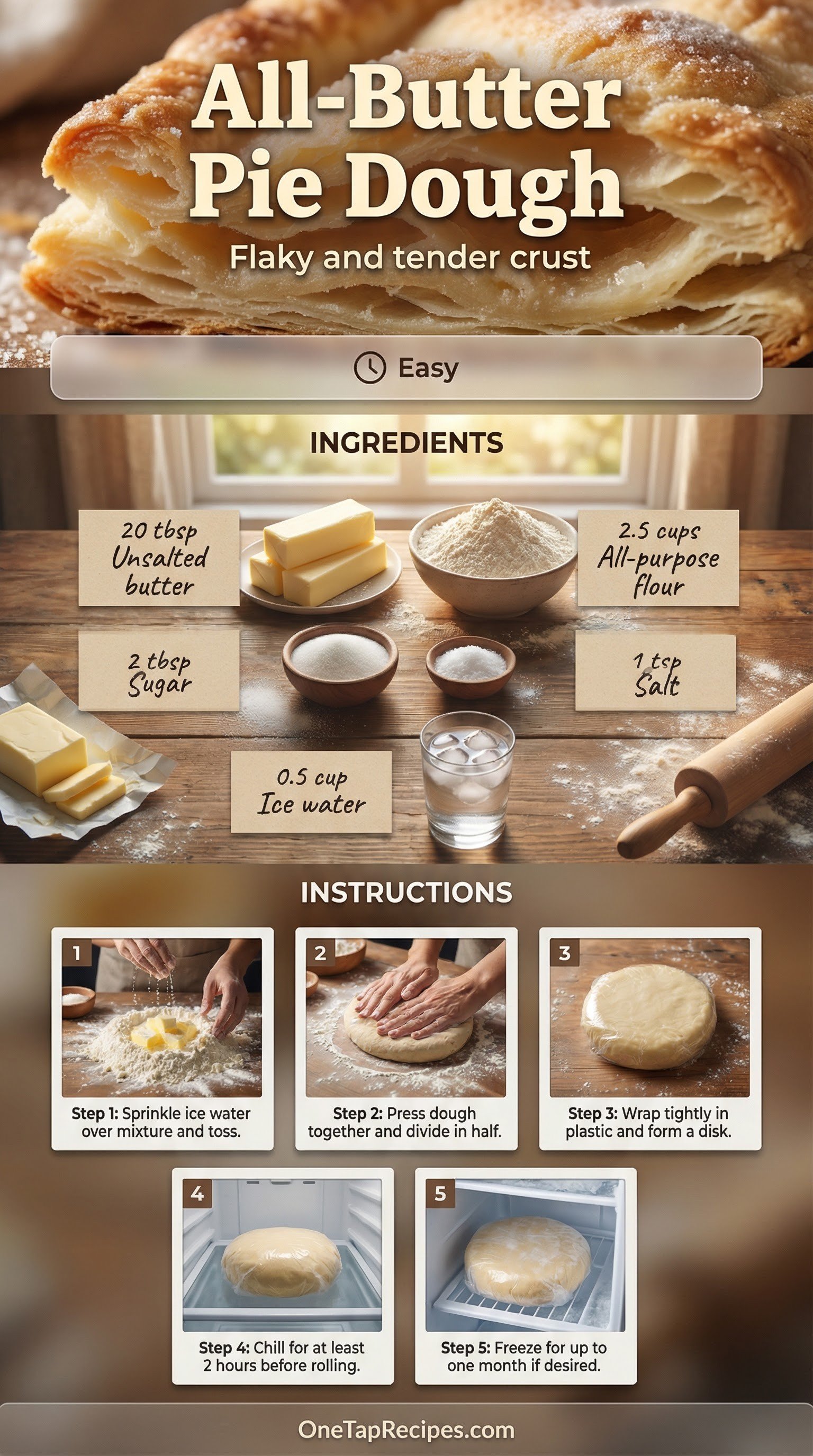 All-Butter Pie Dough

Flaky and tender crust

Easy

INGREDIENTS

20 tbsp Unsalted butter

2.5 cups All-purpose flour

2 tbsp Sugar

1 tsp Salt

0.5 cup Ice water

INSTRUCTIONS

1

Step 1: Sprinkle ice water over mixture and toss.

2

Step 2: Press dough together and divide in half.

3

Step 3: Wrap tightly in plastic and form a disk.

4

Step 4: Chill for at least 2 hours before rolling.

5

Step 5: Freeze for up to one month if desired.

OneTapRecipes.com