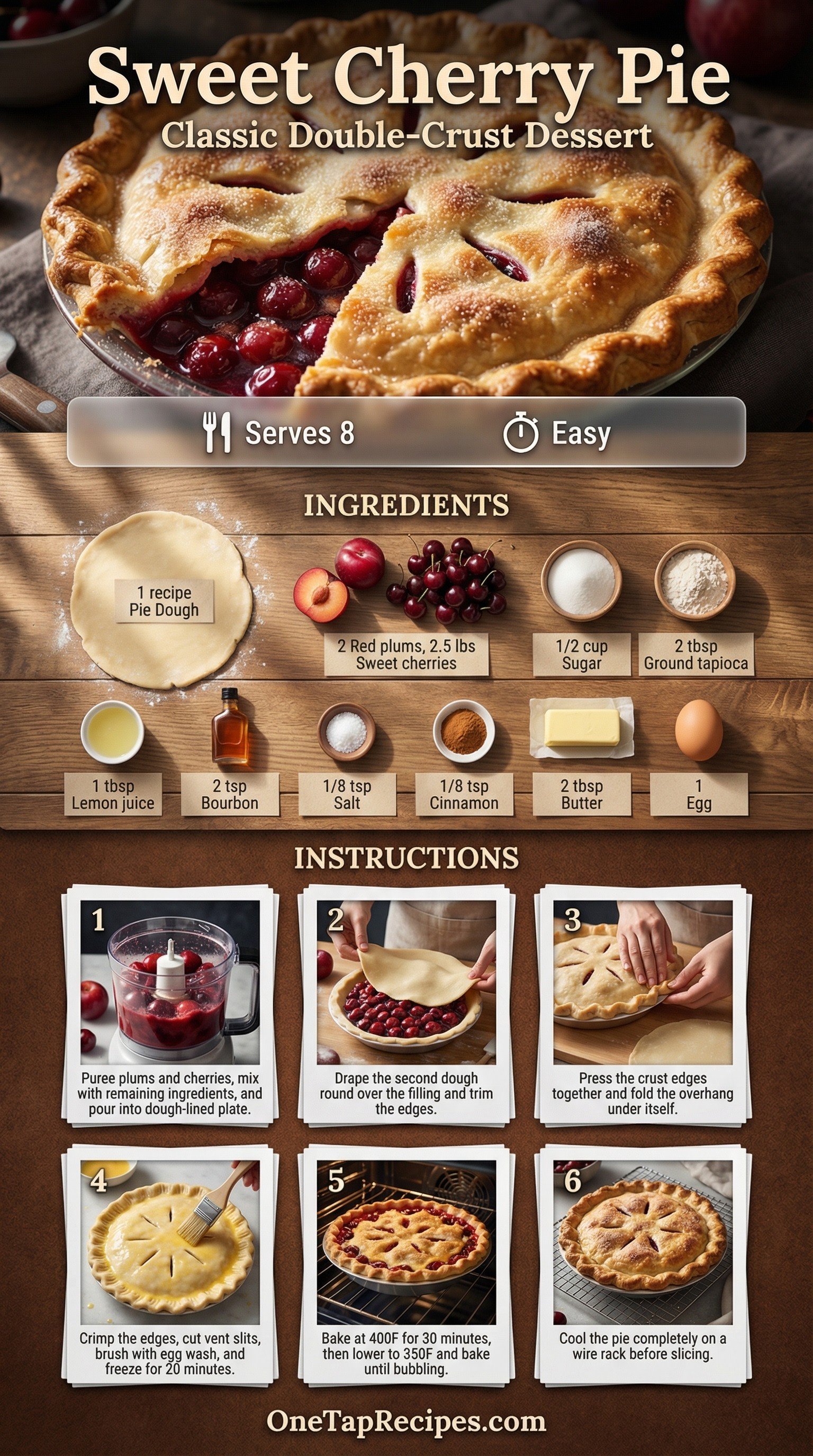 Sweet Cherry Pie
Classic Double-Crust Dessert

Serves 8    Easy

INGREDIENTS

1 recipe Pie Dough

2 Red plums, 2.5 lbs Sweet cherries

1/2 cup Sugar

2 tbsp Ground tapioca

1 tbsp Lemon juice

2 tsp Bourbon

1/8 tsp Salt

1/8 tsp Cinnamon

2 tbsp Butter

1 Egg

INSTRUCTIONS

1
Puree plums and cherries, mix with remaining ingredients, and pour into dough-lined plate.

2
Drape the second dough round over the filling and trim the edges.

3
Press the crust edges together and fold the overhang under itself.

4
Crimp the edges, cut vent slits, brush with egg wash, and freeze for 20 minutes.

5
Bake at 400F for 30 minutes, then lower to 350F and bake until bubbling.

6
Cool the pie completely on a wire rack before slicing.

OneTapRecipes.com