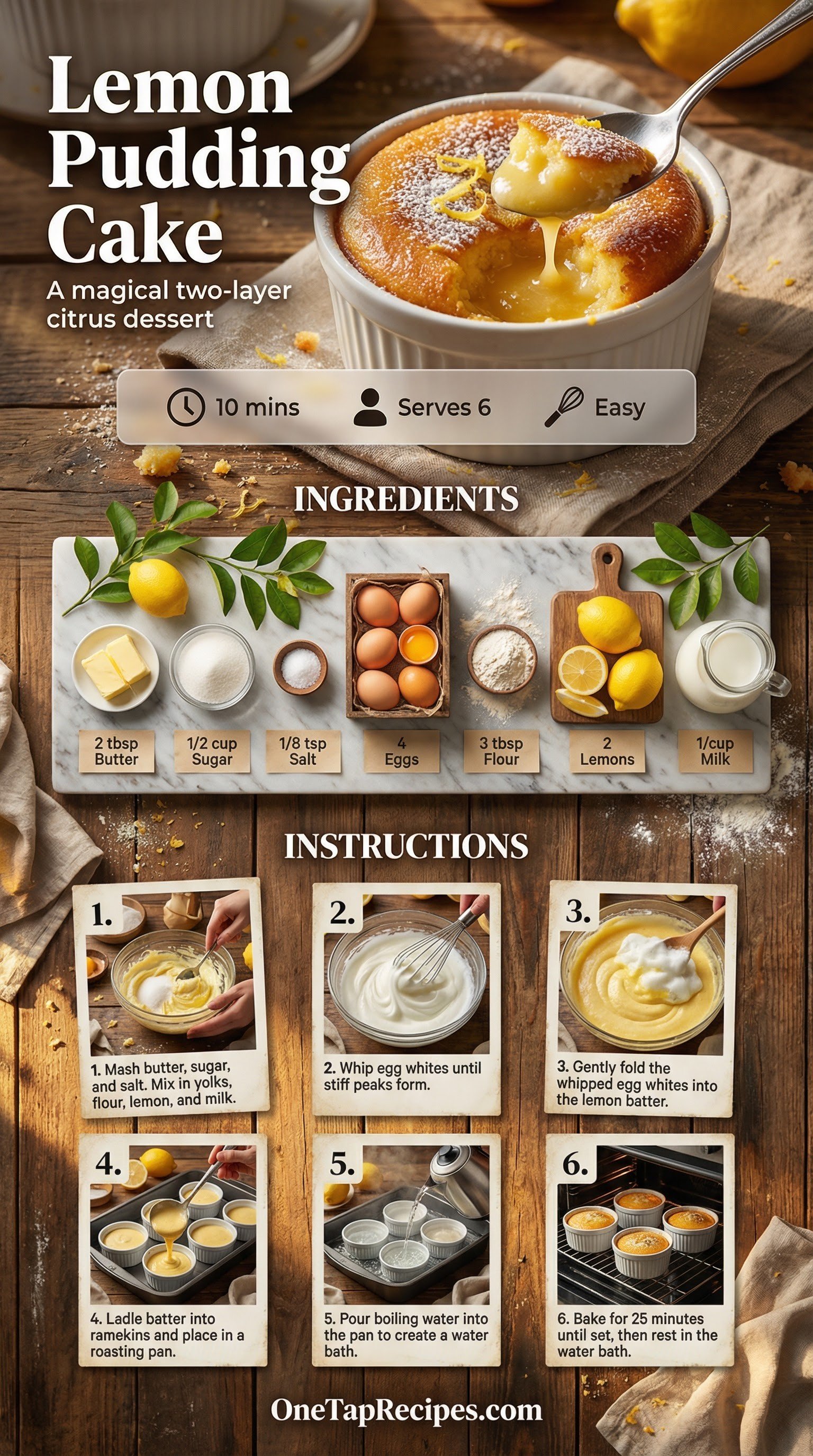 Lemon Pudding Cake

A magical two-layer citrus dessert

10 mins
Serves 6
Easy

INGREDIENTS

2 tbsp Butter
1/2 cup Sugar
1/8 tsp Salt
4 Eggs
3 tbsp Flour
2 Lemons
1/cup Milk

INSTRUCTIONS

1.
1. Mash butter, sugar, and salt. Mix in yolks, flour, lemon, and milk.

2.
2. Whip egg whites until stiff peaks form.

3.
3. Gently fold the whipped egg whites into the lemon batter.

4.
4. Ladle batter into ramekins and place in a roasting pan.

5.
5. Pour boiling water into the pan to create a water bath.

6.
6. Bake for 25 minutes until set, then rest in the water bath.

OneTapRecipes.com