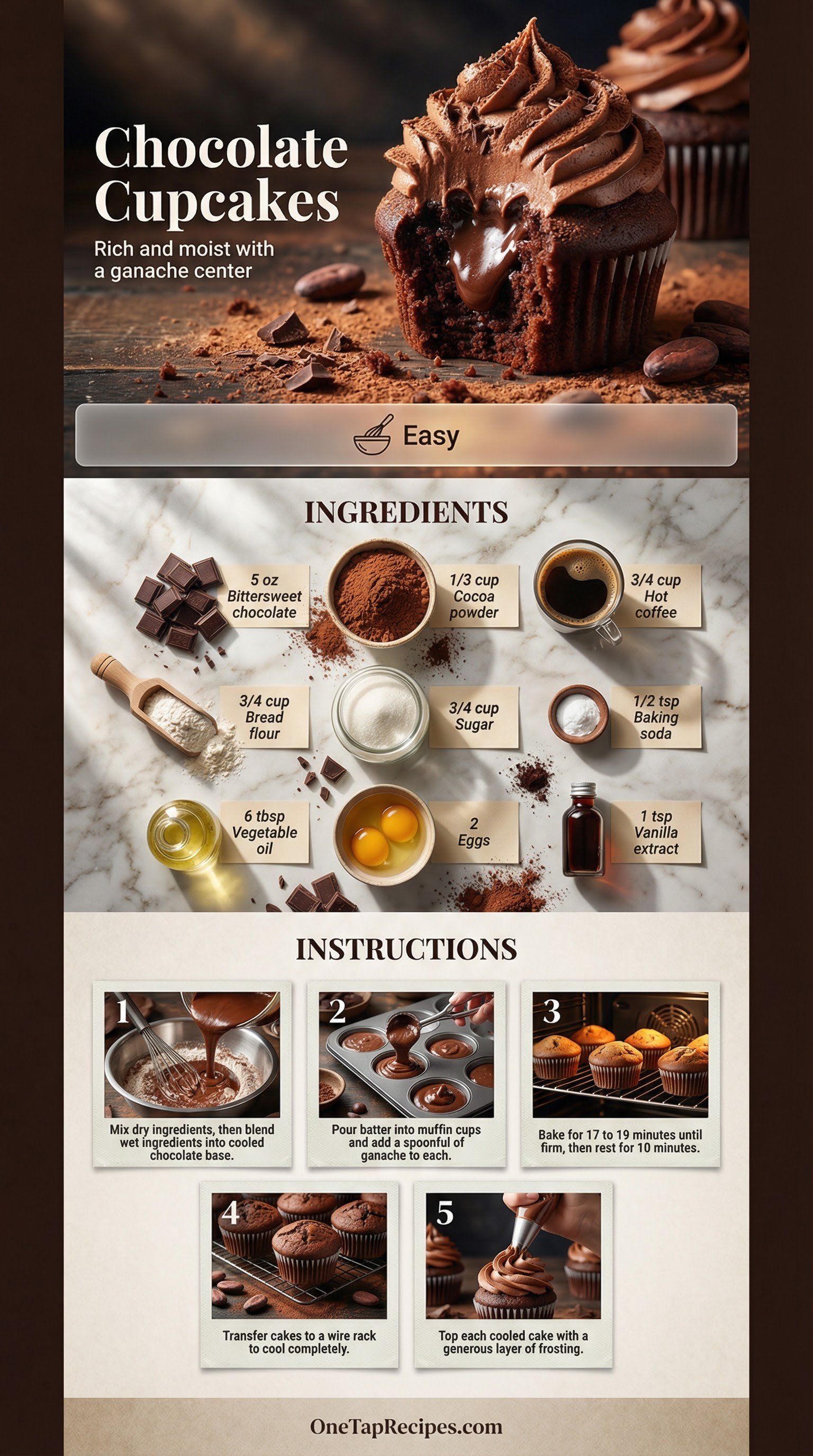 Chocolate Cupcakes

Rich and moist with a ganache center

Easy

INGREDIENTS

5 oz Bittersweet chocolate

1/3 cup Cocoa powder

3/4 cup Hot coffee

3/4 cup Bread flour

3/4 cup Sugar

1/2 tsp Baking soda

6 tbsp Vegetable oil

2 Eggs

1 tsp Vanilla extract

INSTRUCTIONS

1
Mix dry ingredients, then blend wet ingredients into cooled chocolate base.

2
Pour batter into muffin cups and add a spoonful of ganache to each.

3
Bake for 17 to 19 minutes until firm, then rest for 10 minutes.

4
Transfer cakes to a wire rack to cool completely.

5
Top each cooled cake with a generous layer of frosting.

OneTapRecipes.com