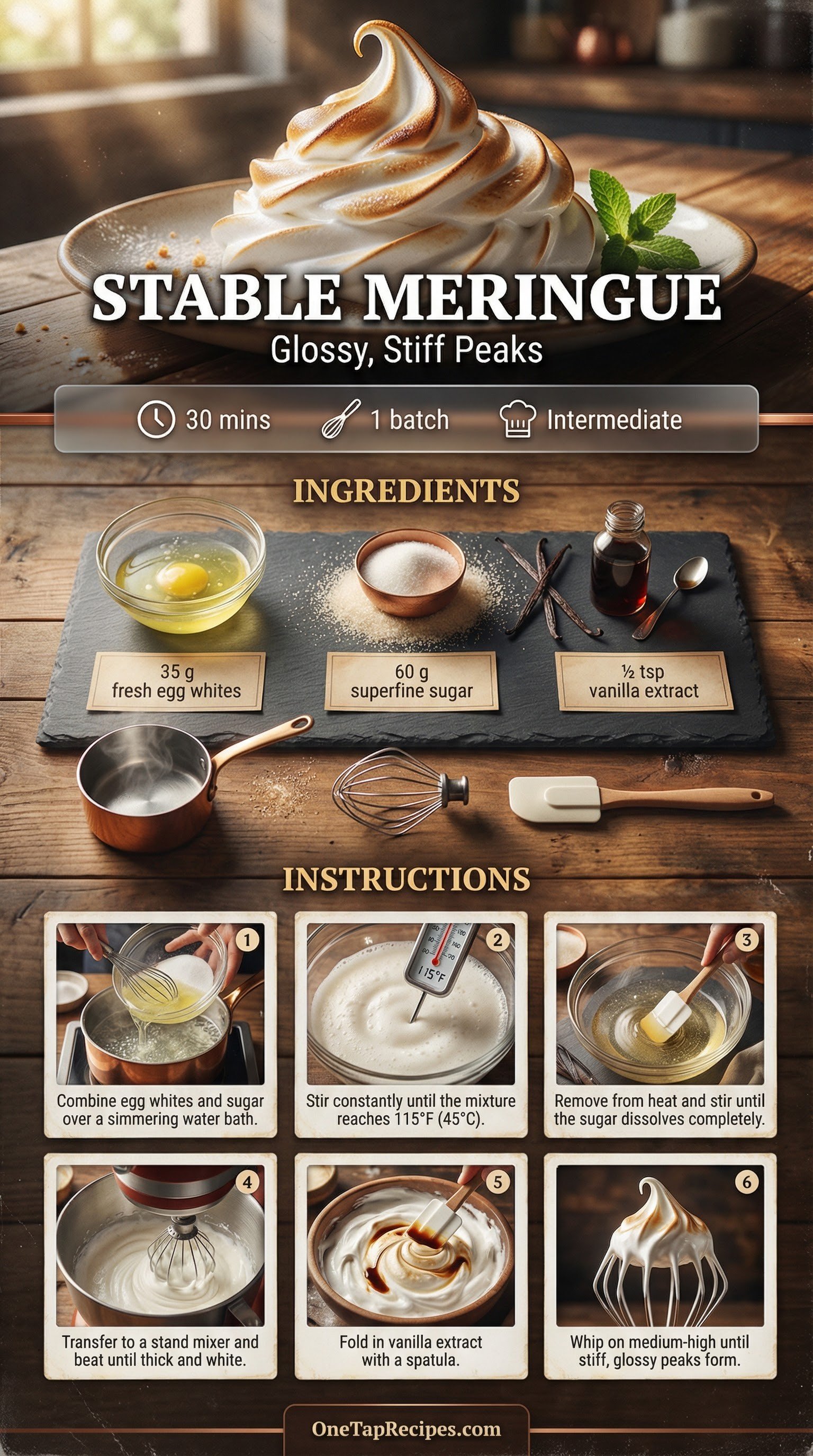 STABLE MERINGUE
Glossy, Stiff Peaks

30 mins 1 batch Intermediate

INGREDIENTS

35 g
fresh egg whites

60 g
superfine sugar

½ tsp
vanilla extract

INSTRUCTIONS

1
Combine egg whites and sugar over a simmering water bath.

2
115°F
Stir constantly until the mixture reaches 115°F (45°C).

3
Remove from heat and stir until the sugar dissolves completely.

4
Transfer to a stand mixer and beat until thick and white.

5
Fold in vanilla extract with a spatula.

6
Whip on medium-high until stiff, glossy peaks form.

OneTapRecipes.com