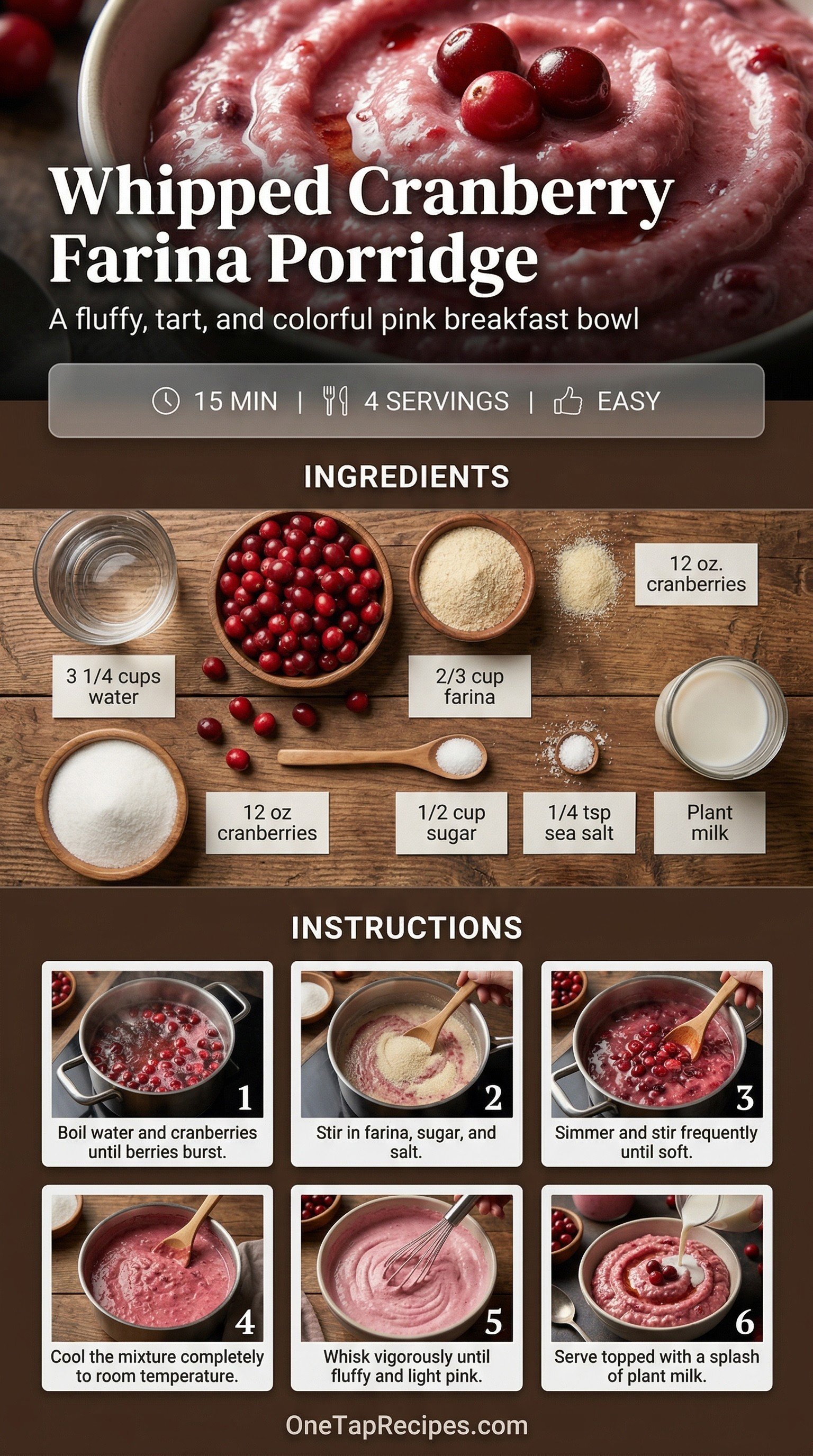 Whipped Cranberry Farina Porridge

A fluffy, tart, and colorful pink breakfast bowl

15 MIN | 4 SERVINGS | EASY

INGREDIENTS

12 oz. cranberries

3 1/4 cups water

2/3 cup farina

12 oz cranberries

1/2 cup sugar

1/4 tsp sea salt

Plant milk

INSTRUCTIONS

1 Boil water and cranberries until berries burst.

2 Stir in farina, sugar, and salt.

3 Simmer and stir frequently until soft.

4 Cool the mixture completely to room temperature.

5 Whisk vigorously until fluffy and light pink.

6 Serve topped with a splash of plant milk.

OneTapRecipes.com