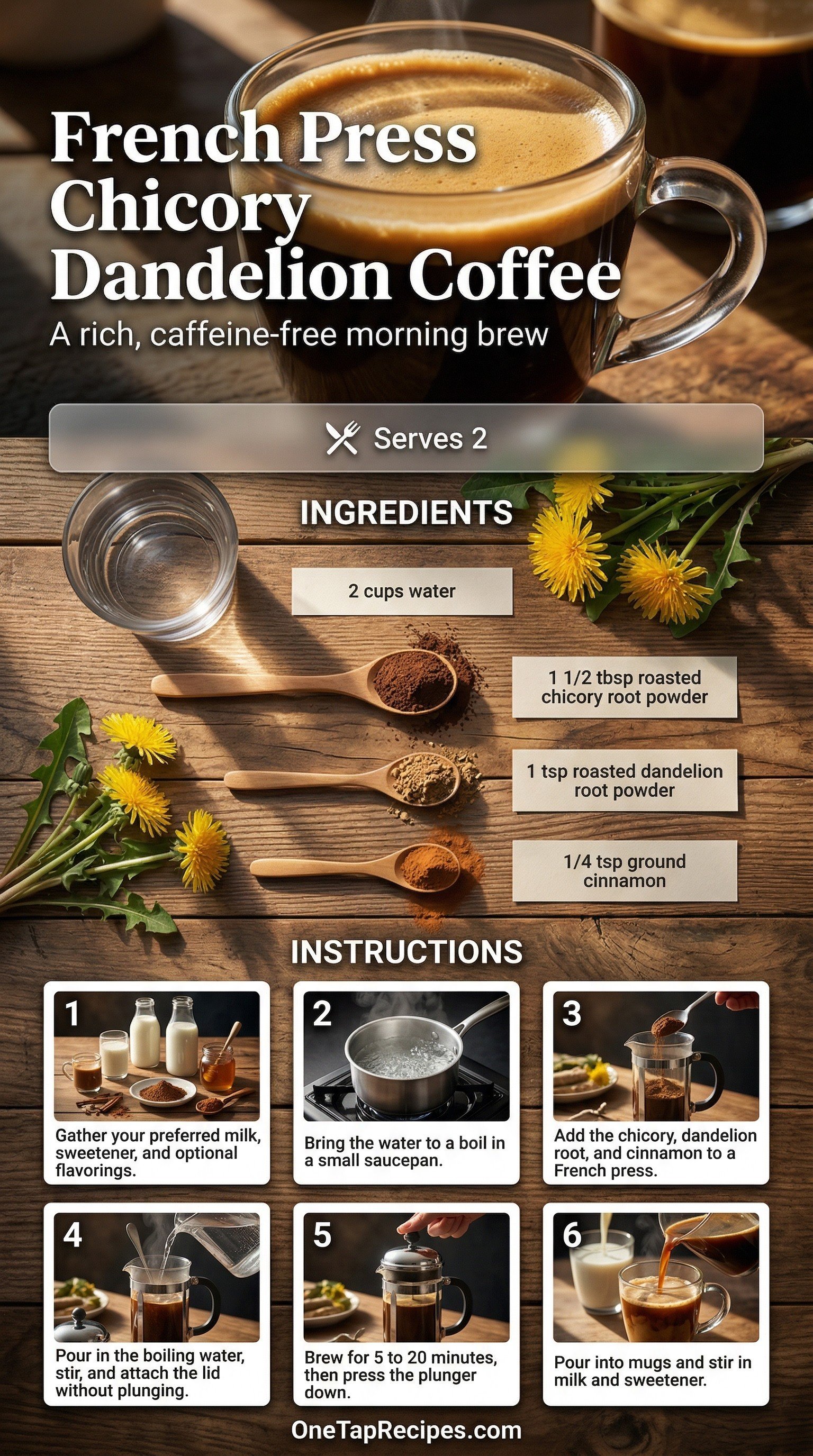 French Press Chicory Dandelion Coffee

A rich, caffeine-free morning brew

Serves 2

INGREDIENTS

2 cups water

1 1/2 tbsp roasted chicory root powder

1 tsp roasted dandelion root powder

1/4 tsp ground cinnamon

INSTRUCTIONS

1
Gather your preferred milk, sweetener, and optional flavorings.

2
Bring the water to a boil in a small saucepan.

3
Add the chicory, dandelion root, and cinnamon to a French press.

4
Pour in the boiling water, stir, and attach the lid without plunging.

5
Brew for 5 to 20 minutes, then press the plunger down.

6
Pour into mugs and stir in milk and sweetener.

OneTapRecipes.com