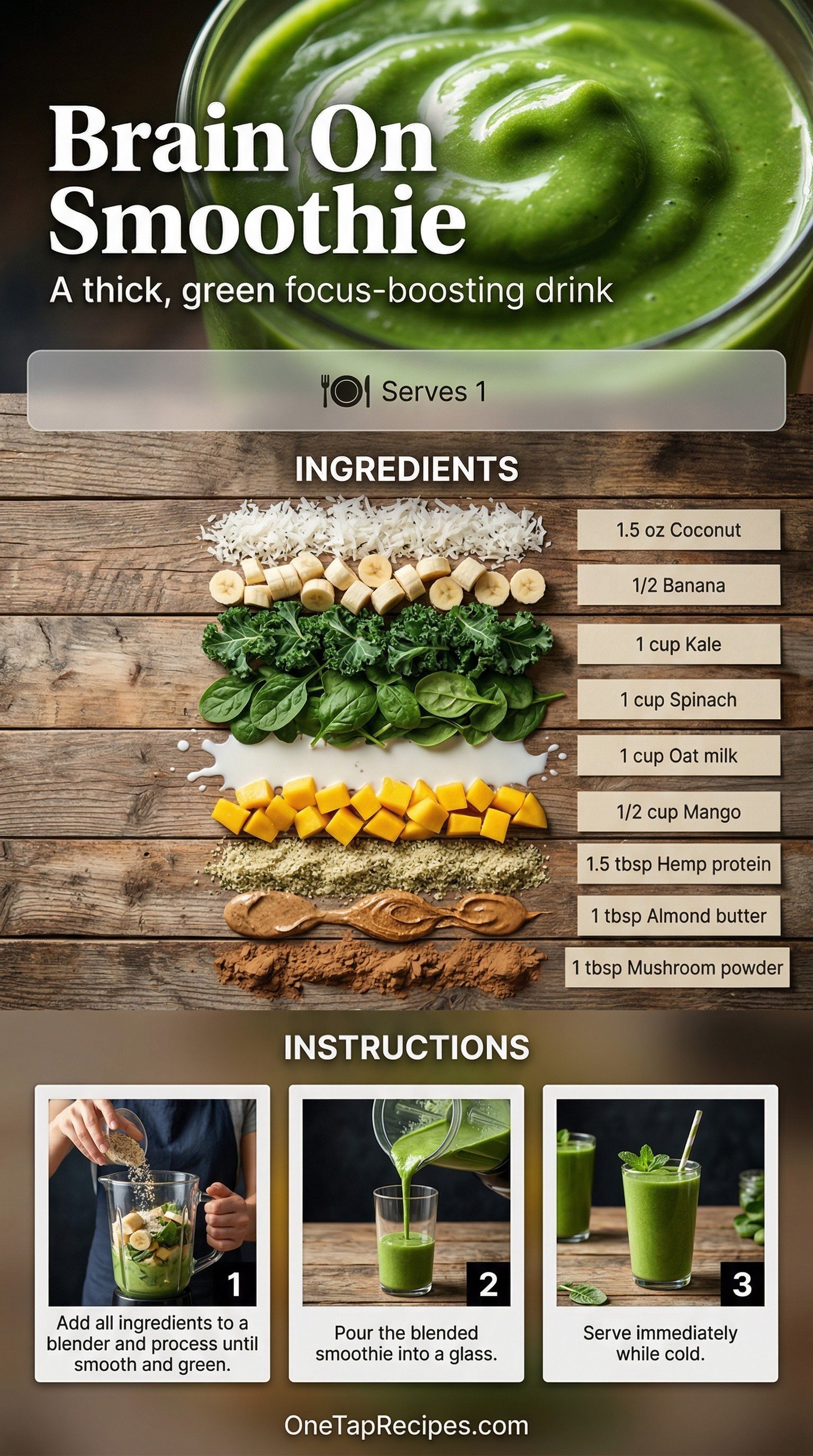 Brain On Smoothie

A thick, green focus-boosting drink

Serves 1

INGREDIENTS

1.5 oz Coconut

1/2 Banana

1 cup Kale

1 cup Spinach

1 cup Oat milk

1/2 cup Mango

1.5 tbsp Hemp protein

1 tbsp Almond butter

1 tbsp Mushroom powder

INSTRUCTIONS

1

Add all ingredients to a blender and process until smooth and green.

2

Pour the blended smoothie into a glass.

3

Serve immediately while cold.

OneTapRecipes.com