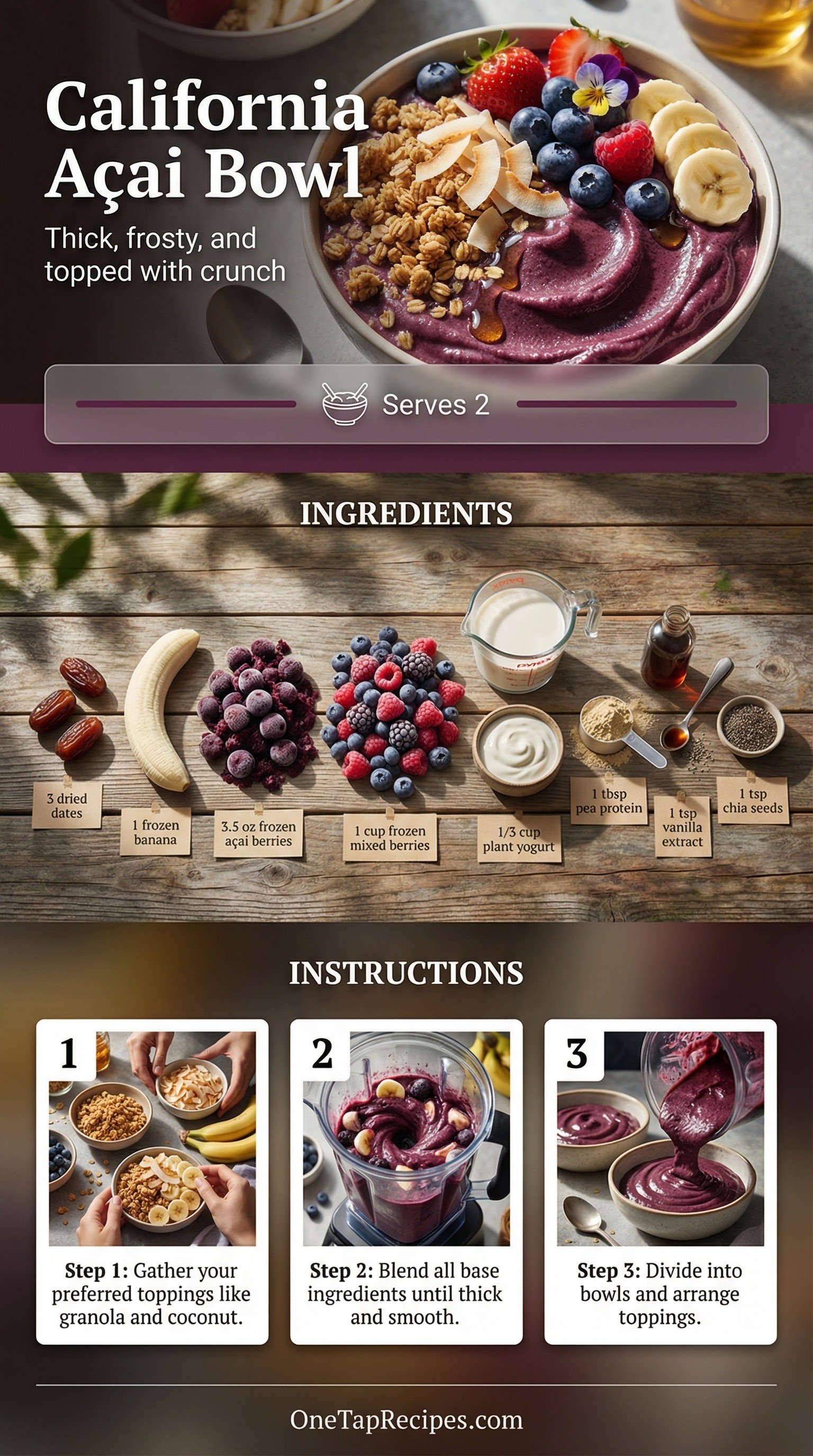 California Açai Bowl

Thick, frosty, and topped with crunch

Serves 2

INGREDIENTS

pyrex

3 dried dates

1 frozen banana

3.5 oz frozen açai berries

1 cup frozen mixed berries

1/3 cup plant yogurt

1 tbsp pea protein

1 tsp vanilla extract

1 tsp chia seeds

INSTRUCTIONS

1

Step 1: Gather your preferred toppings like granola and coconut.

2

Step 2: Blend all base ingredients until thick and smooth.

3

Step 3: Divide into bowls and arrange toppings.

OneTapRecipes.com