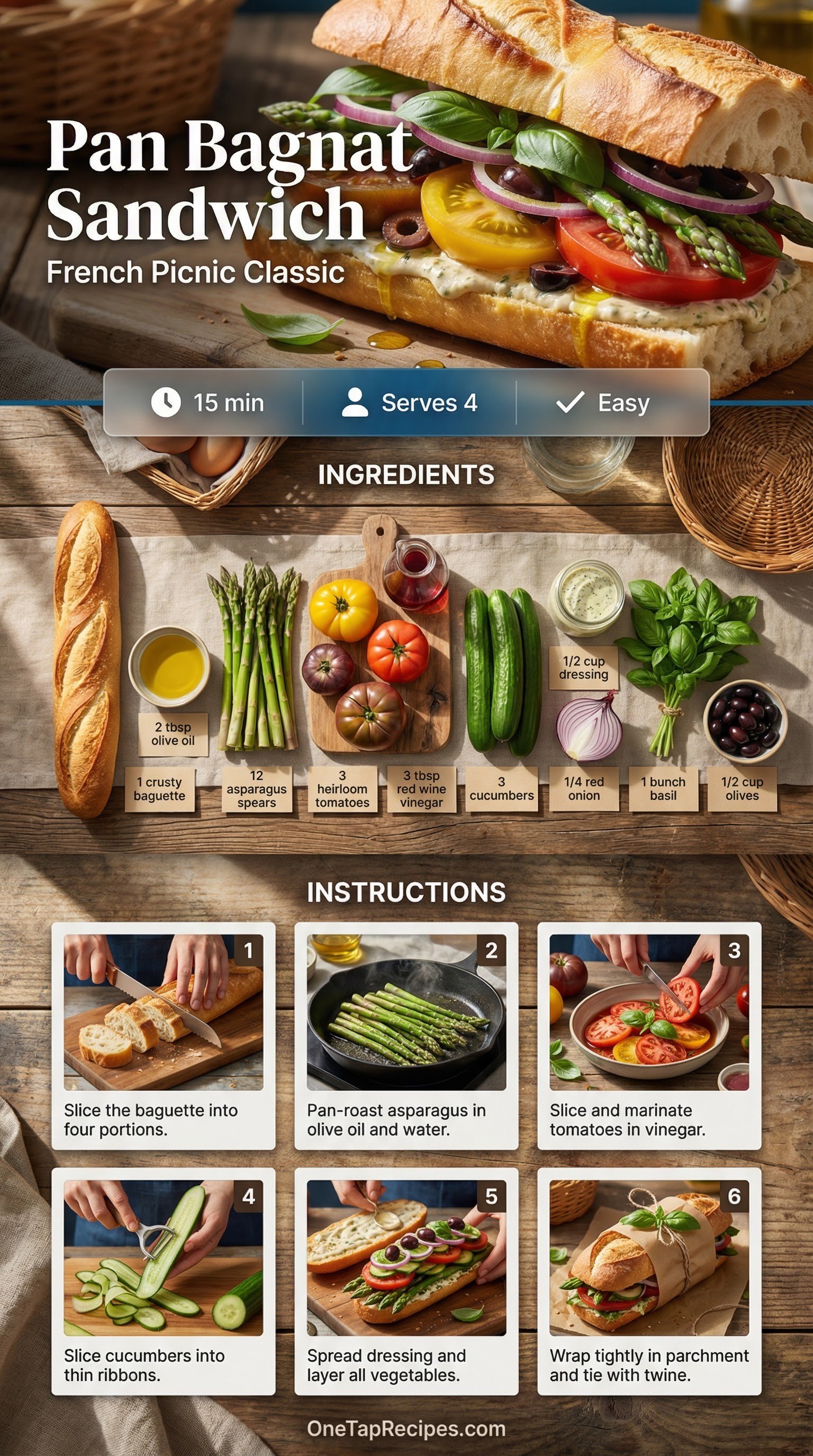 Pan Bagnat Sandwich
French Picnic Classic

15 min
Serves 4
Easy

INGREDIENTS

2 tbsp olive oil
1/2 cup dressing
1 crusty baguette
12 asparagus spears
3 heirloom tomatoes
3 tbsp red wine vinegar
3 cucumbers
1/4 red onion
1 bunch basil
1/2 cup olives

INSTRUCTIONS

1
Slice the baguette into four portions.

2
Pan-roast asparagus in olive oil and water.

3
Slice and marinate tomatoes in vinegar.

4
Slice cucumbers into thin ribbons.

5
Spread dressing and layer all vegetables.

6
Wrap tightly in parchment and tie with twine.

OneTapRecipes.com