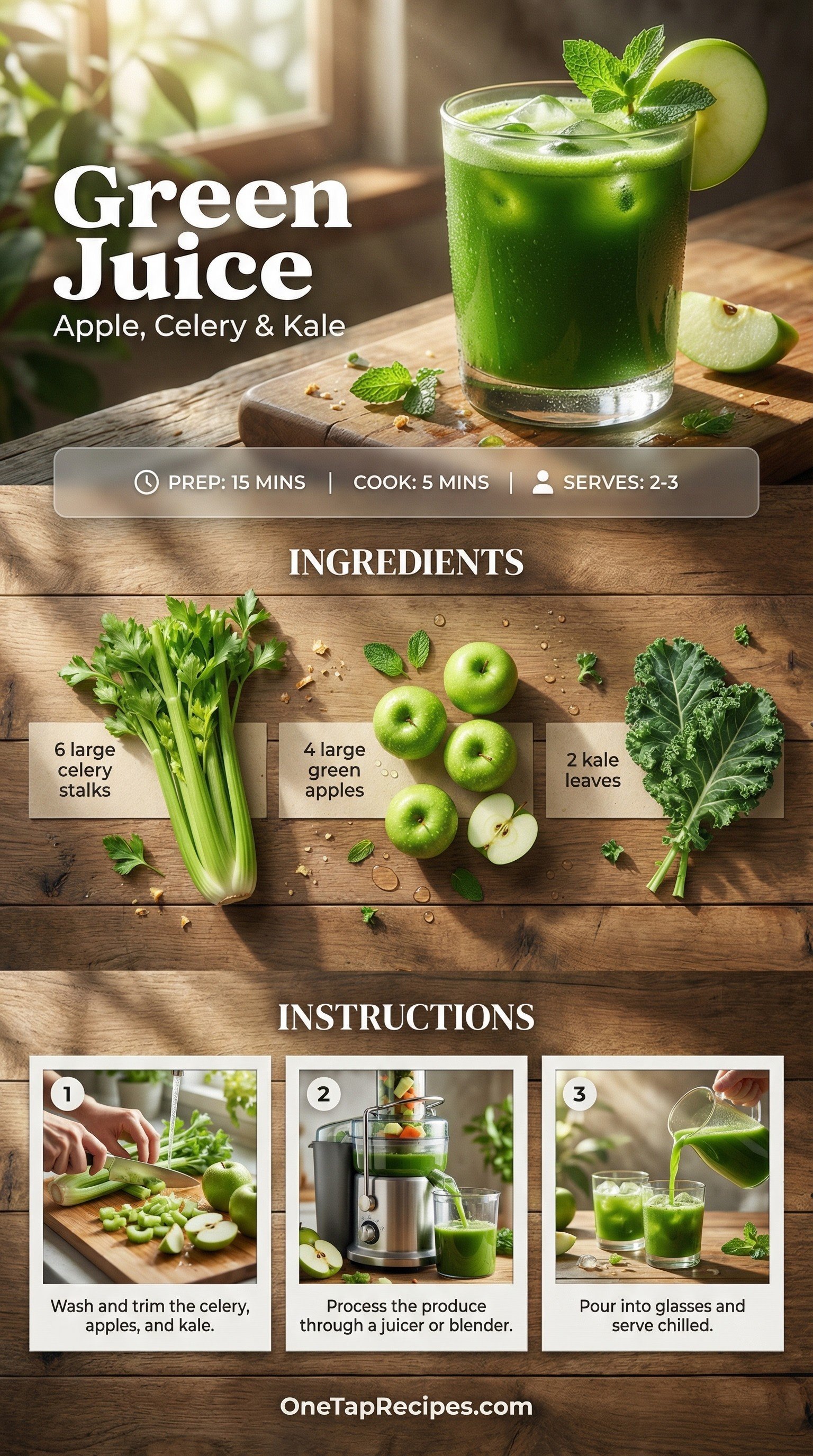 Green Juice
Apple, Celery & Kale

PREP: 15 MINS | COOK: 5 MINS | SERVES: 2-3

INGREDIENTS

6 large celery stalks

4 large green apples

2 kale leaves

INSTRUCTIONS

1
Wash and trim the celery, apples, and kale.

2
Process the produce through a juicer or blender.

3
Pour into glasses and serve chilled.

OneTapRecipes.com