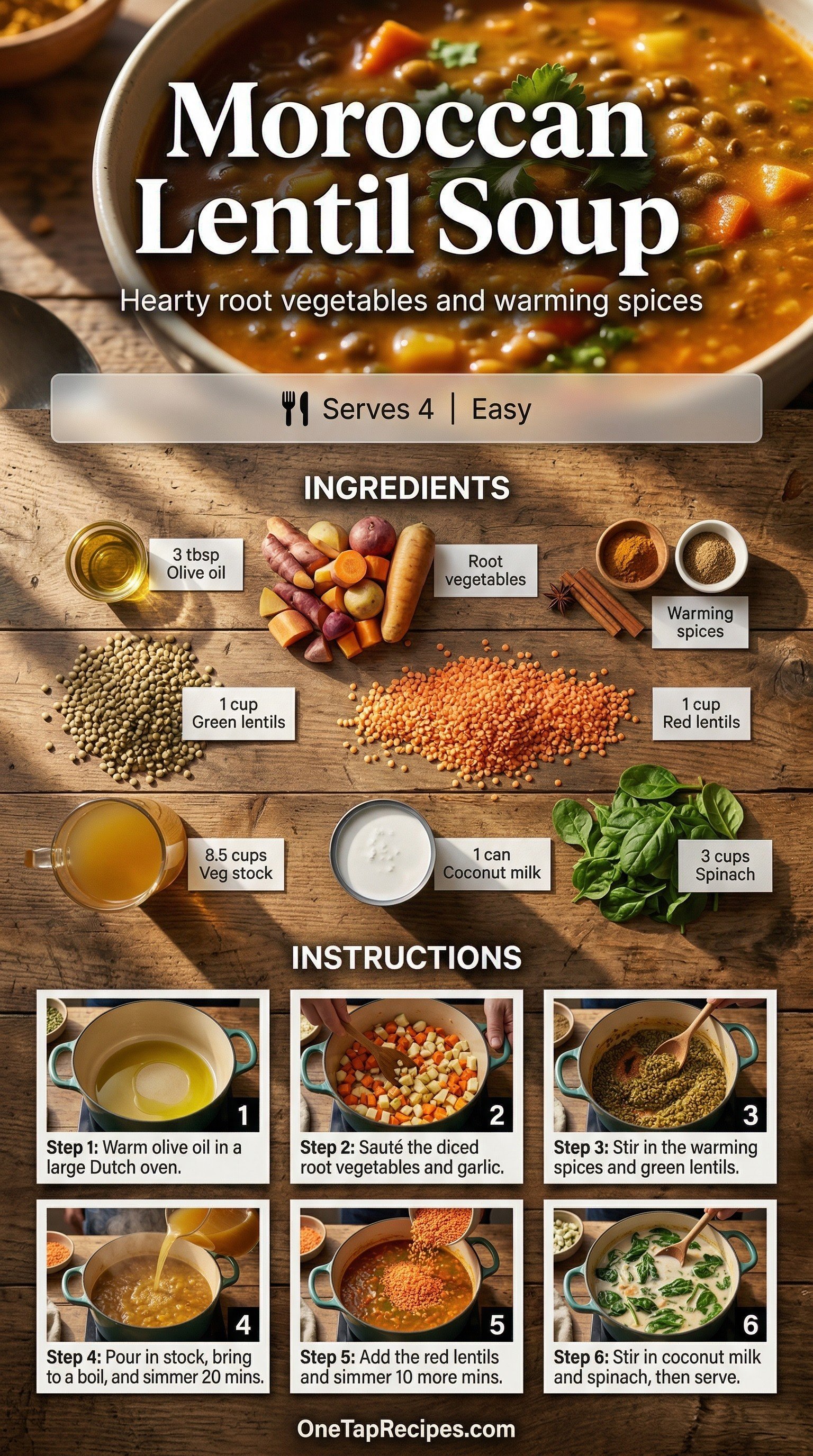 Moroccan Lentil Soup

Hearty root vegetables and warming spices

Serves 4 | Easy

INGREDIENTS

3 tbsp Olive oil

Root vegetables

Warming spices

1 cup Green lentils

1 cup Red lentils

8.5 cups Veg stock

1 can Coconut milk

3 cups Spinach

INSTRUCTIONS

1
Step 1: Warm olive oil in a large Dutch oven.

2
Step 2: Sauté the diced root vegetables and garlic.

3
Step 3: Stir in the warming spices and green lentils.

4
Step 4: Pour in stock, bring to a boil, and simmer 20 mins.

5
Step 5: Add the red lentils and simmer 10 more mins.

6
Step 6: Stir in coconut milk and spinach, then serve.

OneTapRecipes.com