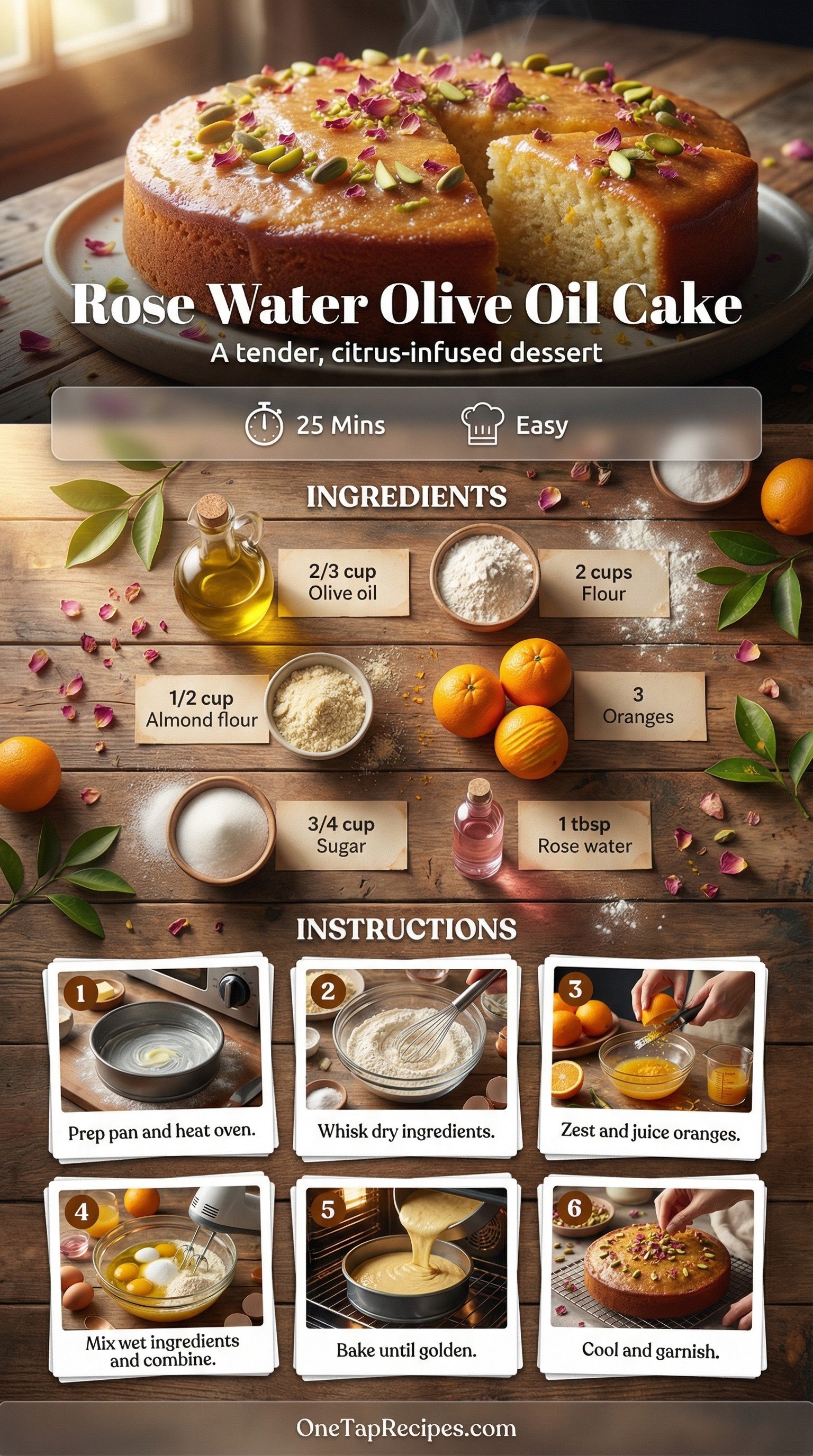 Rose Water Olive Oil Cake
A tender, citrus-infused dessert

25 Mins
Easy

INGREDIENTS

2/3 cup
Olive oil

2 cups
Flour

1/2 cup
Almond flour

3
Oranges

3/4 cup
Sugar

1 tbsp
Rose water

INSTRUCTIONS

1
Prep pan and heat oven.

2
Whisk dry ingredients.

3
Zest and juice oranges.

4
Mix wet ingredients and combine.

5
Bake until golden.

6
Cool and garnish.

OneTapRecipes.com