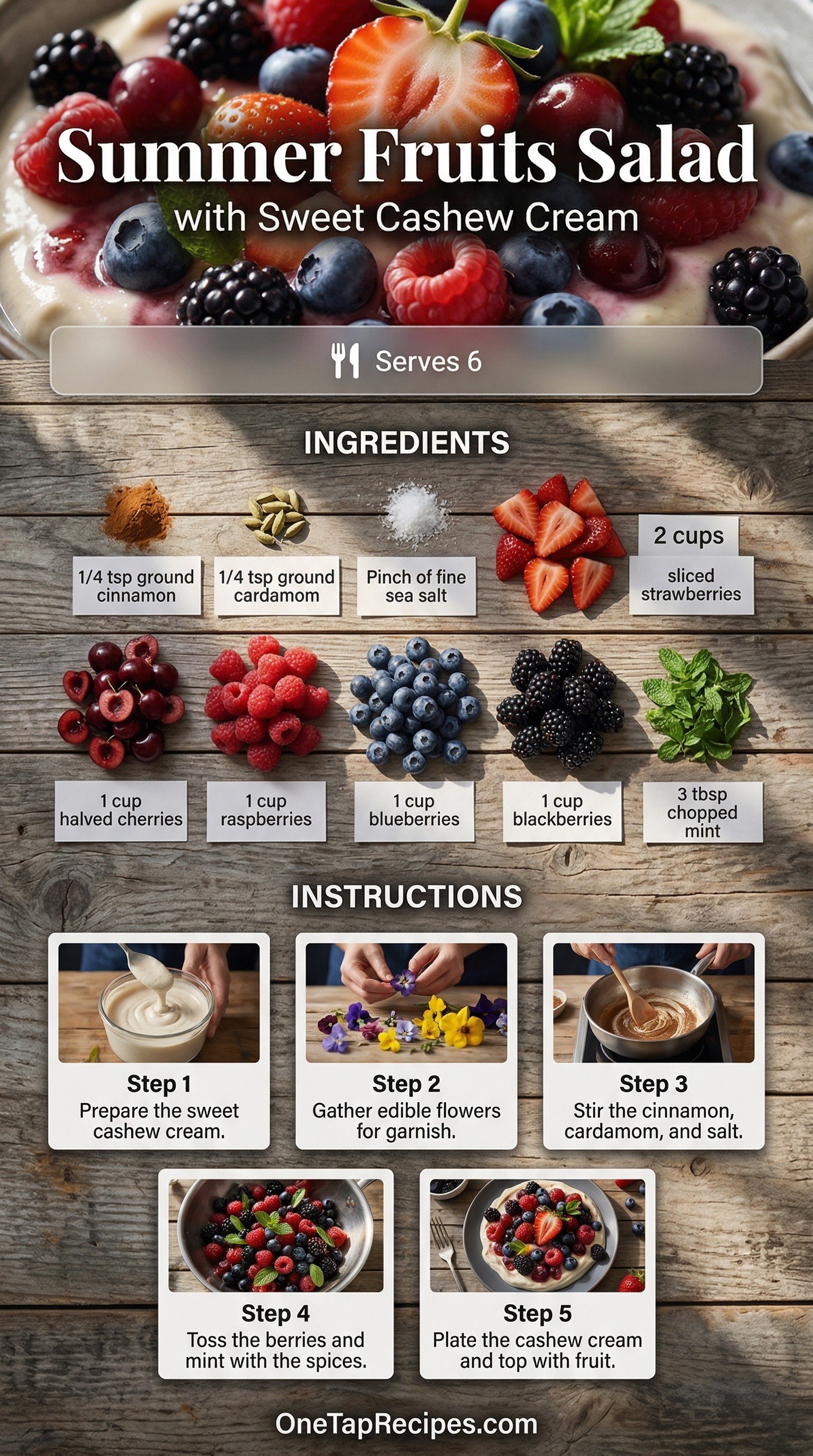 Summer Fruits Salad
with Sweet Cashew Cream

Serves 6

INGREDIENTS

1/4 tsp ground cinnamon

1/4 tsp ground cardamom

Pinch of fine sea salt

2 cups
sliced strawberries

1 cup
halved cherries

1 cup
raspberries

1 cup
blueberries

1 cup
blackberries

3 tbsp
chopped mint

INSTRUCTIONS

Step 1
Prepare the sweet cashew cream.

Step 2
Gather edible flowers for garnish.

Step 3
Stir the cinnamon, cardamom, and salt.

Step 4
Toss the berries and mint with the spices.

Step 5
Plate the cashew cream and top with fruit.

OneTapRecipes.com