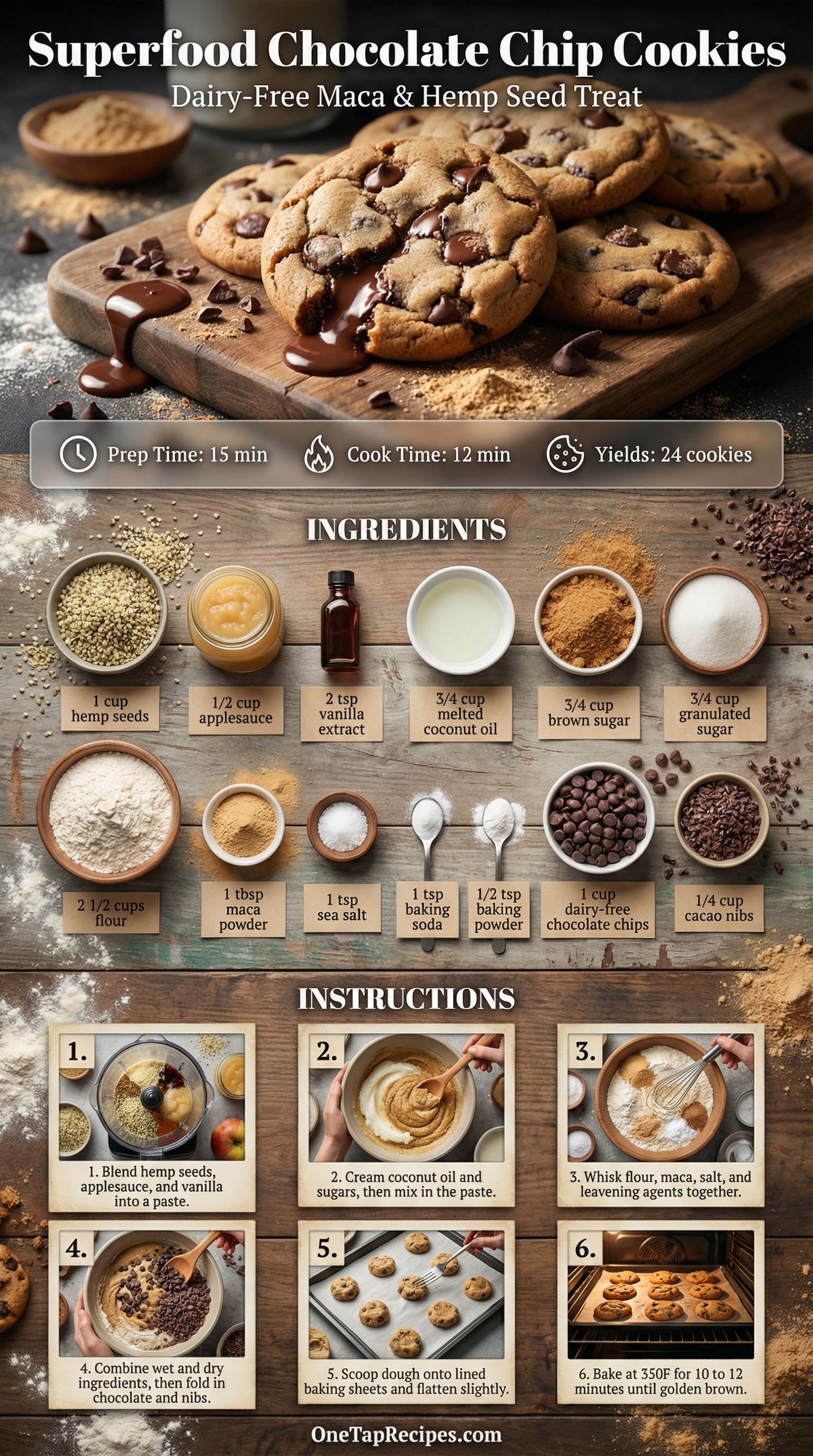 Superfood Chocolate Chip Cookies
Dairy-Free Maca & Hemp Seed Treat

Prep Time: 15 min
Cook Time: 12 min
Yields: 24 cookies

INGREDIENTS

1 cup hemp seeds
1/2 cup applesauce
2 tsp vanilla extract
3/4 cup melted coconut oil
3/4 cup brown sugar
3/4 cup granulated sugar
2 1/2 cups flour
1 tbsp maca powder
1 tsp sea salt
1 tsp baking soda
1/2 tsp baking powder
1 cup dairy-free chocolate chips
1/4 cup cacao nibs

INSTRUCTIONS

1.
1. Blend hemp seeds, applesauce, and vanilla into a paste.

2.
2. Cream coconut oil and sugars, then mix in the paste.

3.
3. Whisk flour, maca, salt, and leavening agents together.

4.
4. Combine wet and dry ingredients, then fold in chocolate and nibs.

5.
5. Scoop dough onto lined baking sheets and flatten slightly.

6.
6. Bake at 350F for 10 to 12 minutes until golden brown.

OneTapRecipes.com