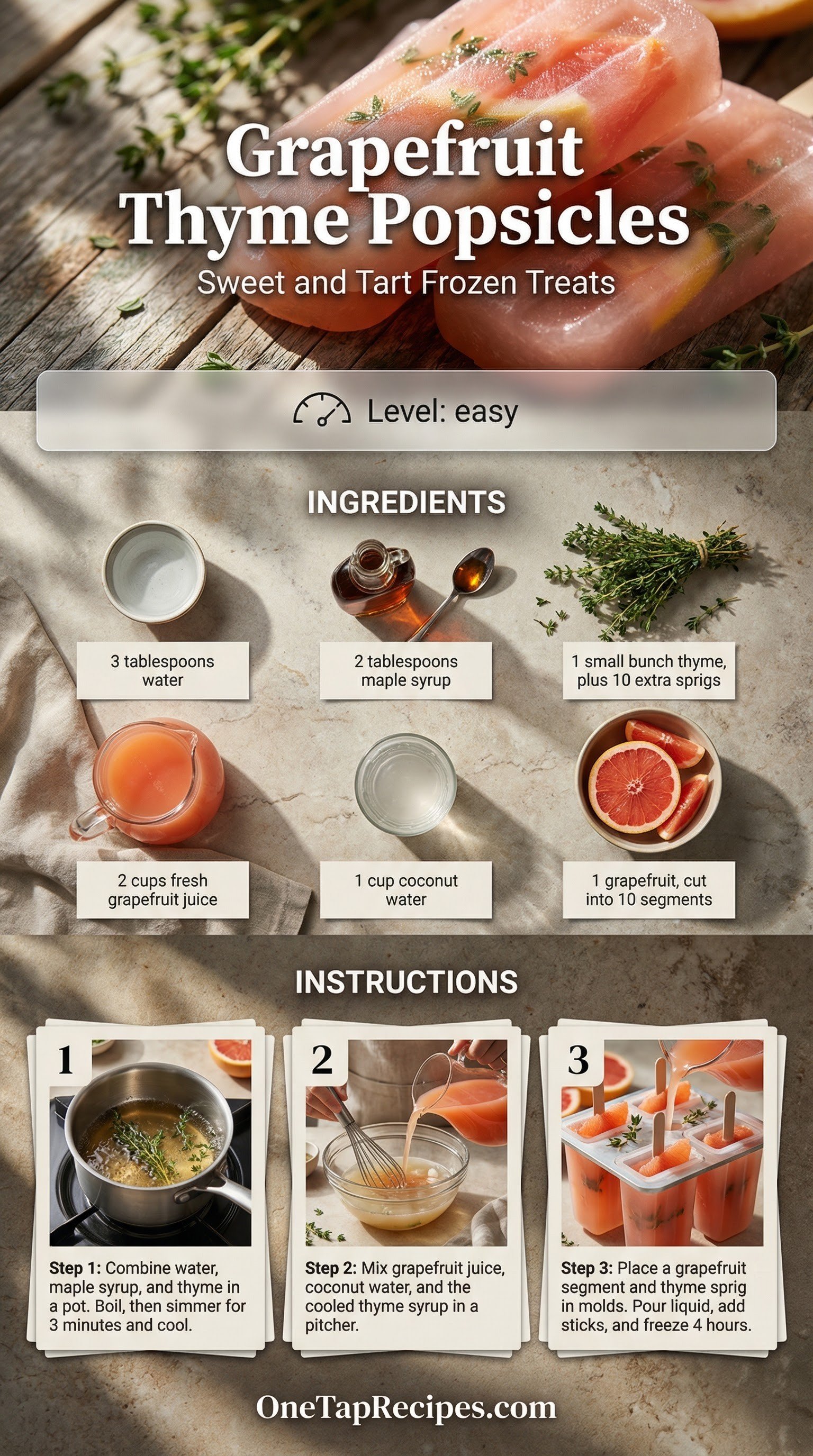 Grapefruit Thyme Popsicles
Sweet and Tart Frozen Treats

Level: easy

INGREDIENTS

3 tablespoons water

2 tablespoons maple syrup

1 small bunch thyme, plus 10 extra sprigs

2 cups fresh grapefruit juice

1 cup coconut water

1 grapefruit, cut into 10 segments

INSTRUCTIONS

1

Step 1: Combine water, maple syrup, and thyme in a pot. Boil, then simmer for 3 minutes and cool.

2

Step 2: Mix grapefruit juice, coconut water, and the cooled thyme syrup in a pitcher.

3

Step 3: Place a grapefruit segment and thyme sprig in molds. Pour liquid, add sticks, and freeze 4 hours.

OneTapRecipes.com