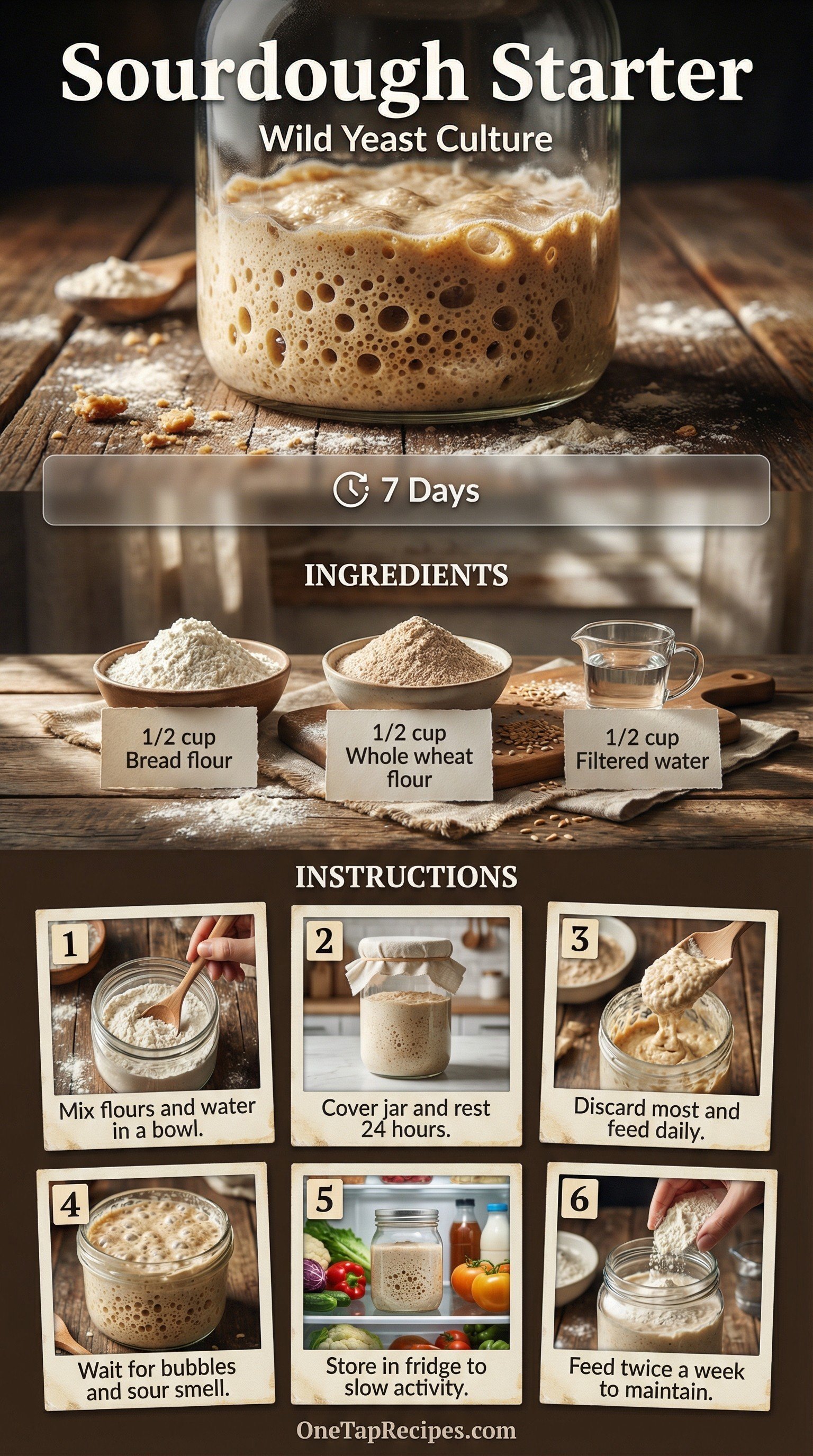 Sourdough Starter

Wild Yeast Culture

7 Days

INGREDIENTS

1/2 cup Bread flour

1/2 cup Whole wheat flour

1/2 cup Filtered water

INSTRUCTIONS

1
Mix flours and water in a bowl.

2
Cover jar and rest 24 hours.

3
Discard most and feed daily.

4
Wait for bubbles and sour smell.

5
Store in fridge to slow activity.

6
Feed twice a week to maintain.

OneTapRecipes.com