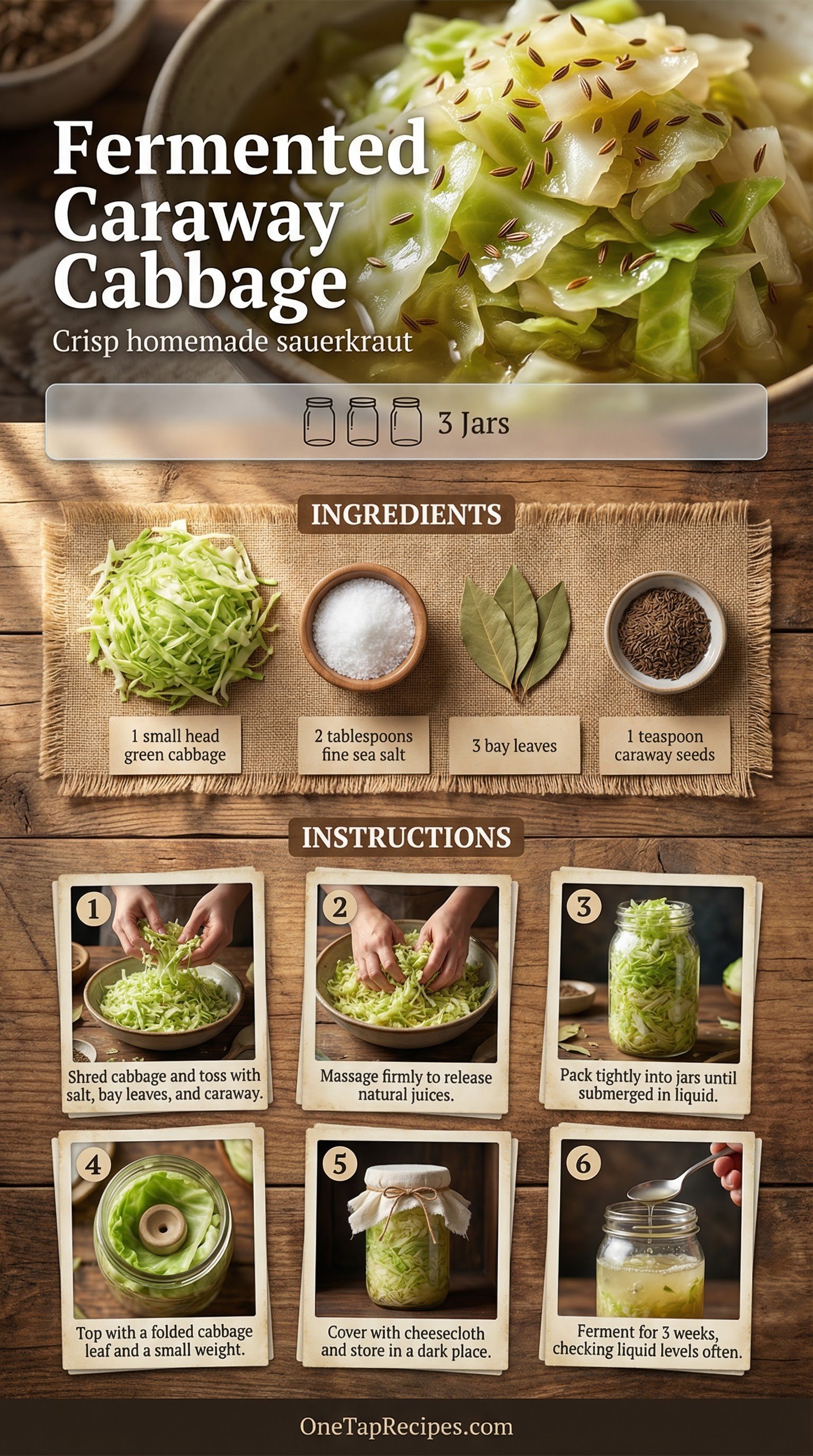 Fermented Caraway Cabbage

Crisp homemade sauerkraut

3 Jars

INGREDIENTS

1 small head green cabbage

2 tablespoons fine sea salt

3 bay leaves

1 teaspoon caraway seeds

INSTRUCTIONS

1
Shred cabbage and toss with salt, bay leaves, and caraway.

2
Massage firmly to release natural juices.

3
Pack tightly into jars until submerged in liquid.

4
Top with a folded cabbage leaf and a small weight.

5
Cover with cheesecloth and store in a dark place.

6
Ferment for 3 weeks, checking liquid levels often.

OneTapRecipes.com