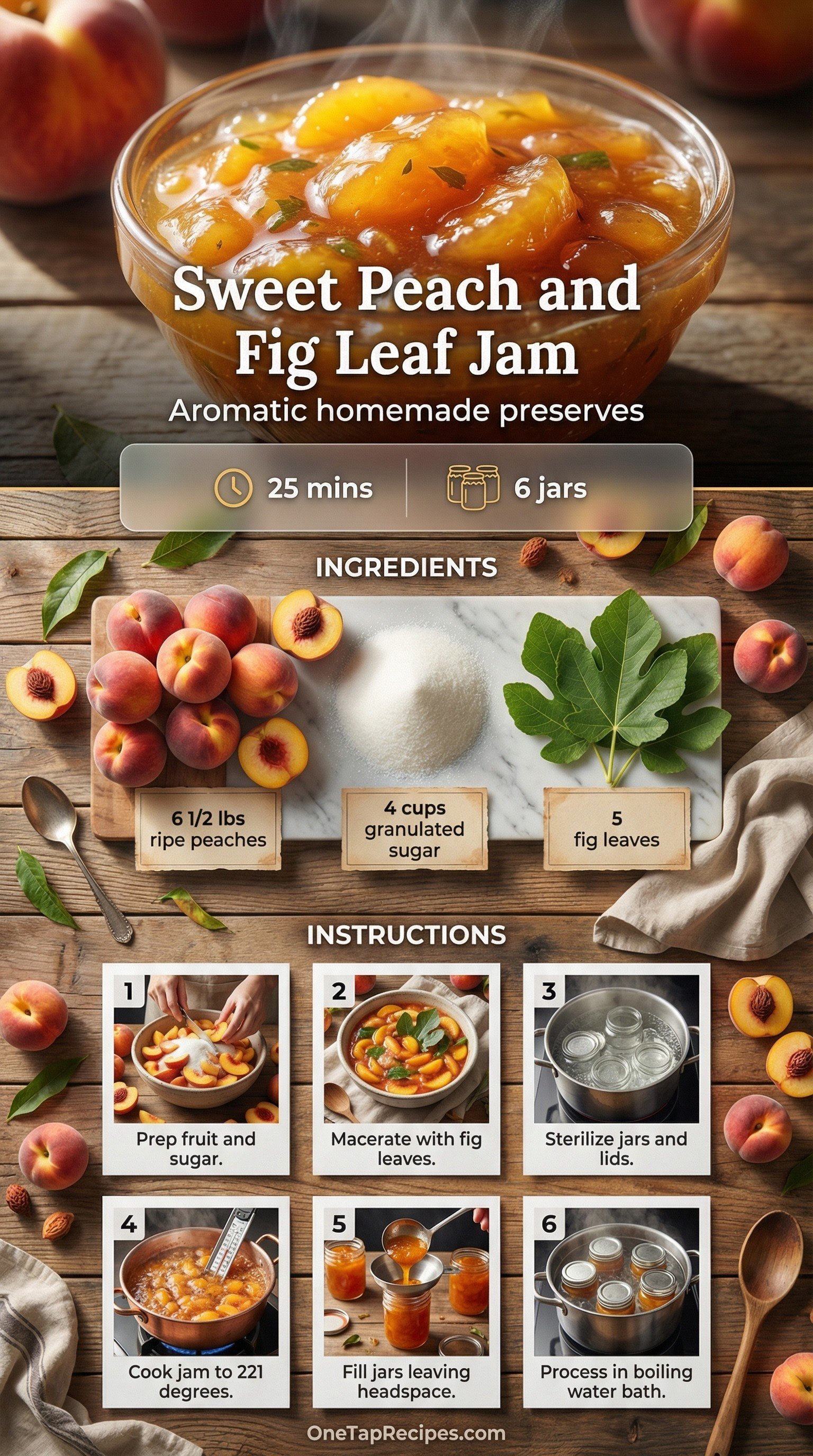 Sweet Peach and Fig Leaf Jam

Aromatic homemade preserves

25 mins

6 jars

INGREDIENTS

6 1/2 lbs ripe peaches

4 cups granulated sugar

5 fig leaves

INSTRUCTIONS

1
Prep fruit and sugar.

2
Macerate with fig leaves.

3
Sterilize jars and lids.

4
Cook jam to 221 degrees.

5
Fill jars leaving headspace.

6
Process in boiling water bath.

OneTapRecipes.com